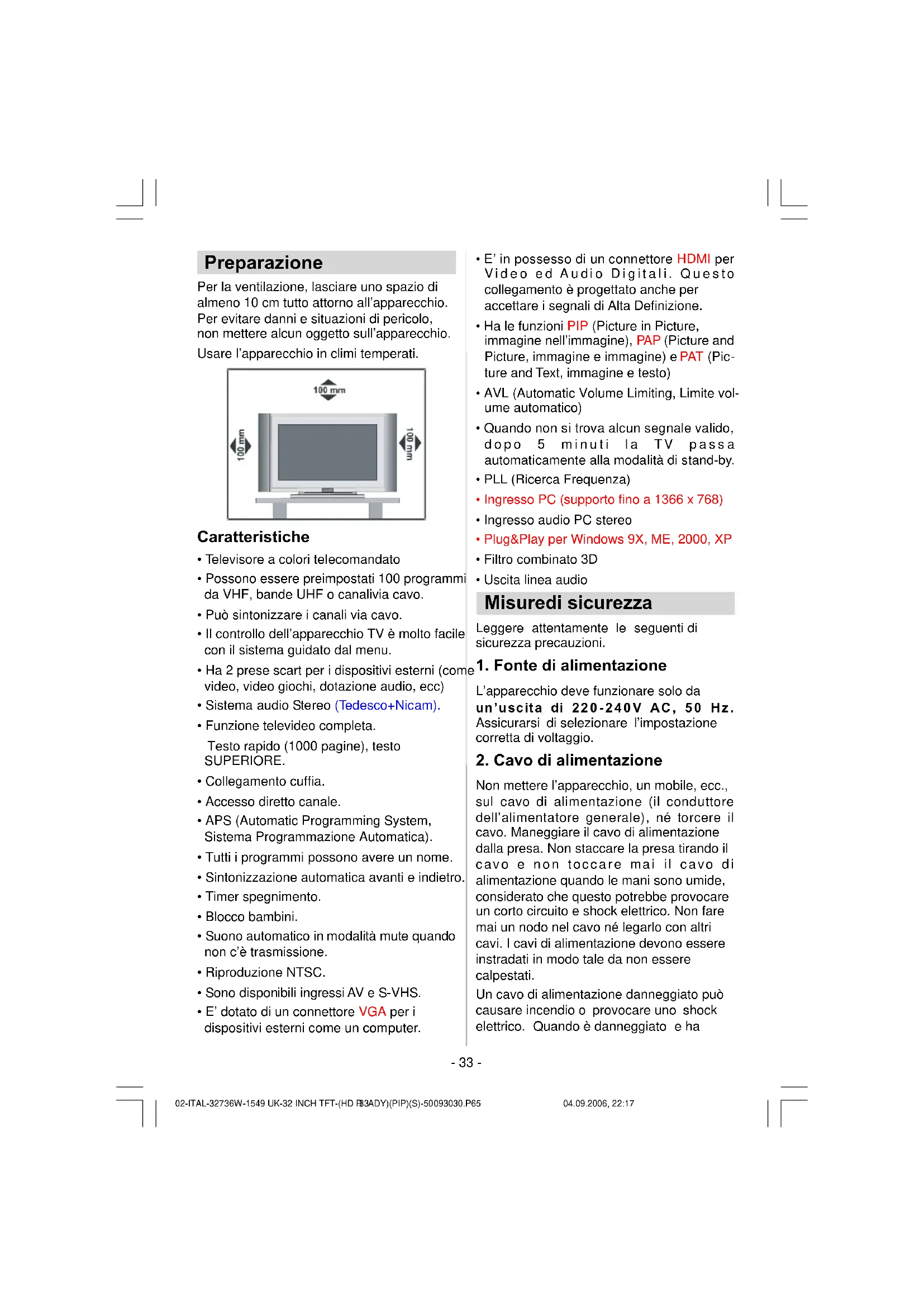 Preparazione

Per la ventilazione, lasciare uno spazio di almeno 10 cm tutto attorno all'apparecchio. Per evitare danni e situazioni di pericolo, non mettere alcun oggetto sull'apparecchio.

Usare l'apparecchio in climi temperati.

100 mm

100 mm

100 mm

Caratteristiche

• Televisore a colori telecomandato

• Possono essere preimpostati 100 programmi da VHF, bande UHF o canalivia cavo.

• Può sintonizzare i canali via cavo.

• Il controllo dell'apparecchio TV è molto facile con il sistema guidato dal menu.

• Ha 2 prese scart per i dispositivi esterni (come video, video giochi, dotazione audio, ecc)

• Sistema audio Stereo (Tedesco+Nicam).

• Funzione televideo completa.

Testo rapido (1000 pagine), testo SUPERIORE.

• Collegamento cuffia.

• Accesso diretto canale.

• APS (Automatic Programming System, Sistema Programmazione Automatica).

• Tutti i programmi possono avere un nome.

• Sintonizzazione automatica avanti e indietro.

• Timer spegnimento.

• Blocco bambini.

• Suono automatico in modalità mute quando non c'è trasmissione.

• Riproduzione NTSC.

• Sono disponibili ingressi AV e S-VHS.

• E' dotato di un connettore VGA per i dispositivi esterni come un computer.

• E' in possesso di un connettore HDMI per Video ed Audio Digitali. Questo collegamento è progettato anche per accettare i segnali di Alta Definizione.

• Ha le funzioni PIP (Picture in Picture, immagine nell'immagine), PAP (Picture and Picture, immagine e immagine) e PAT (Picture and Text, immagine e testo)

• AVL (Automatic Volume Limiting, Limite volume automatico)

• Quando non si trova alcun segnale valido, dopo 5 minuti la TV passa automaticamente alla modalità di stand-by.

• PLL (Ricerca Frequenza)

• Ingresso PC (supporto fino a 1366 x 768)

• Ingresso audio PC stereo

• Plug&Play per Windows 9X, ME, 2000, XP

• Filtro combinato 3D

• Uscita linea audio

Misuredi sicurezza

Leggere attentamente le seguenti di sicurezza precauzioni.

1. Fonte di alimentazione

L'apparecchio deve funzionare solo da un'uscita di 220-240V AC, 50 Hz. Assicurarsi di selezionare l'impostazione corretta di voltaggio.

2. Cavo di alimentazione

Non mettere l'apparecchio, un mobile, ecc., sul cavo di alimentazione (il conduttore dell'alimentatore generale), né torcere il cavo. Maneggiare il cavo di alimentazione dalla presa. Non staccare la presa tirando il cavo e non toccare mai il cavo di alimentazione quando le mani sono umide, considerato che questo potrebbe provocare un corto circuito e shock elettrico. Non fare mai un nodo nel cavo né legarlo con altri cavi. I cavi di alimentazione devono essere instradati in modo tale da non essere calpestati.

Un cavo di alimentazione danneggiato può causare incendio o provocare uno shock elettrico. Quando è danneggiato e ha

- 33 -

02-ITAL-32736W-1549 UK-32 INCH TFT-(HD READY)(PIP)(S)-50093030.P65 33 04.09.2006, 22:17