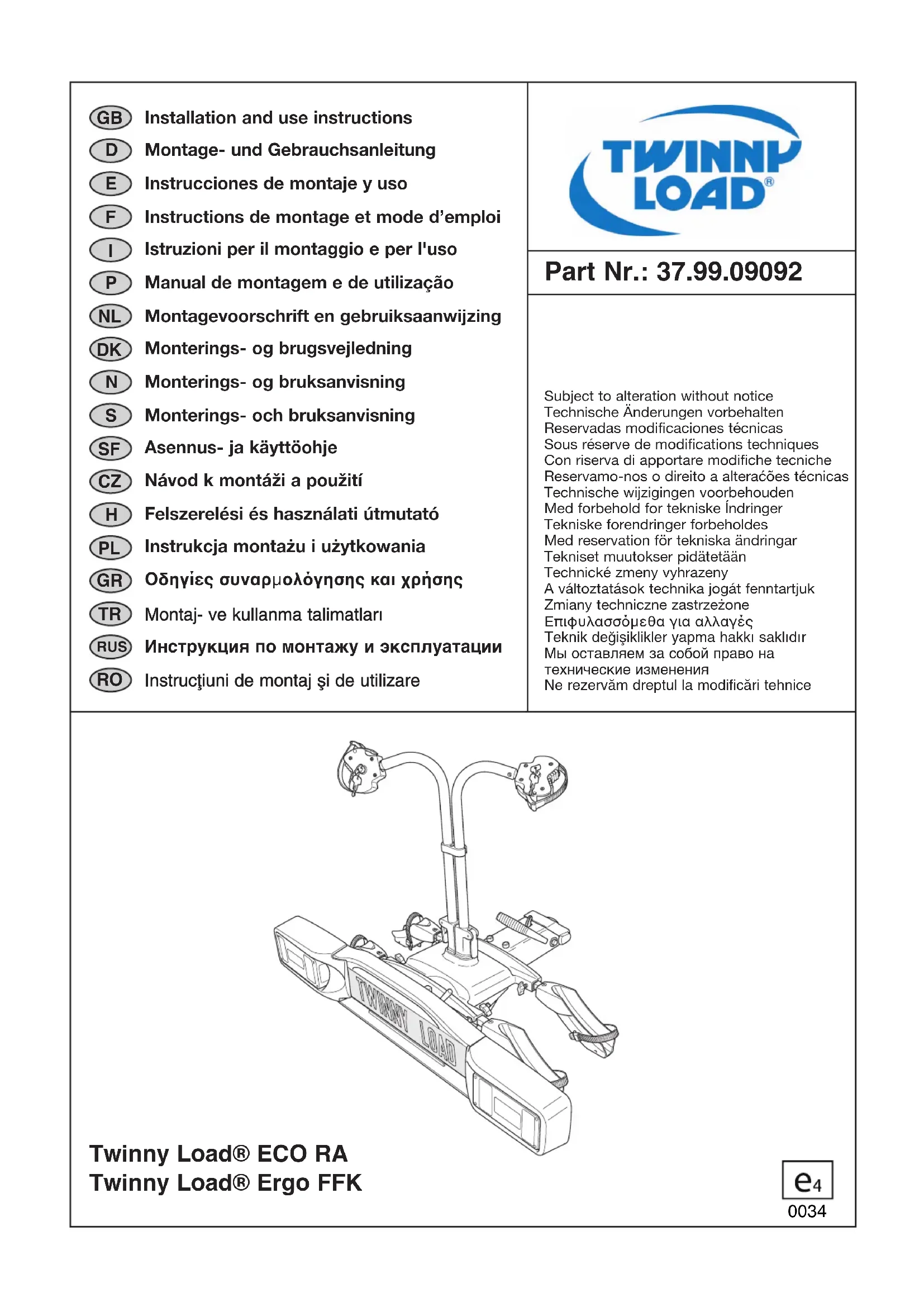 GB Installation and use instructions
D Montage- und Gebrauchsanleitung
E Instrucciones de montaje y uso
F Instructions de montage et mode d'emploi
I Istruzioni per il montaggio e per l'uso
P Manual de montagem e de utilização
NL Montagevoorschrift en gebruiksaanwijzing
DK Monterings- og brugsvejledning
N Monterings- og bruksanvisning
S Monterings- och bruksanvisning
SF Asennus- ja käyttöohje
CZ Návod k montáži a použití
H Felszerelési és használati útmutató
PL Instrukcja montażu i użytkowania
GR Οδηγίες συναρμολόγησης και χρήσης
TR Montaj- ve kullanma talimatları
RUS Инструкция по монтажу и эксплуатации
RO Instrucţiuni de montaj şi de utilizare

TWINNY LOAD®

Part Nr.: 37.99.09092

Subject to alteration without notice
Technische Änderungen vorbehalten
Reservadas modificaciones técnicas
Sous réserve de modifications techniques
Con riserva di apportare modifiche tecniche
Reservamo-nos o direito a alteraćões técnicas
Technische wijzigingen voorbehouden
Med forbehold for tekniske Índringer
Tekniske forendringer forbeholdes
Med reservation för tekniska ändringar
Tekniset muutokser pidätetään
Technické zmeny vyhrazeny
A változtatások technika jogát fenntartjuk
Zmiany techniczne zastrzeżone
Επιφυλασσόμεθα για αλλαγές
Teknik değişiklikler yapma hakkı saklıdır
Мы оставляем за собой право на технические изменения
Ne rezervăm dreptul la modificări tehnice

TWINNY LOAD

Twinny Load® ECO RA
Twinny Load® Ergo FFK

e4
0034