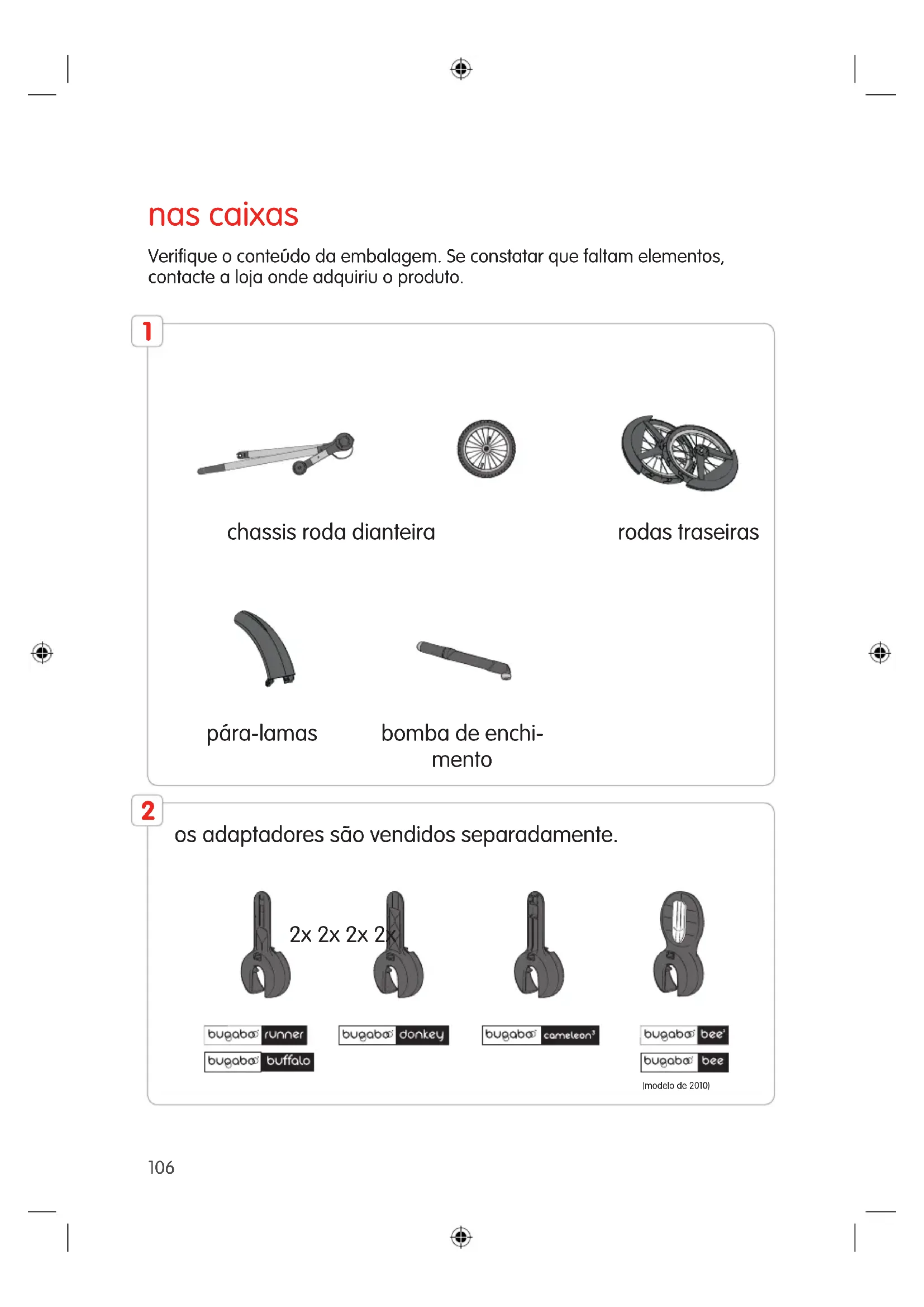 nas caixas

Verifique o conteúdo da embalagem. Se constatar que faltam elementos, contacte a loja onde adquiriu o produto.

1

chassis roda dianteira

rodas traseiras

pára-lamas

bomba de enchimento

2

os adaptadores são vendidos separadamente.

2x 2x 2x 2x

bugaboo runner
bugaboo buffalo

bugaboo donkey

bugaboo cameleon³

bugaboo bee³
bugaboo bee
(modelo de 2010)

106