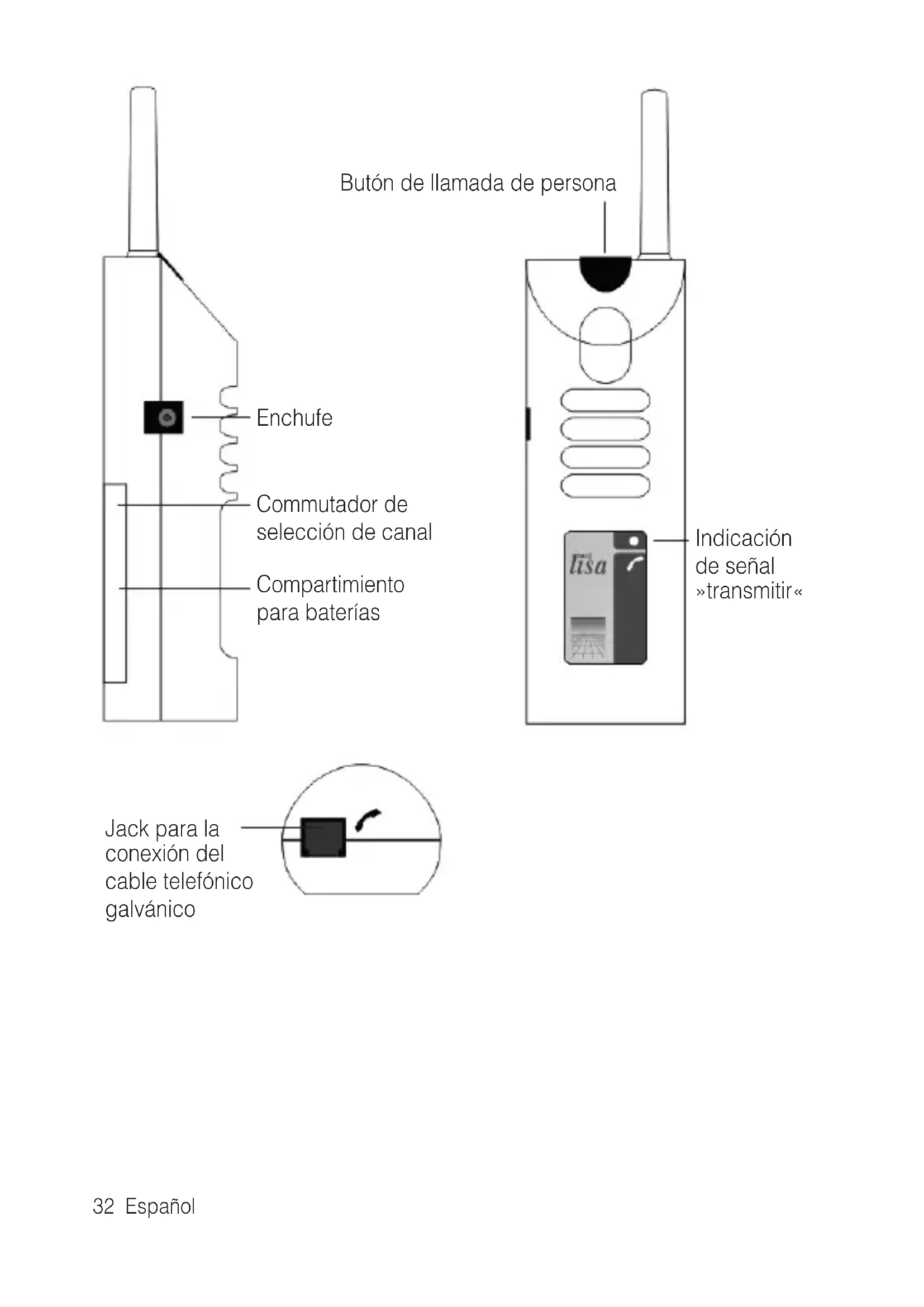 Butón de llamada de persona

Enchufe

Commutador de selección de canal

Compartimiento para baterías

lisa

Indicación de señal »transmitir«

Jack para la conexión del cable telefónico galvánico

32 Español