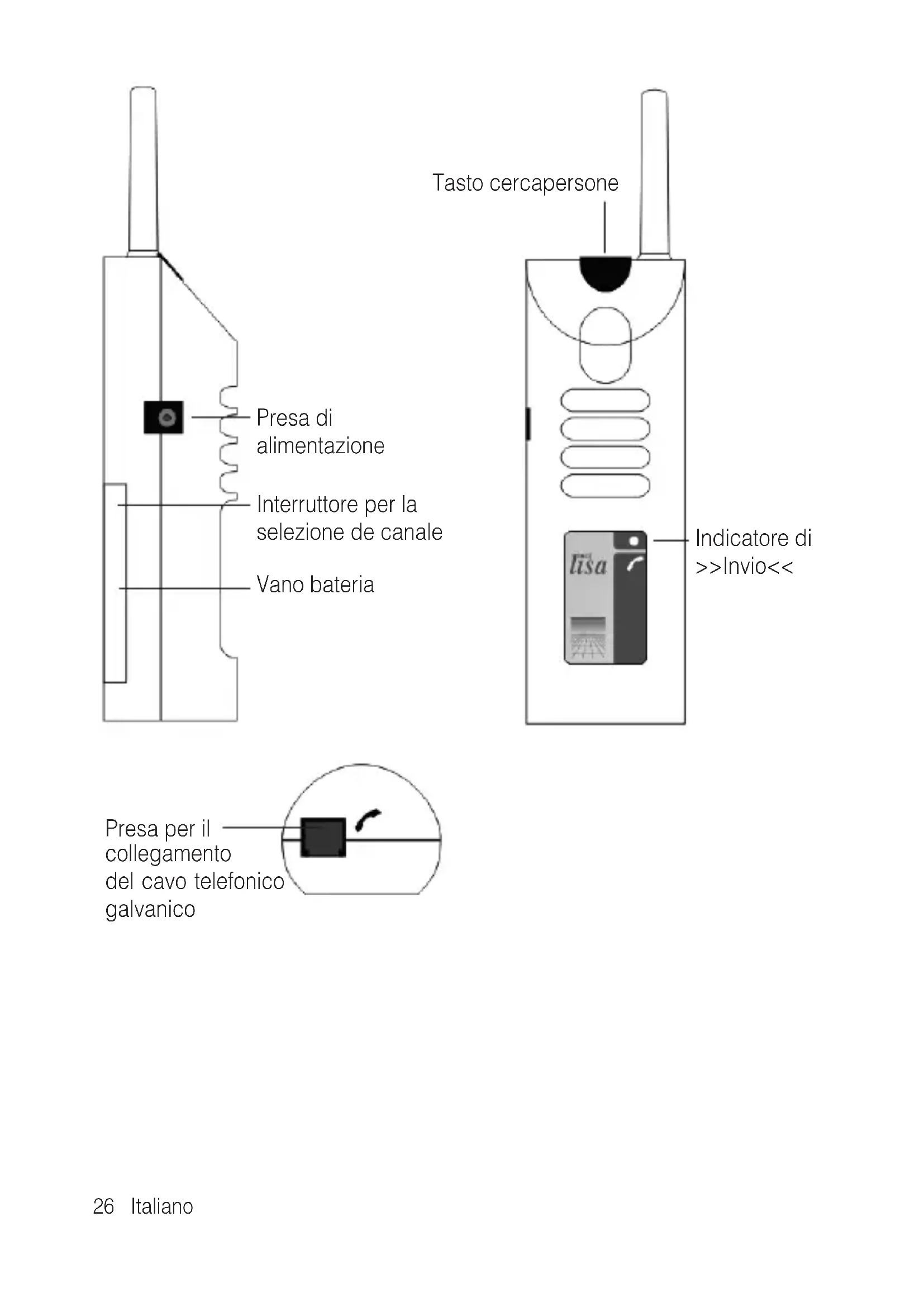 Tasto cercapersone

Presa di alimentazione

Interruttore per la selezione de canale

Vano bateria

lisa

Indicatore di >>Invio<<

Presa per il collegamento del cavo telefonico galvanico

26 Italiano