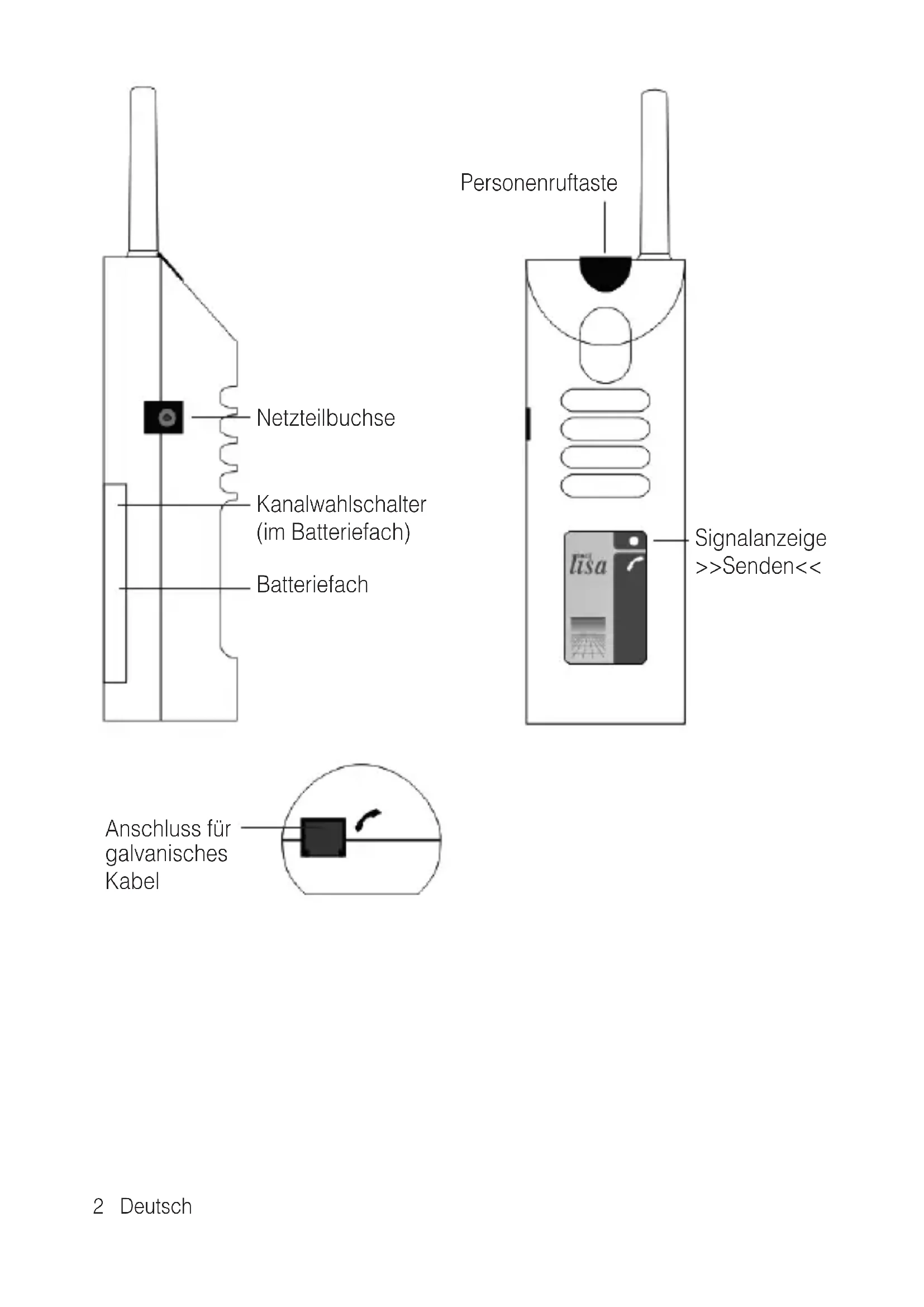 Personenruftaste

Netzteilbuchse

Kanalwahlschalter (im Batteriefach)

Batteriefach

lisa

Signalanzeige >>Senden<<

Anschluss für galvanisches Kabel

2 Deutsch