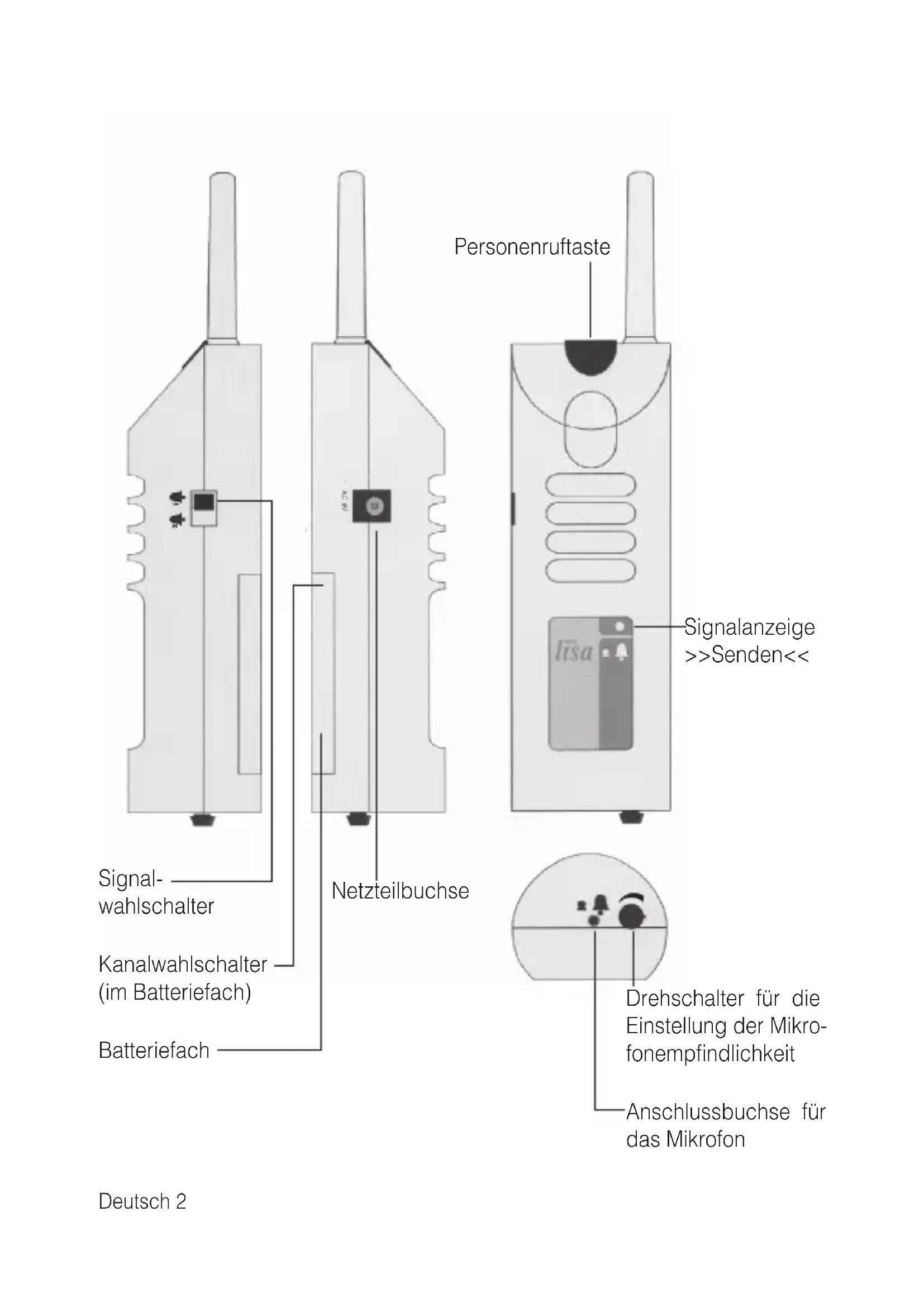 Personenruftaste

lisa

Signalanzeige >>Senden<<

Signalwahlschalter

Netzteilbuchse

Kanalwahlschalter (im Batteriefach)

Batteriefach

Drehschalter für die Einstellung der Mikrofonempfindlichkeit

Anschlussbuchse für das Mikrofon

Deutsch 2