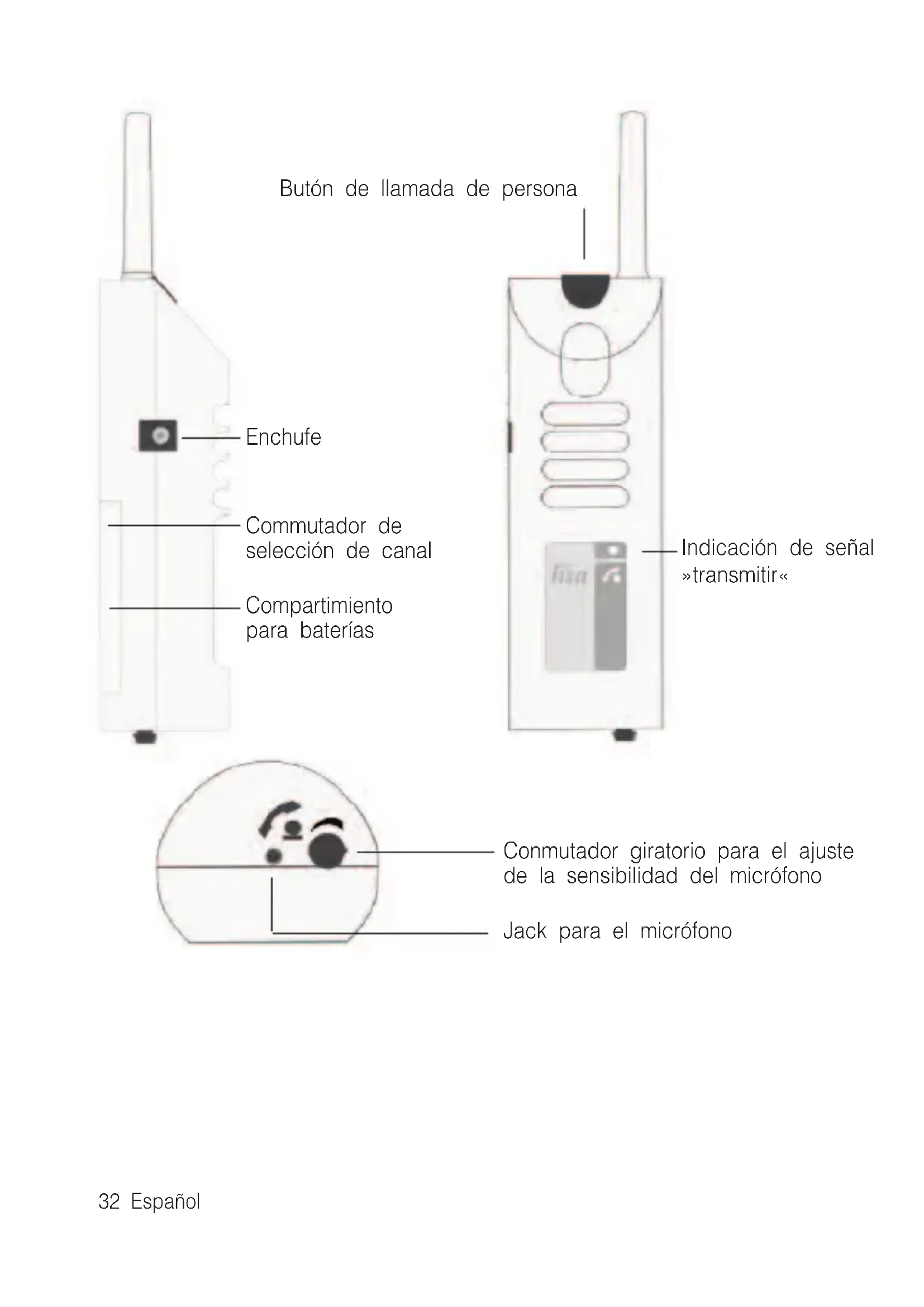 Butón de llamada de persona

Enchufe

Commutador de selección de canal

Compartimiento para baterías

lisa

Indicación de señal »transmitir«

Conmutador giratorio para el ajuste de la sensibilidad del micrófono

Jack para el micrófono

32 Español