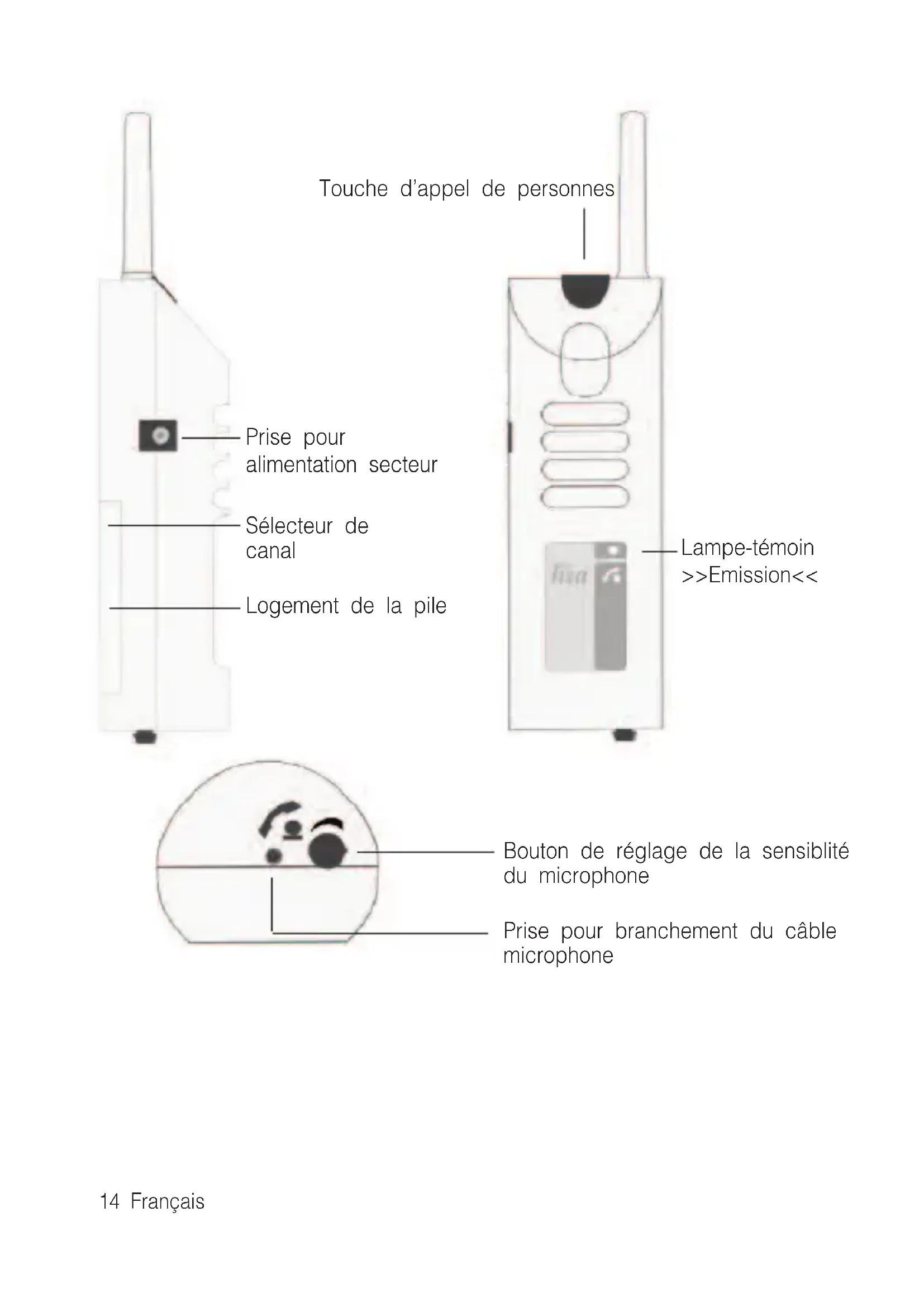 Touche d'appel de personnes

Prise pour alimentation secteur

Sélecteur de canal

Logement de la pile

lisa

Lampe-témoin >>Emission<<

Bouton de réglage de la sensiblité du microphone

Prise pour branchement du câble microphone

14 Français