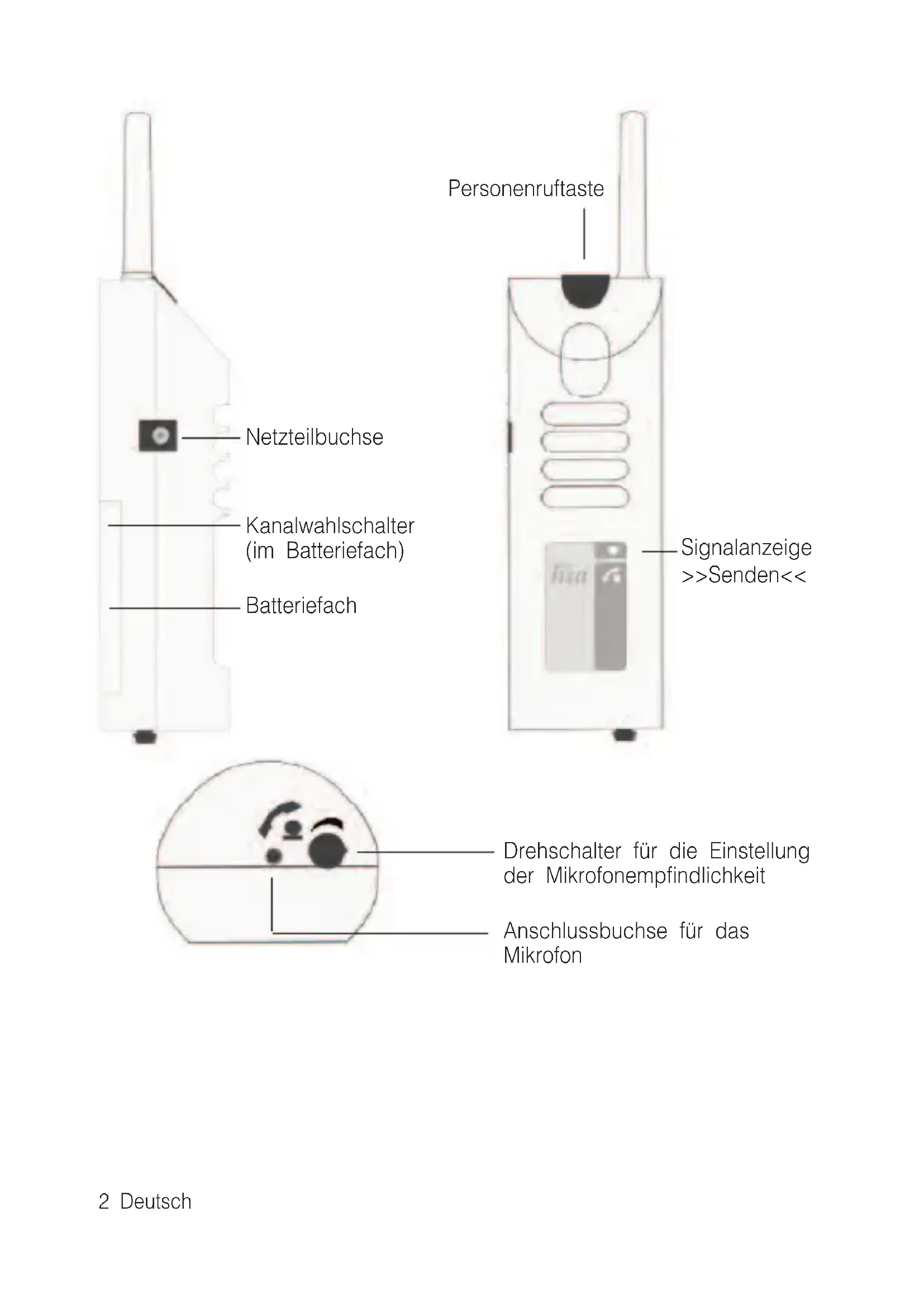 Personenruftaste

Netzteilbuchse

Kanalwahlschalter (im Batteriefach)

Batteriefach

lisa

Signalanzeige >>Senden<<

Drehschalter für die Einstellung der Mikrofonempfindlichkeit

Anschlussbuchse für das Mikrofon

2 Deutsch