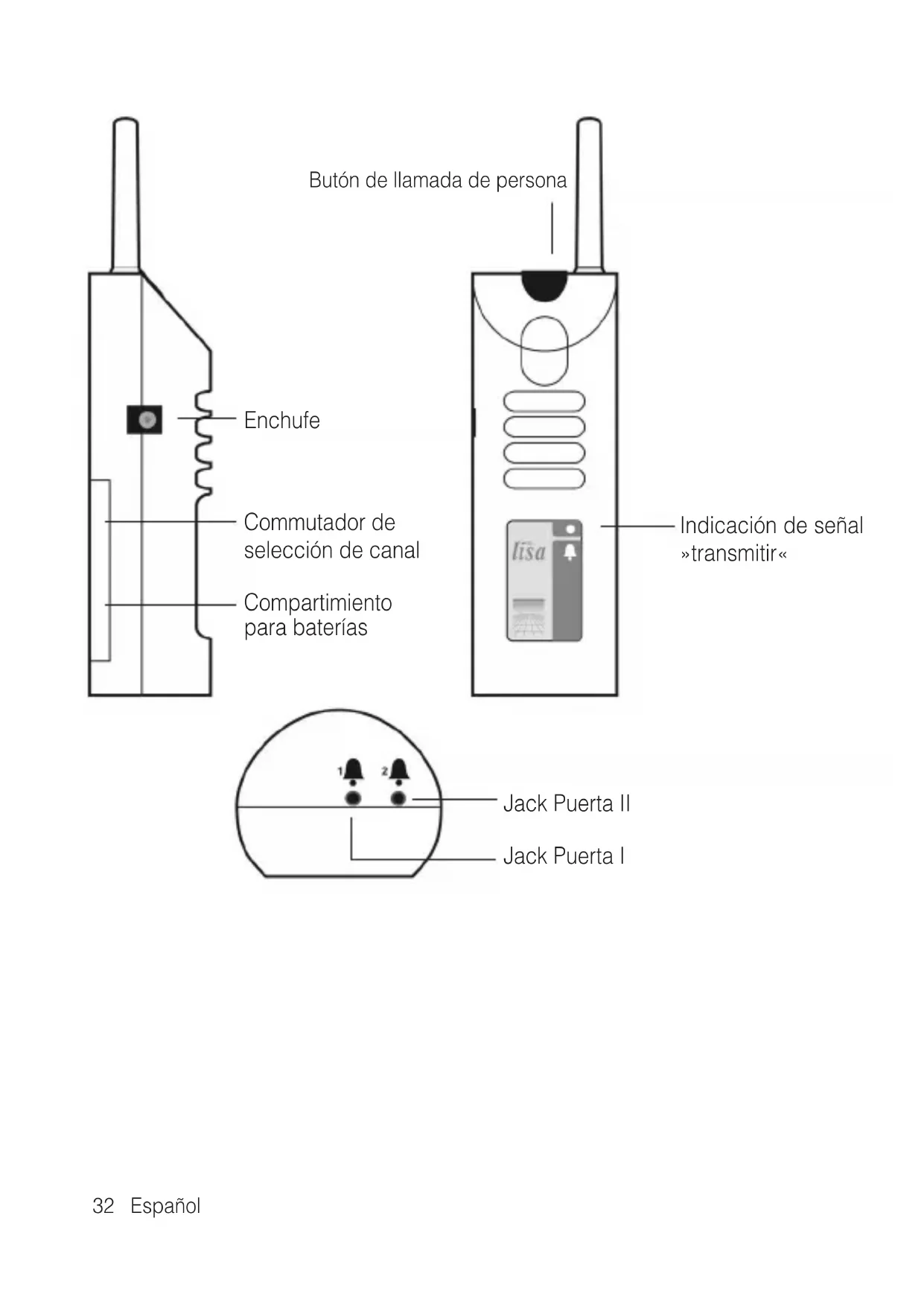 Butón de llamada de persona

Enchufe

Commutador de selección de canal

Compartimiento para baterías

lisa

Indicación de señal »transmitir«

1 2

Jack Puerta II

Jack Puerta I

32 Español