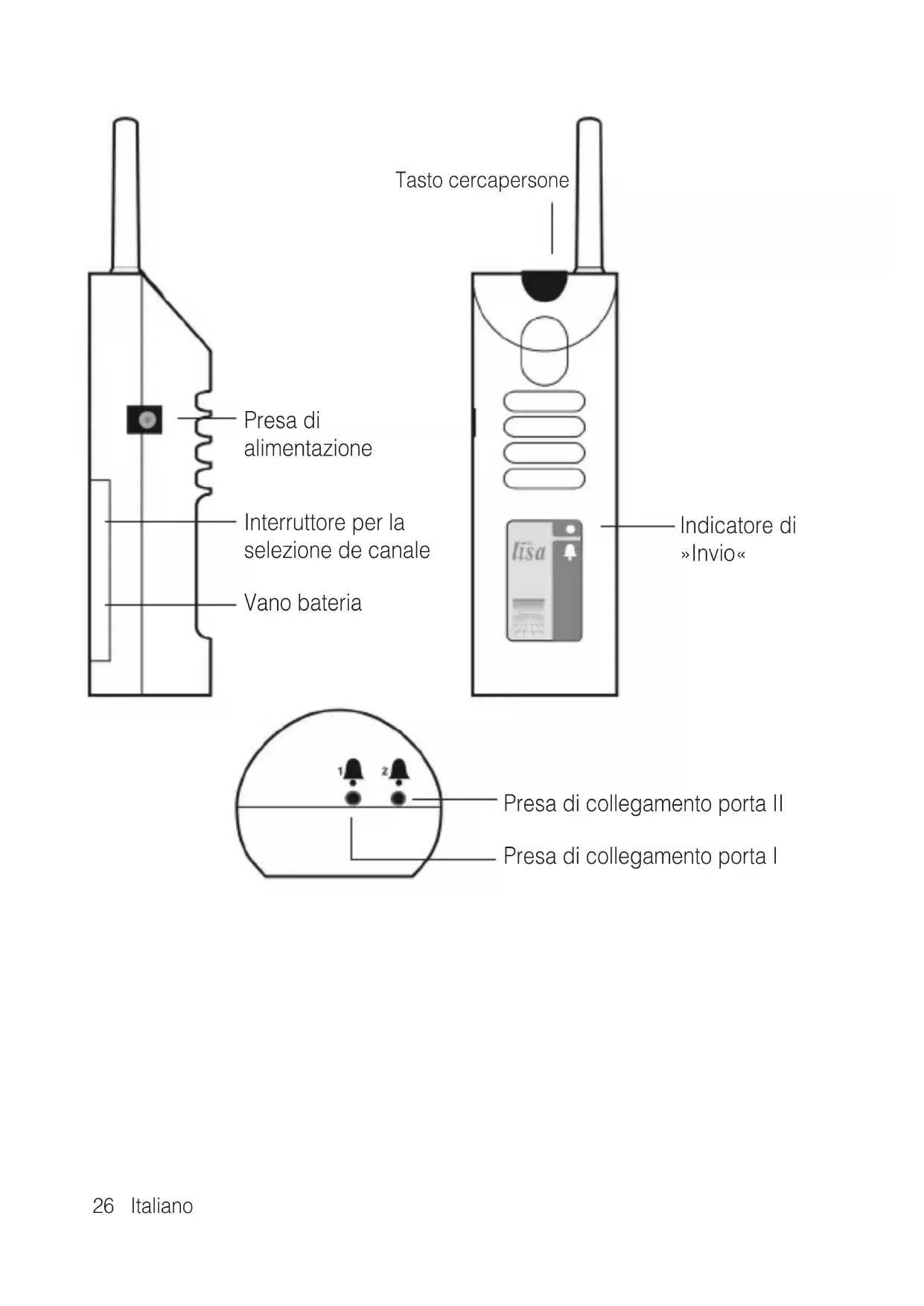 Tasto cercapersone

Presa di alimentazione

Interruttore per la selezione de canale

Vano bateria

lisa

Indicatore di »Invio«

1

2

Presa di collegamento porta II

Presa di collegamento porta I

26 Italiano