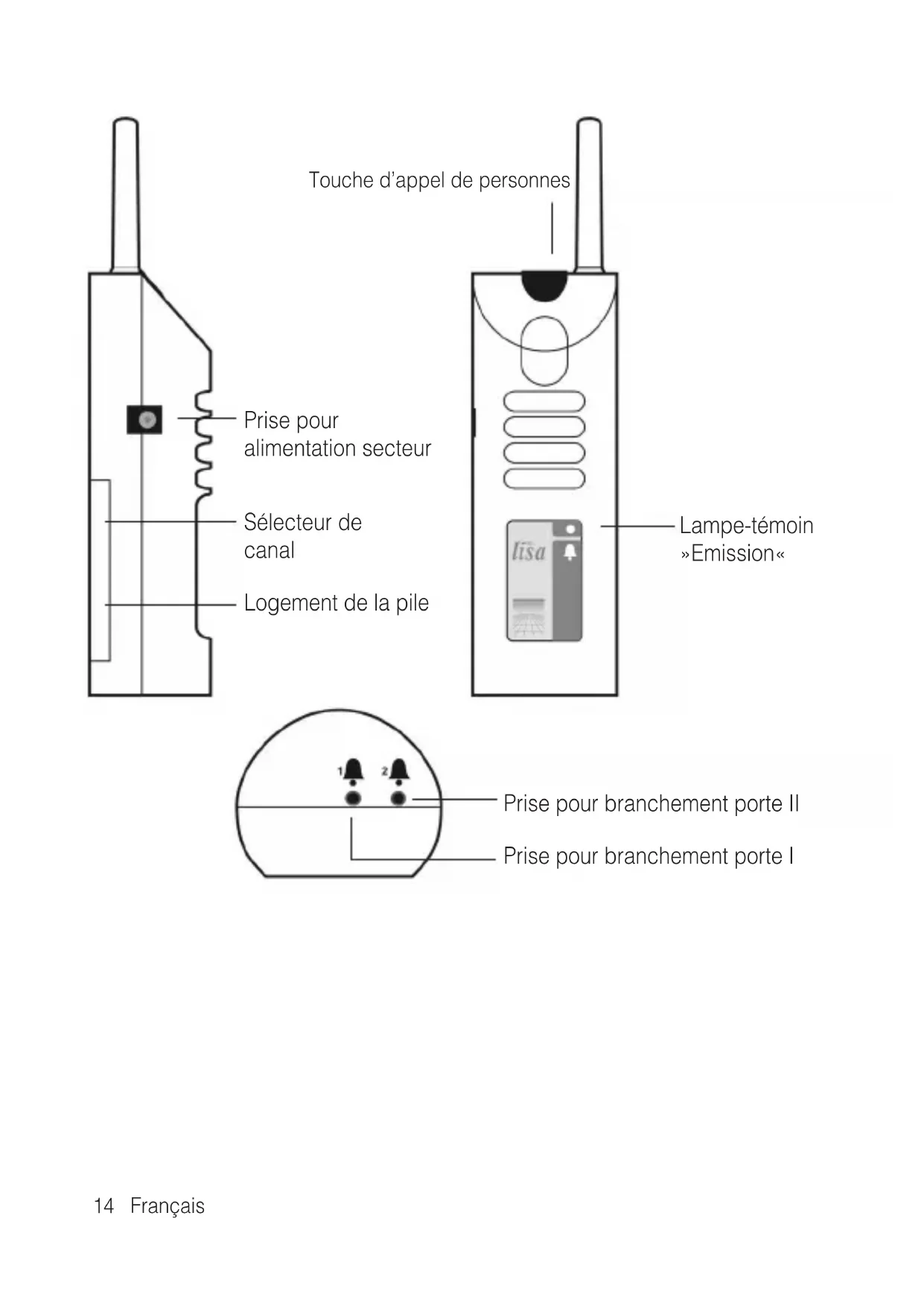 Touche d'appel de personnes

Prise pour alimentation secteur

Sélecteur de canal

Logement de la pile

lisa

Lampe-témoin »Emission«

1

2

Prise pour branchement porte II

Prise pour branchement porte I

14 Français