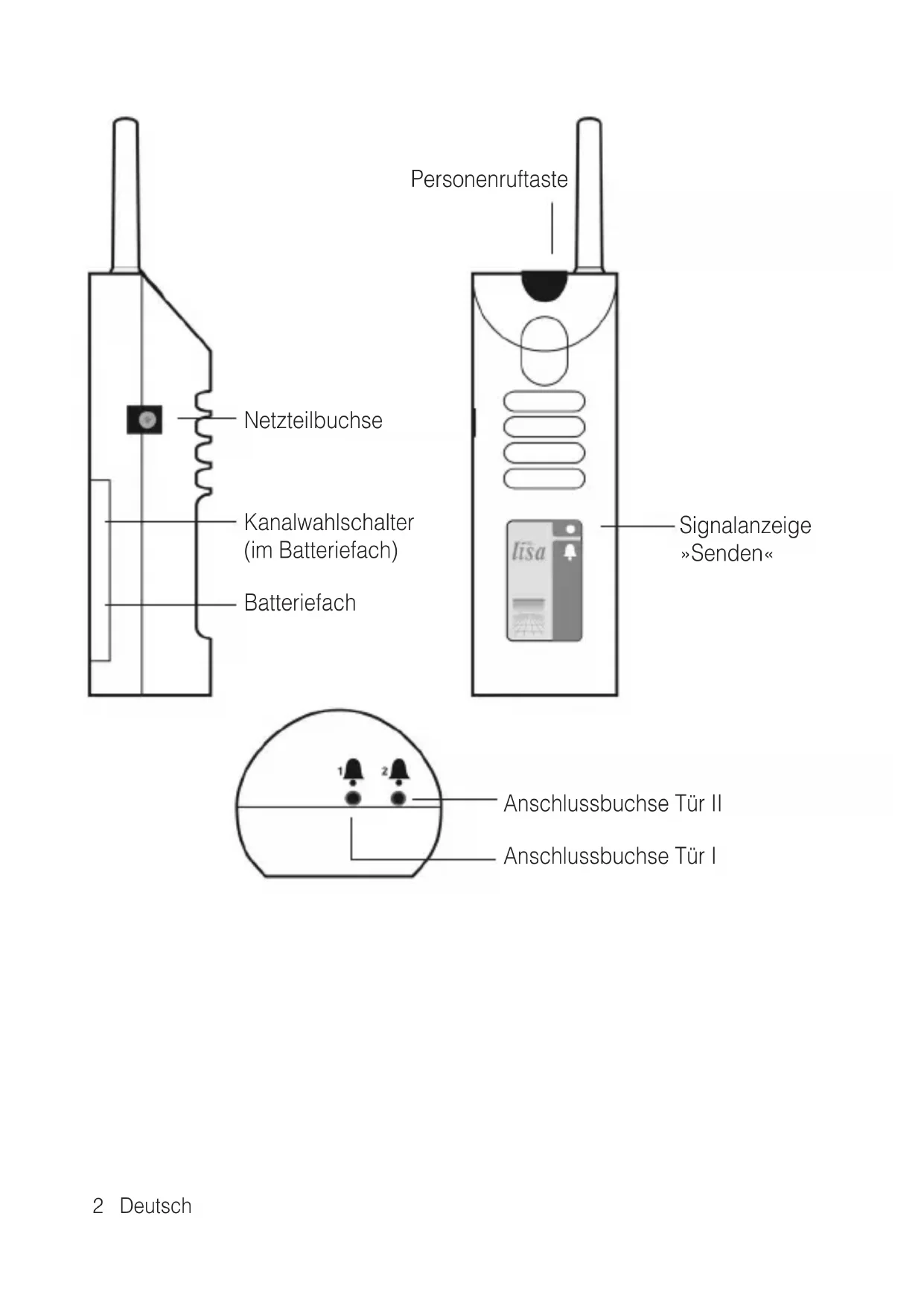 Personenruftaste

Netzteilbuchse

Kanalwahlschalter
(im Batteriefach)

Batteriefach

lisa

Signalanzeige
»Senden«

1 2

Anschlussbuchse Tür II

Anschlussbuchse Tür I

2 Deutsch