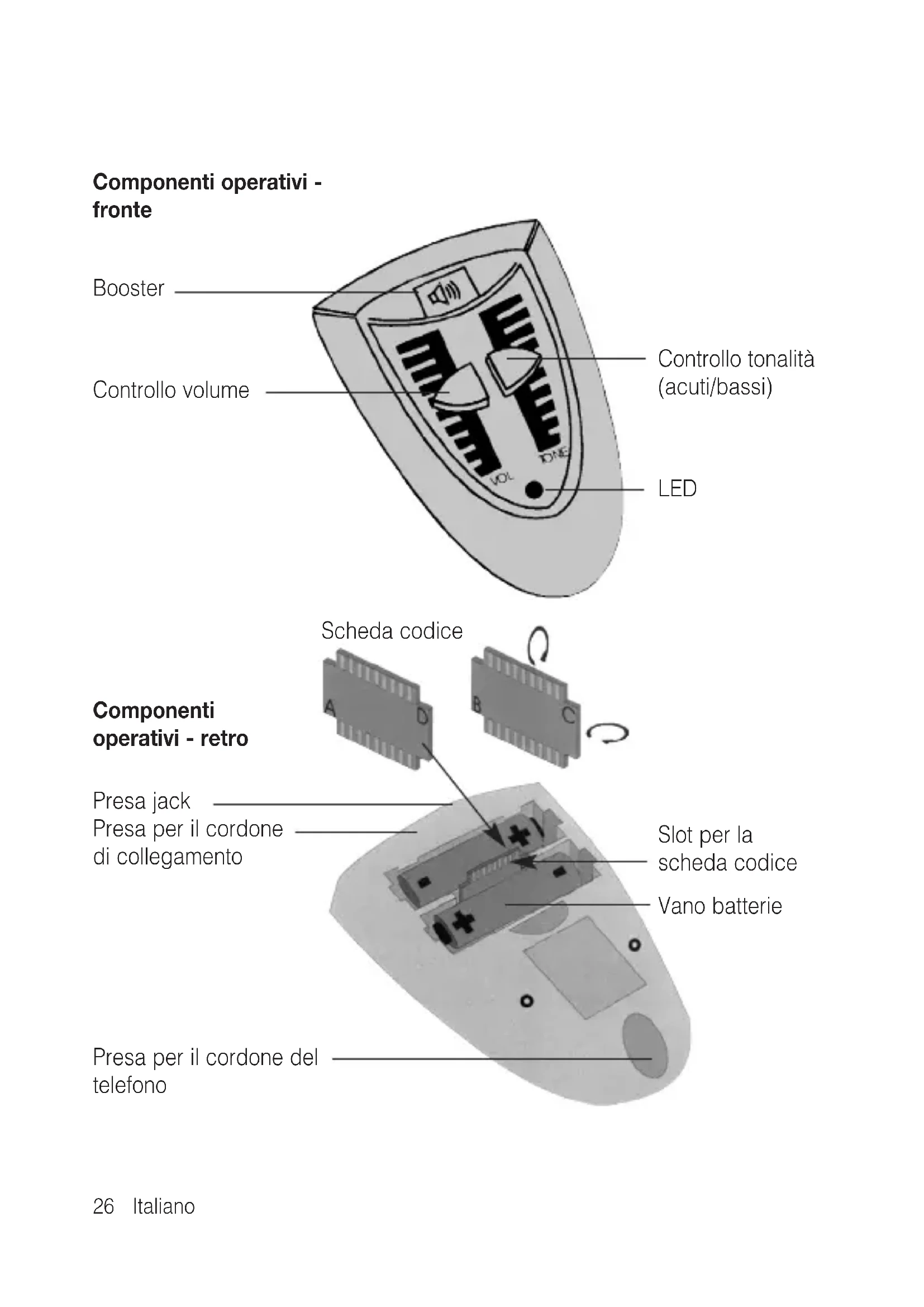 Componenti operativi - fronte

Booster

Controllo volume

Controllo tonalità (acuti/bassi)

VOL

TONE

LED

Scheda codice

A

D

B

C

Componenti operativi - retro

Presa jack

Presa per il cordone di collegamento

Slot per la scheda codice

Vano batterie

Presa per il cordone del telefono

26 Italiano