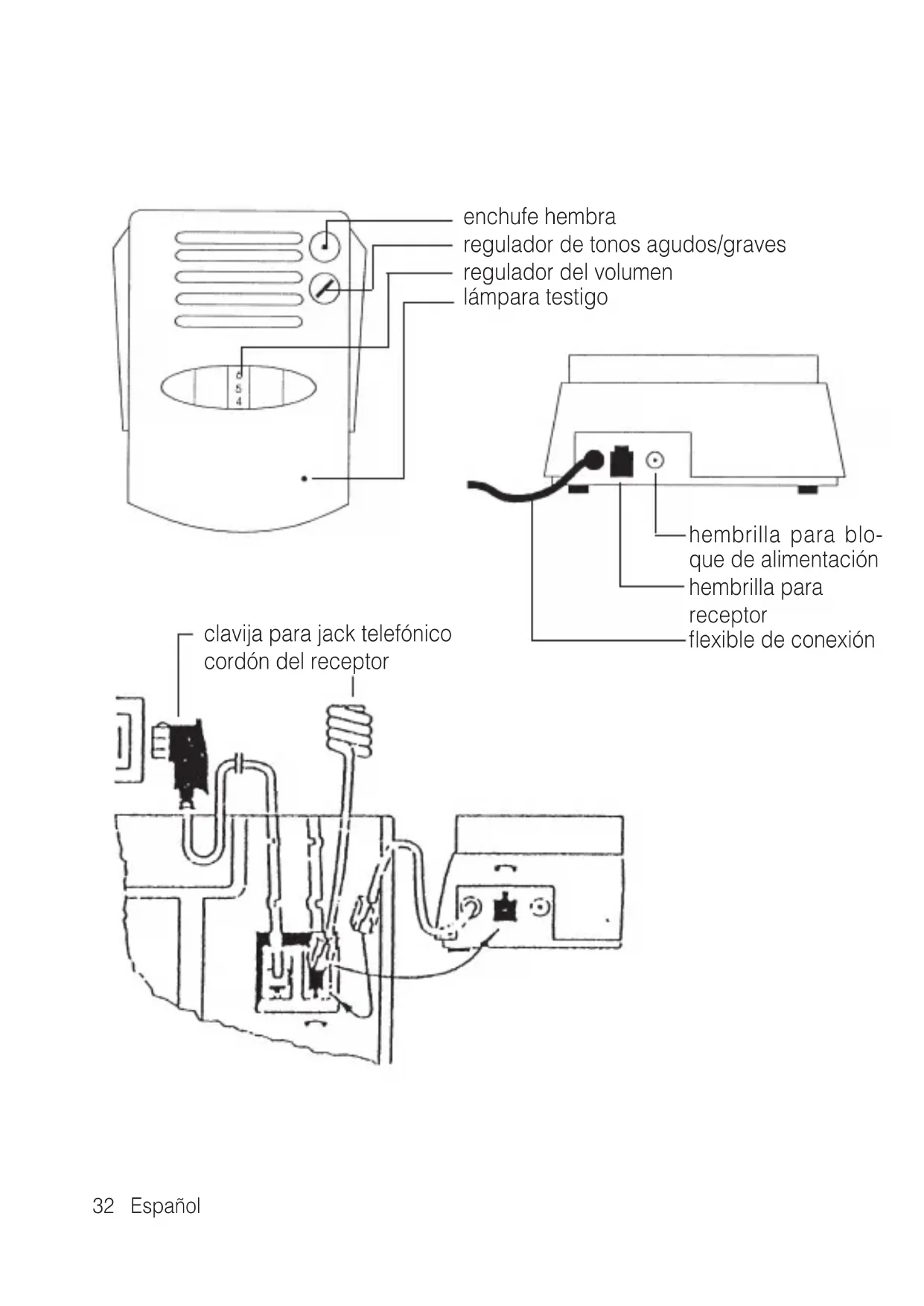 enchufe hembra
regulador de tonos agudos/graves
regulador del volumen
lámpara testigo

6
5
4

hembrilla para bloque de alimentación
hembrilla para receptor
flexible de conexión

clavija para jack telefónico
cordón del receptor

32 Español