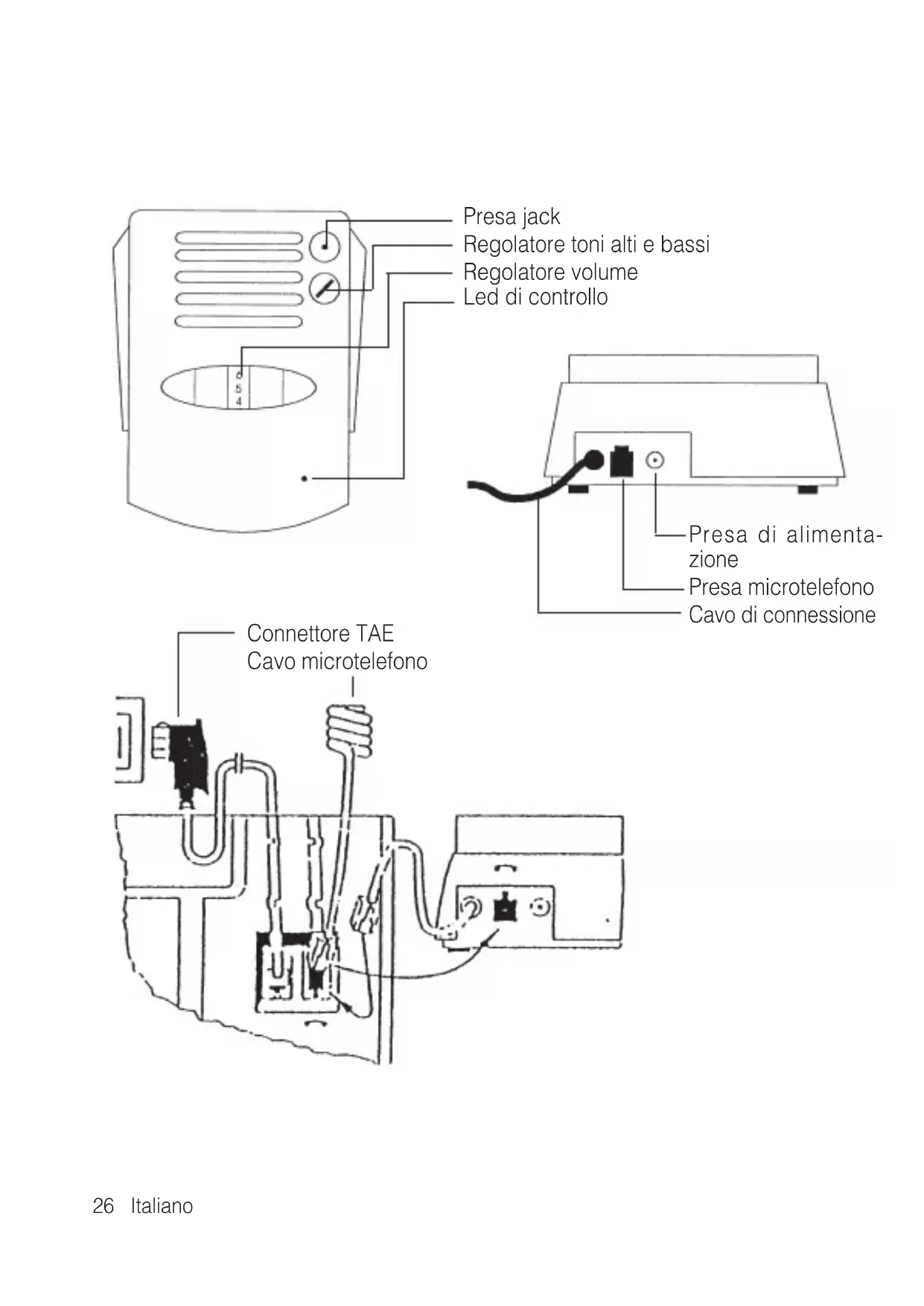 Presa jack
Regolatore toni alti e bassi
Regolatore volume
Led di controllo

6
5
4

Presa di alimentazione
Presa microtelefono
Cavo di connessione

Connettore TAE
Cavo microtelefono

26 Italiano