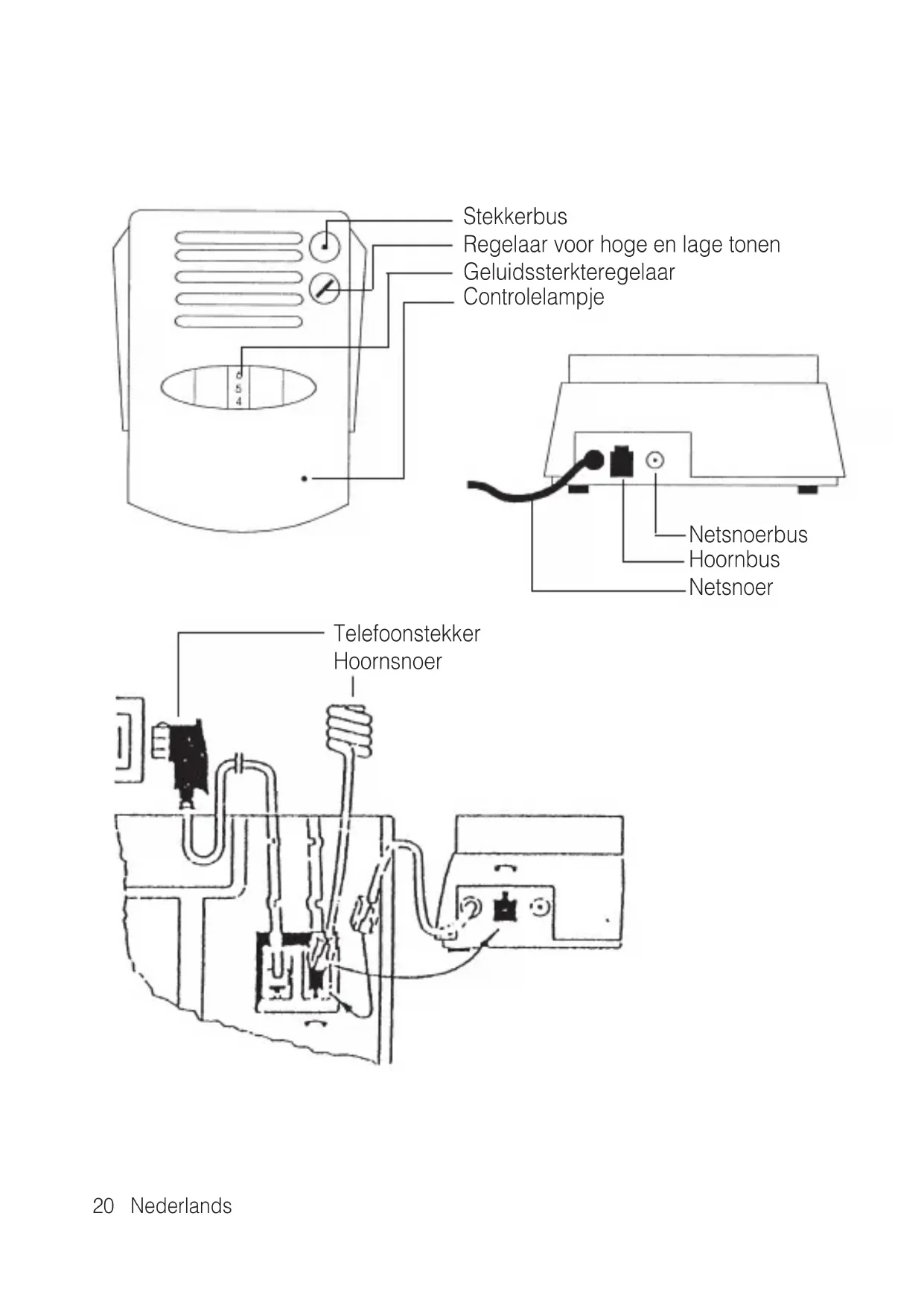 Stekkerbus
Regelaar voor hoge en lage tonen
Geluidssterkteregelaar
Controlelampje

6
5
4

Netsnoerbus
Hoornbus
Netsnoer

Telefoonstekker
Hoornsnoer

20 Nederlands