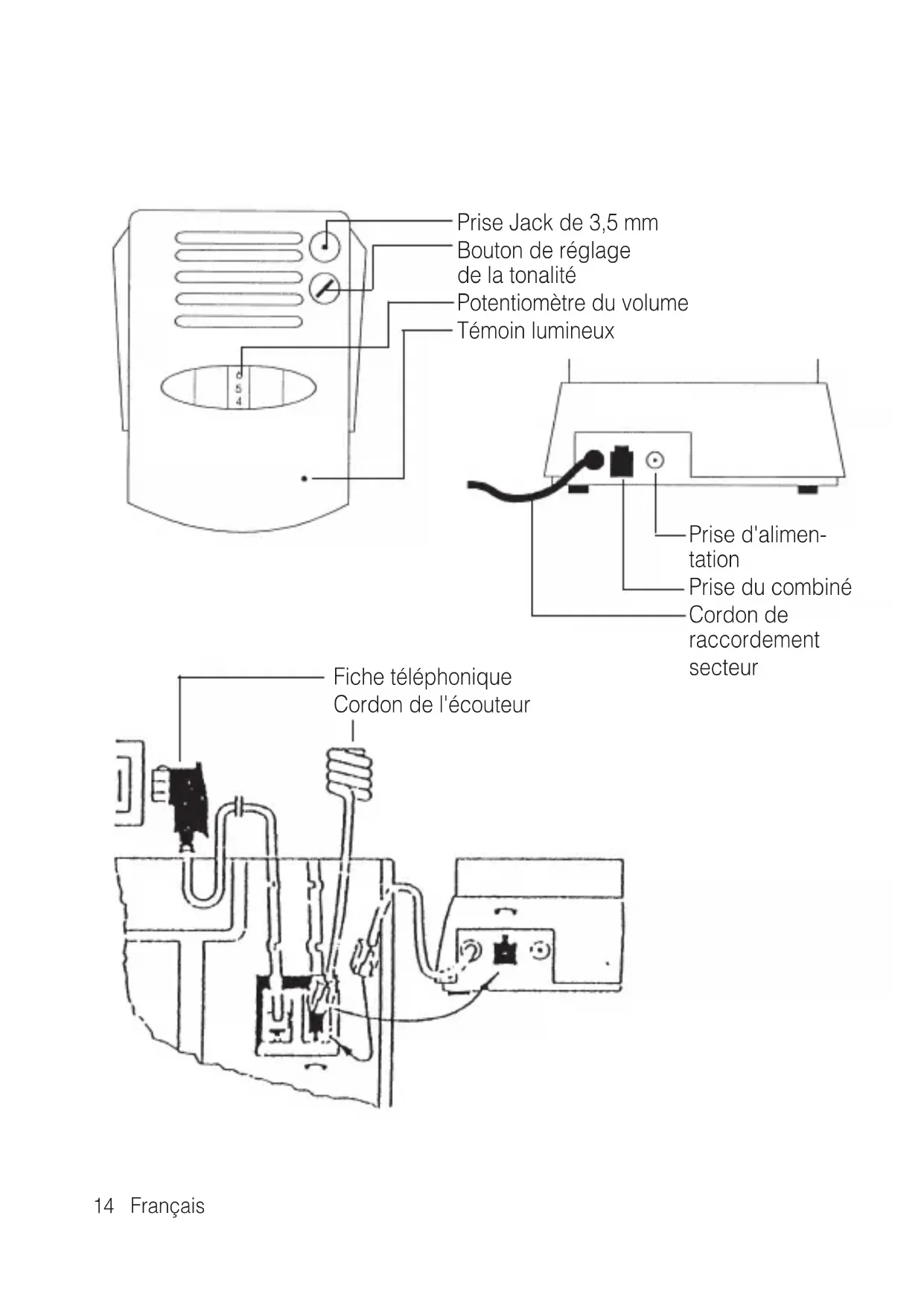 Prise Jack de 3,5 mm
Bouton de réglage de la tonalité
Potentiomètre du volume
Témoin lumineux

6
5
4

Prise d'alimentation
Prise du combiné
Cordon de raccordement secteur

Fiche téléphonique
Cordon de l'écouteur

14 Français