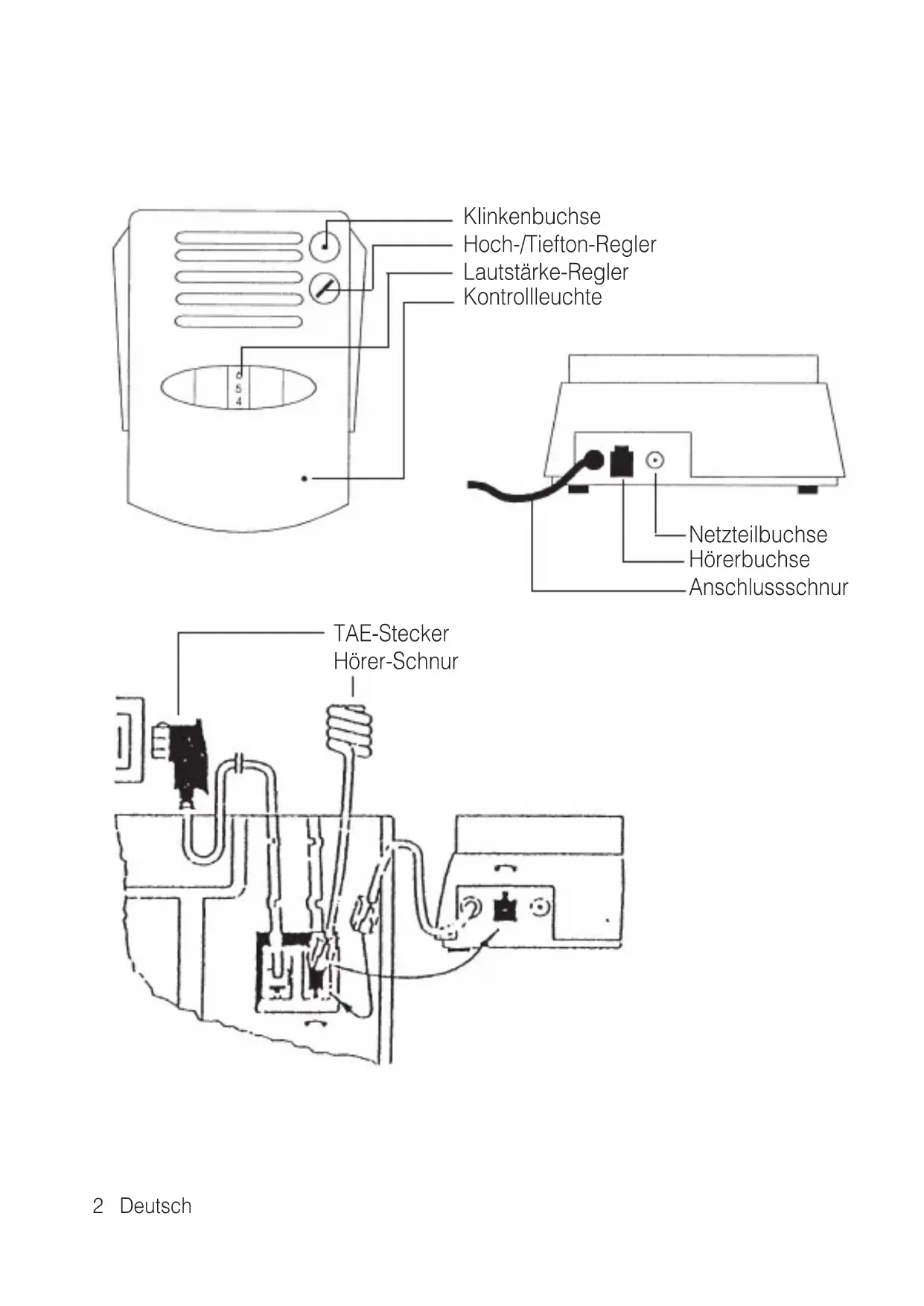 Klinkenbuchse
Hoch-/Tiefton-Regler
Lautstärke-Regler
Kontrollleuchte

6
5
4

Netzteilbuchse
Hörerbuchse
Anschlussschnur

TAE-Stecker
Hörer-Schnur

2 Deutsch