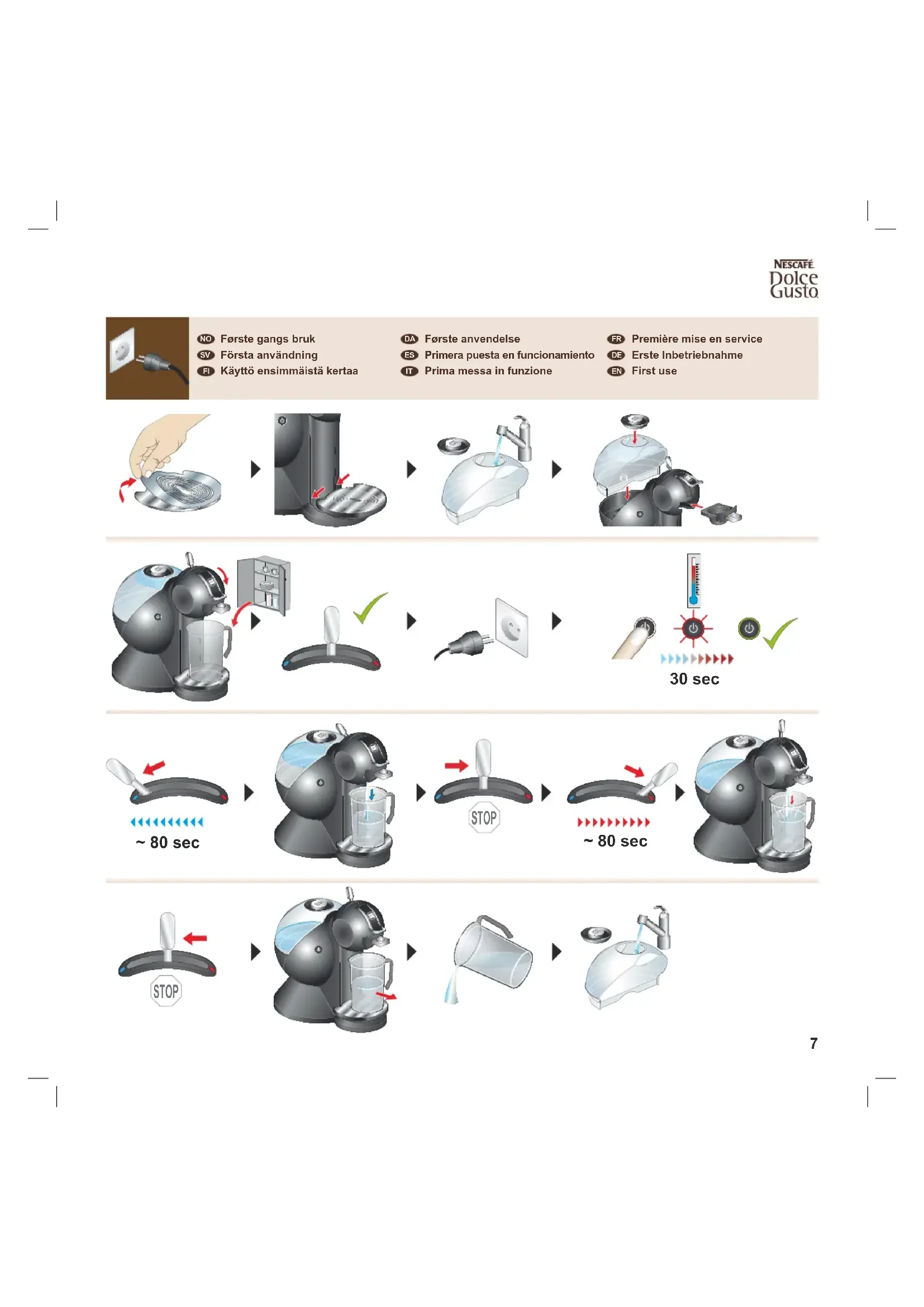 NESCAFÉ
Dolce Gusto

NO Første gangs bruk
SV Första användning
FI Käyttö ensimmäistä kertaa

DA Første anvendelse
ES Primera puesta en funcionamiento
IT Prima messa in funzione

FR Première mise en service
DE Erste Inbetriebnahme
EN First use

30 sec

~ 80 sec

STOP

~ 80 sec

STOP

7