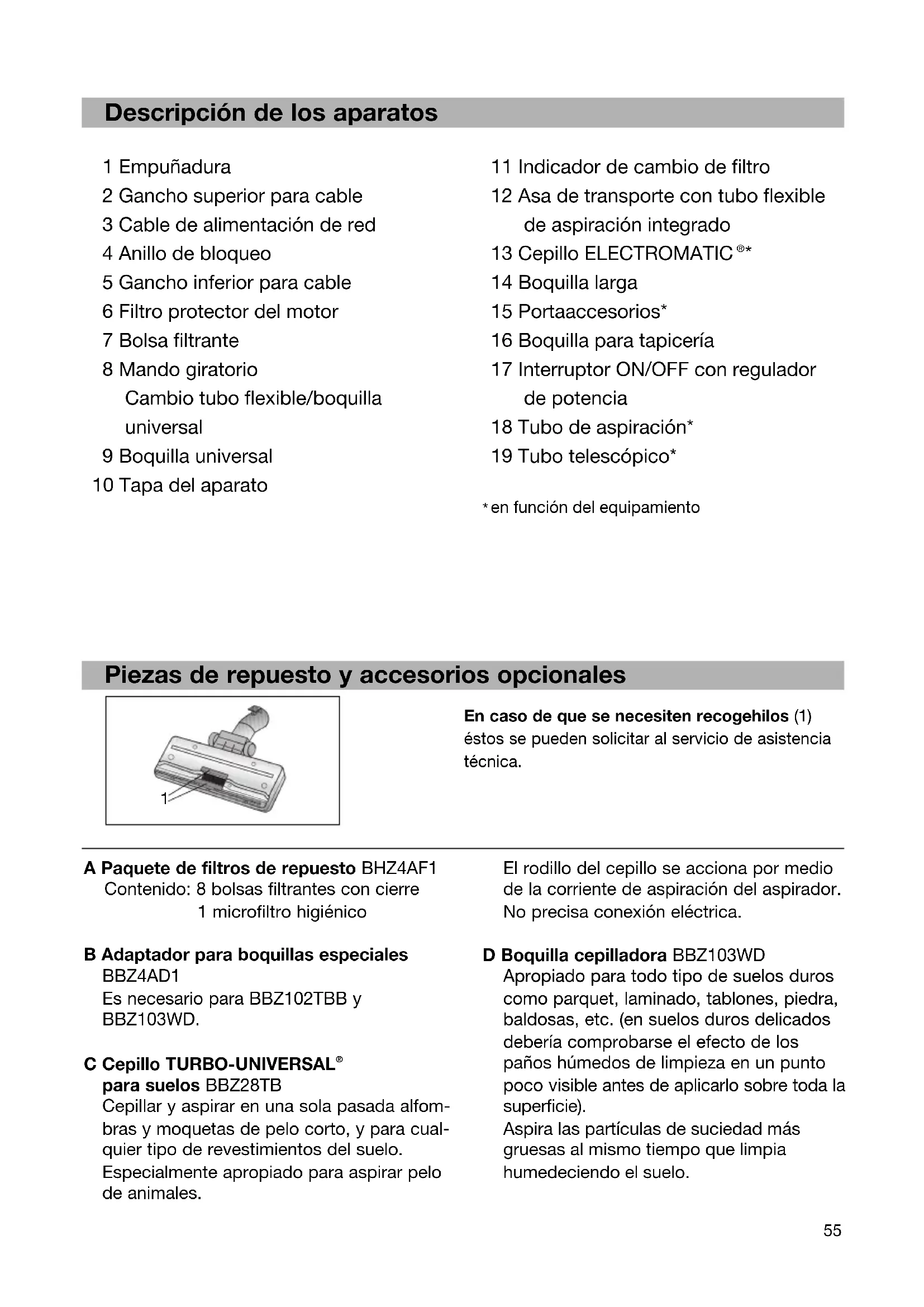 Descripción de los aparatos

1 Empuñadura
2 Gancho superior para cable
3 Cable de alimentación de red
4 Anillo de bloqueo
5 Gancho inferior para cable
6 Filtro protector del motor
7 Bolsa filtrante
8 Mando giratorio
Cambio tubo flexible/boquilla universal
9 Boquilla universal
10 Tapa del aparato

11 Indicador de cambio de filtro
12 Asa de transporte con tubo flexible de aspiración integrado
13 Cepillo ELECTROMATIC ®*
14 Boquilla larga
15 Portaaccesorios*
16 Boquilla para tapicería
17 Interruptor ON/OFF con regulador de potencia
18 Tubo de aspiración*
19 Tubo telescópico*

* en función del equipamiento

Piezas de repuesto y accesorios opcionales

1

En caso de que se necesiten recogehilos (1) éstos se pueden solicitar al servicio de asistencia técnica.

A Paquete de filtros de repuesto BHZ4AF1
Contenido: 8 bolsas filtrantes con cierre
1 microfiltro higiénico

B Adaptador para boquillas especiales BBZ4AD1
Es necesario para BBZ102TBB y BBZ103WD.

C Cepillo TURBO-UNIVERSAL® para suelos BBZ28TB
Cepillar y aspirar en una sola pasada alfombras y moquetas de pelo corto, y para cualquier tipo de revestimientos del suelo.
Especialmente apropiado para aspirar pelo de animales.

El rodillo del cepillo se acciona por medio de la corriente de aspiración del aspirador. No precisa conexión eléctrica.

D Boquilla cepilladora BBZ103WD
Apropiado para todo tipo de suelos duros como parquet, laminado, tablones, piedra, baldosas, etc. (en suelos duros delicados debería comprobarse el efecto de los paños húmedos de limpieza en un punto poco visible antes de aplicarlo sobre toda la superficie).
Aspira las partículas de suciedad más gruesas al mismo tiempo que limpia humedeciendo el suelo.

55