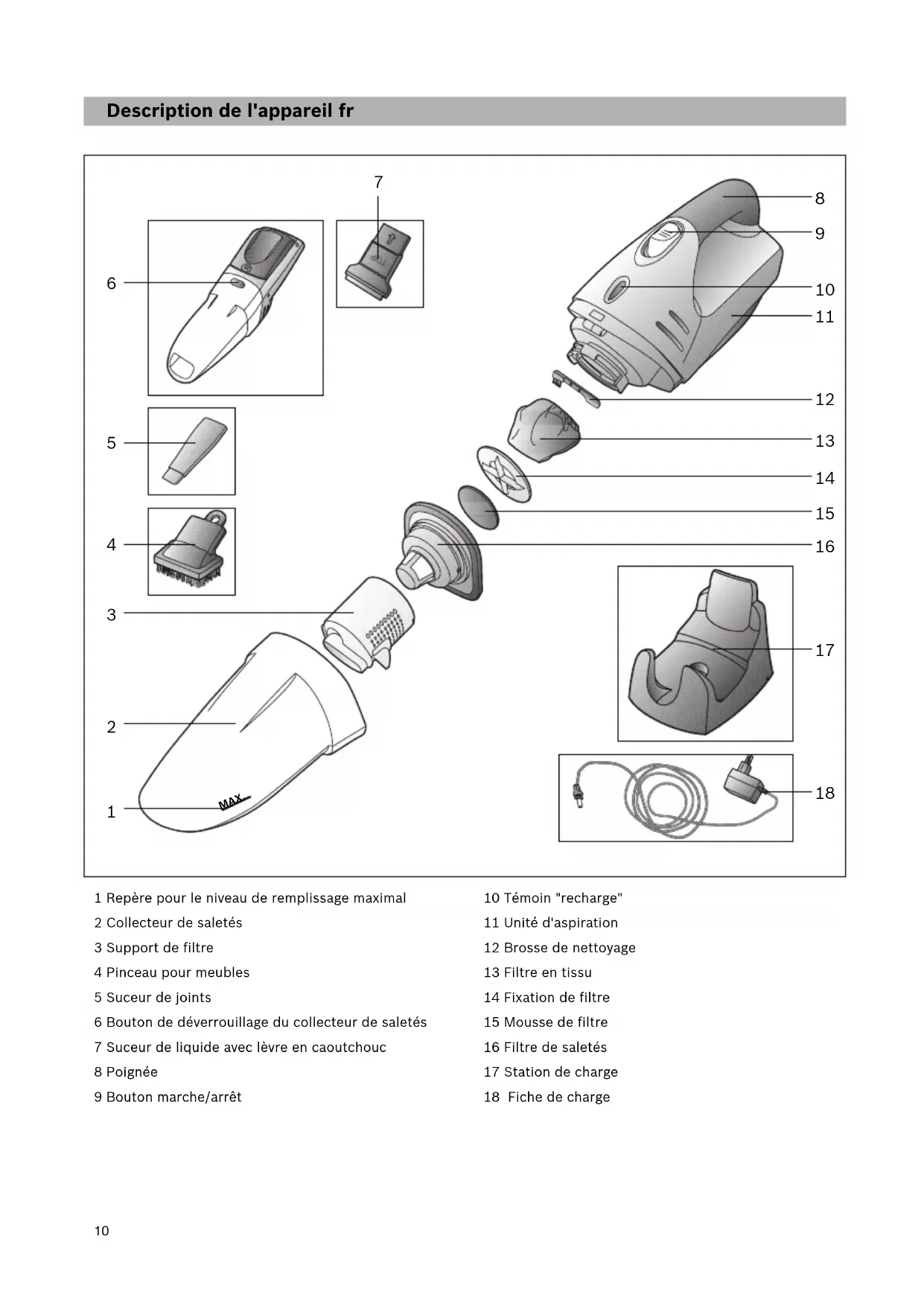 Description de l'appareil fr

7
8
9
6
10
11
12
5
13
14
15
4
16
3
17
2
MAX
1
18

1 Repère pour le niveau de remplissage maximal
2 Collecteur de saletés
3 Support de filtre
4 Pinceau pour meubles
5 Suceur de joints
6 Bouton de déverrouillage du collecteur de saletés
7 Suceur de liquide avec lèvre en caoutchouc
8 Poignée
9 Bouton marche/arrêt

10 Témoin "recharge"
11 Unité d'aspiration
12 Brosse de nettoyage
13 Filtre en tissu
14 Fixation de filtre
15 Mousse de filtre
16 Filtre de saletés
17 Station de charge
18 Fiche de charge

10