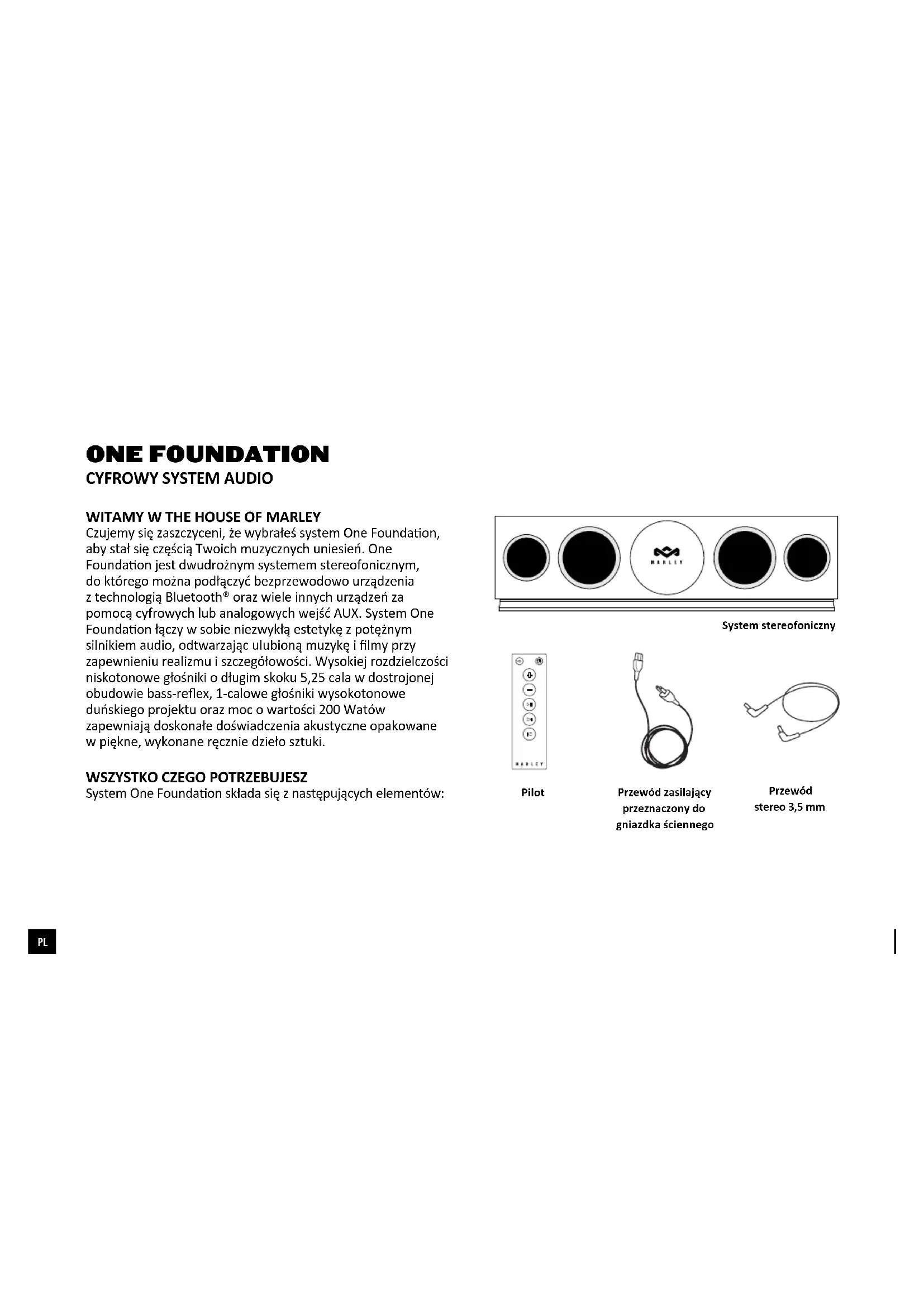 ONE FOUNDATION
CYFROWY SYSTEM AUDIO

WITAMY W THE HOUSE OF MARLEY
Czujemy się zaszczyceni, że wybrałeś system One Foundation, aby stał się częścią Twoich muzycznych uniesień. One Foundation jest dwudrożnym systemem stereofonicznym, do którego można podłączyć bezprzewodowo urządzenia z technologią Bluetooth® oraz wiele innych urządzeń za pomocą cyfrowych lub analogowych wejść AUX. System One Foundation łączy w sobie niezwykłą estetykę z potężnym silnikiem audio, odtwarzając ulubioną muzykę i filmy przy zapewnieniu realizmu i szczegółowości. Wysokiej rozdzielczości niskotonowe głośniki o długim skoku 5,25 cala w dostrojonej obudowie bass-reflex, 1-calowe głośniki wysokotonowe duńskiego projektu oraz moc o wartości 200 Watów zapewniają doskonałe doświadczenia akustyczne opakowane w piękne, wykonane ręcznie dzieło sztuki.

WSZYSTKO CZEGO POTRZEBUJESZ
System One Foundation składa się z następujących elementów:

MARLEY

System stereofoniczny

MARLEY

Pilot

Przewód zasilający przeznaczony do gniazdka ściennego

Przewód stereo 3,5 mm

PL