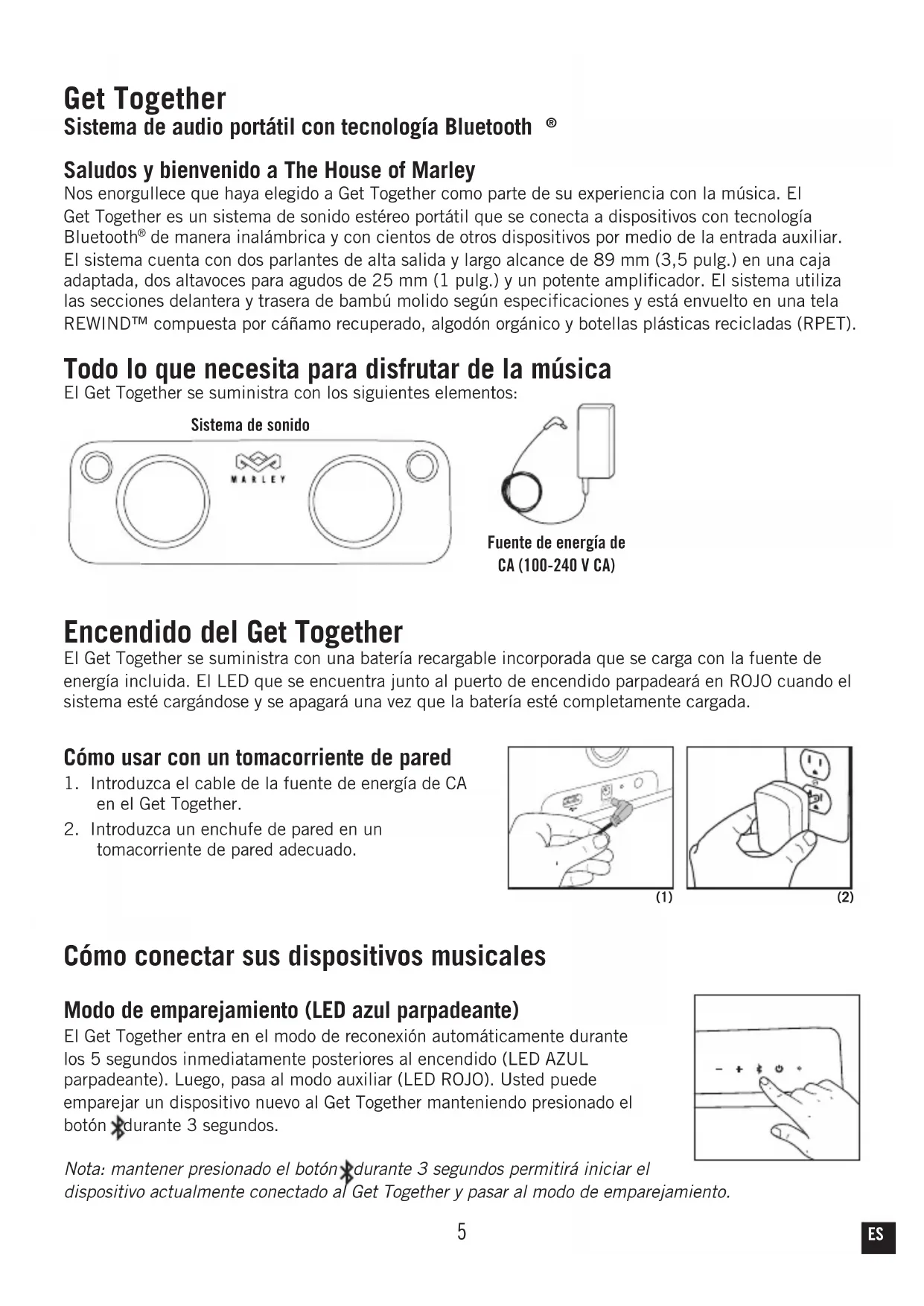 Get Together
Sistema de audio portátil con tecnología Bluetooth ®

Saludos y bienvenido a The House of Marley
Nos enorgullece que haya elegido a Get Together como parte de su experiencia con la música. El Get Together es un sistema de sonido estéreo portátil que se conecta a dispositivos con tecnología Bluetooth® de manera inalámbrica y con cientos de otros dispositivos por medio de la entrada auxiliar. El sistema cuenta con dos parlantes de alta salida y largo alcance de 89 mm (3,5 pulg.) en una caja adaptada, dos altavoces para agudos de 25 mm (1 pulg.) y un potente amplificador. El sistema utiliza las secciones delantera y trasera de bambú molido según especificaciones y está envuelto en una tela REWIND™ compuesta por cáñamo recuperado, algodón orgánico y botellas plásticas recicladas (RPET).

Todo lo que necesita para disfrutar de la música
El Get Together se suministra con los siguientes elementos:

Sistema de sonido

MARLEY

Fuente de energía de CA (100-240 V CA)

Encendido del Get Together
El Get Together se suministra con una batería recargable incorporada que se carga con la fuente de energía incluida. El LED que se encuentra junto al puerto de encendido parpadeará en ROJO cuando el sistema esté cargándose y se apagará una vez que la batería esté completamente cargada.

Cómo usar con un tomacorriente de pared
1. Introduzca el cable de la fuente de energía de CA en el Get Together.
2. Introduzca un enchufe de pared en un tomacorriente de pared adecuado.

(1)
(2)

Cómo conectar sus dispositivos musicales

Modo de emparejamiento (LED azul parpadeante)
El Get Together entra en el modo de reconexión automáticamente durante los 5 segundos inmediatamente posteriores al encendido (LED AZUL parpadeante). Luego, pasa al modo auxiliar (LED ROJO). Usted puede emparejar un dispositivo nuevo al Get Together manteniendo presionado el botón durante 3 segundos.

Nota: mantener presionado el botón durante 3 segundos permitirá iniciar el dispositivo actualmente conectado al Get Together y pasar al modo de emparejamiento.

5

ES