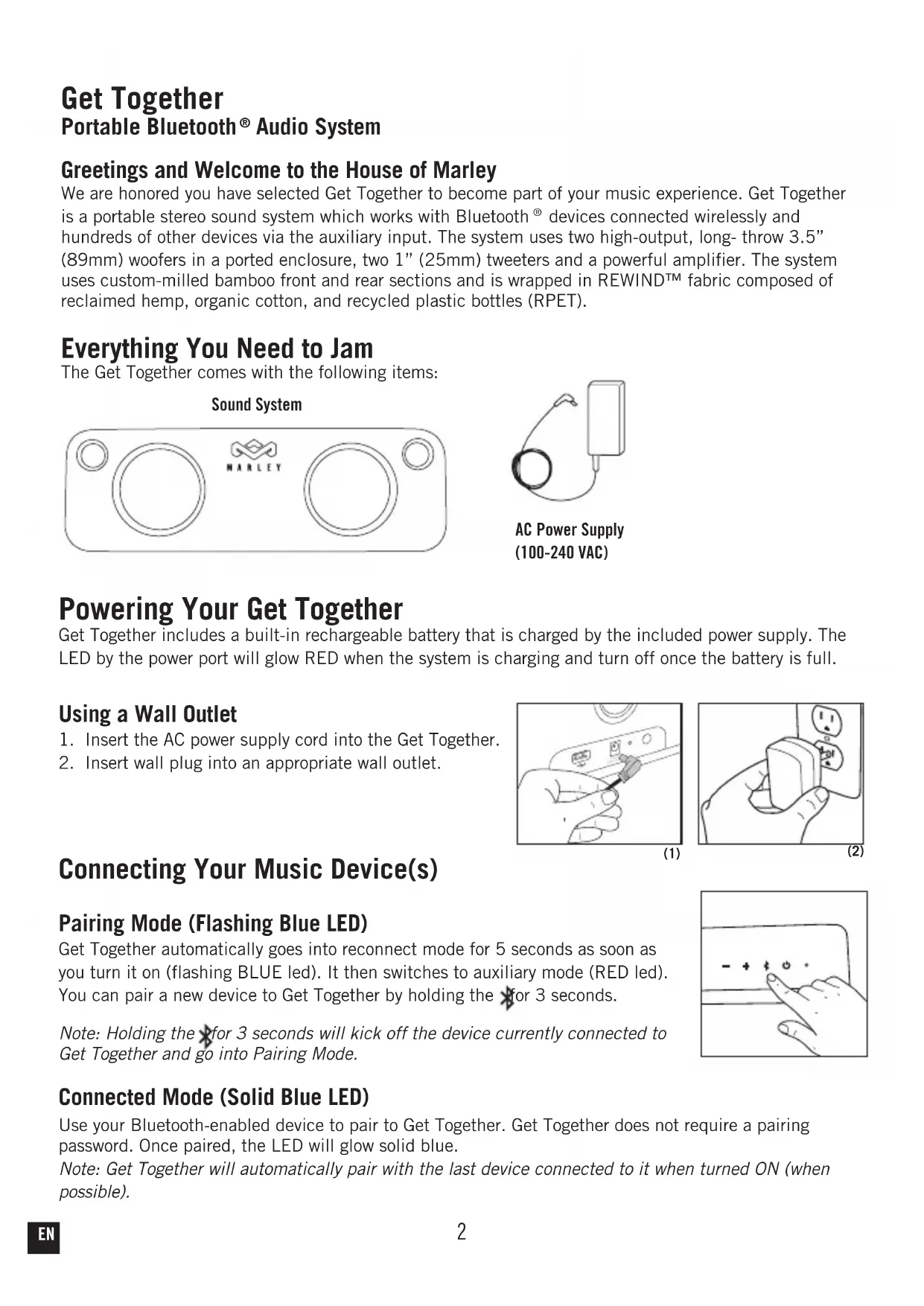 Get Together
Portable Bluetooth® Audio System

Greetings and Welcome to the House of Marley
We are honored you have selected Get Together to become part of your music experience. Get Together is a portable stereo sound system which works with Bluetooth ® devices connected wirelessly and hundreds of other devices via the auxiliary input. The system uses two high-output, long- throw 3.5" (89mm) woofers in a ported enclosure, two 1" (25mm) tweeters and a powerful amplifier. The system uses custom-milled bamboo front and rear sections and is wrapped in REWIND™ fabric composed of reclaimed hemp, organic cotton, and recycled plastic bottles (RPET).

Everything You Need to Jam
The Get Together comes with the following items:

Sound System

MARLEY

AC Power Supply
(100-240 VAC)

Powering Your Get Together
Get Together includes a built-in rechargeable battery that is charged by the included power supply. The LED by the power port will glow RED when the system is charging and turn off once the battery is full.

Using a Wall Outlet
1. Insert the AC power supply cord into the Get Together.
2. Insert wall plug into an appropriate wall outlet.

(1)
(2)

Connecting Your Music Device(s)

Pairing Mode (Flashing Blue LED)
Get Together automatically goes into reconnect mode for 5 seconds as soon as you turn it on (flashing BLUE led). It then switches to auxiliary mode (RED led). You can pair a new device to Get Together by holding the for 3 seconds.

Note: Holding the for 3 seconds will kick off the device currently connected to Get Together and go into Pairing Mode.

Connected Mode (Solid Blue LED)
Use your Bluetooth-enabled device to pair to Get Together. Get Together does not require a pairing password. Once paired, the LED will glow solid blue.
Note: Get Together will automatically pair with the last device connected to it when turned ON (when possible).

EN
2