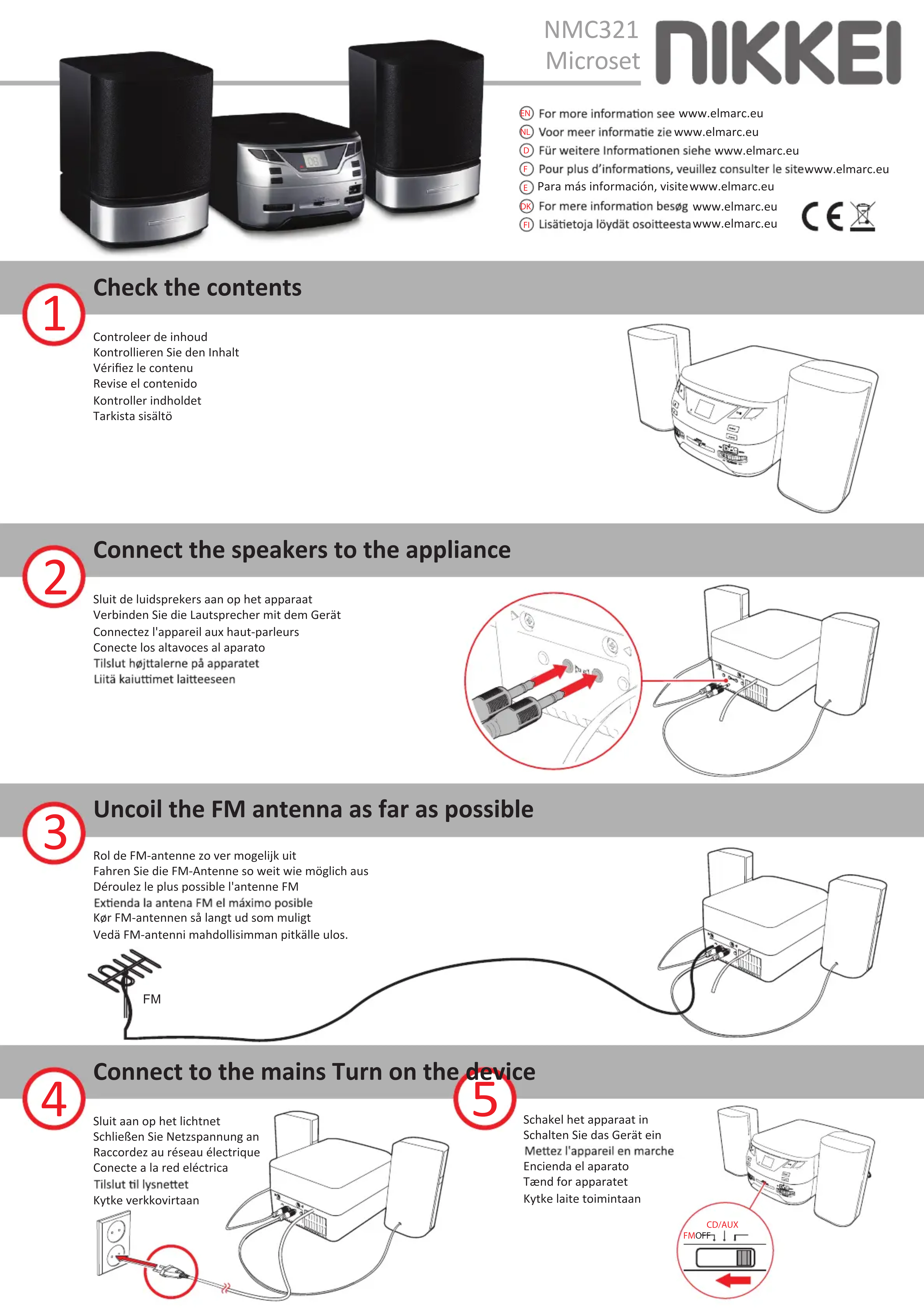 NMC321
Microset

NIKKEI

EN For more information see www.elmarc.eu
NL Voor meer informatie zie www.elmarc.eu
D Für weitere Informationen siehe www.elmarc.eu
F Pour plus d'informations, veuillez consulter le sitewww.elmarc.eu
E Para más información, visite www.elmarc.eu
DK For mere information besøg www.elmarc.eu
FI Lisätietoja löydät osoitteesta www.elmarc.eu

CE

1
Check the contents

Controleer de inhoud
Kontrollieren Sie den Inhalt
Vérifiez le contenu
Revise el contenido
Kontroller indholdet
Tarkista sisältö

2
Connect the speakers to the appliance

Sluit de luidsprekers aan op het apparaat
Verbinden Sie die Lautsprecher mit dem Gerät
Connectez l'appareil aux haut-parleurs
Conecte los altavoces al aparato
Tilslut højttalerne på apparatet
Liitä kaiuttimet laitteeseen

3
Uncoil the FM antenna as far as possible

Rol de FM-antenne zo ver mogelijk uit
Fahren Sie die FM-Antenne so weit wie möglich aus
Déroulez le plus possible l'antenne FM
Extienda la antena FM el máximo posible
Kør FM-antennen så langt ud som muligt
Vedä FM-antenni mahdollisimman pitkälle ulos.

FM

4
Connect to the mains Turn on the device

Sluit aan op het lichtnet
Schließen Sie Netzspannung an
Raccordez au réseau électrique
Conecte a la red eléctrica
Tilslut til lysnettet
Kytke verkkovirtaan

5
Schakel het apparaat in
Schalten Sie das Gerät ein
Mettez l'appareil en marche
Encienda el aparato
Tænd for apparatet
Kytke laite toimintaan

CD/AUX
FM OFF