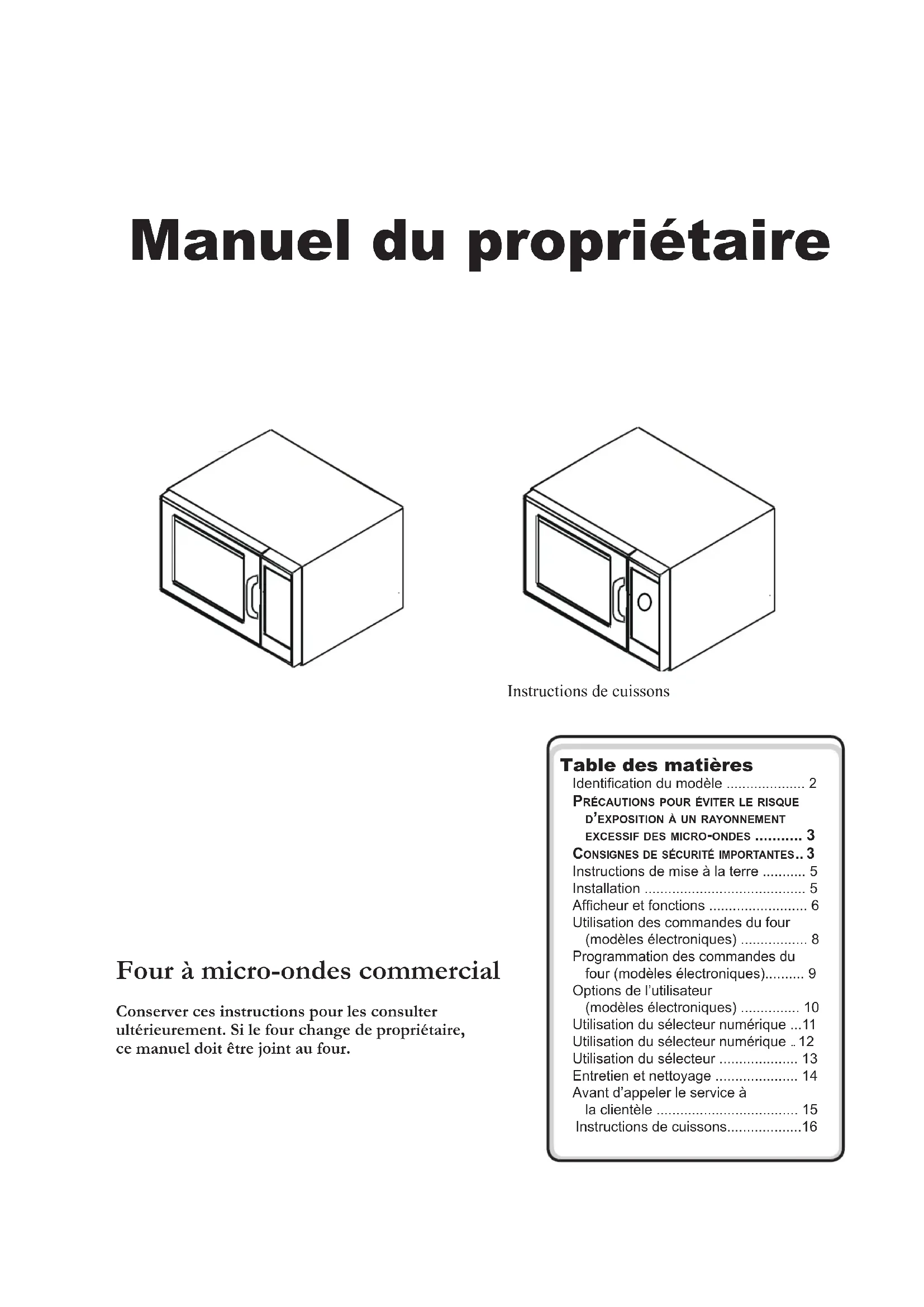 Manuel du propriétaire

Instructions de cuissons

Four à micro-ondes commercial

Conserver ces instructions pour les consulter ultérieurement. Si le four change de propriétaire, ce manuel doit être joint au four.

Table des matières
Identification du modèle .................... 2
PRÉCAUTIONS POUR ÉVITER LE RISQUE D'EXPOSITION À UN RAYONNEMENT EXCESSIF DES MICRO-ONDES ........... 3
CONSIGNES DE SÉCURITÉ IMPORTANTES.. 3
Instructions de mise à la terre ........... 5
Installation ......................................... 5
Afficheur et fonctions ......................... 6
Utilisation des commandes du four (modèles électroniques) ................. 8
Programmation des commandes du four (modèles électroniques).......... 9
Options de l'utilisateur (modèles électroniques) ............... 10
Utilisation du sélecteur numérique ...11
Utilisation du sélecteur numérique .. 12
Utilisation du sélecteur .................... 13
Entretien et nettoyage ..................... 14
Avant d'appeler le service à la clientèle .................................... 15
Instructions de cuissons...................16