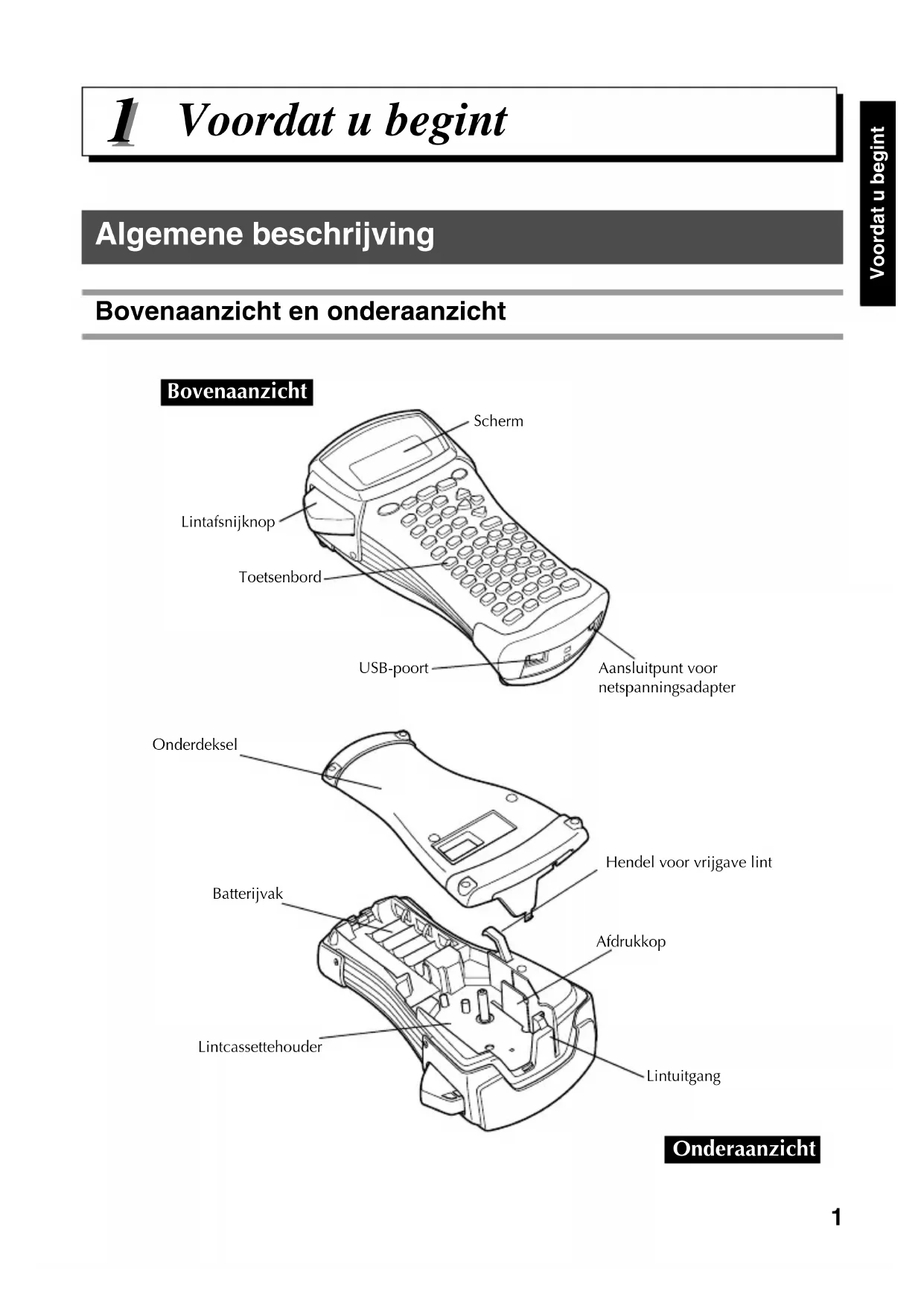 1 Voordat u begint

Voordat u begint

Algemene beschrijving

Bovenaanzicht en onderaanzicht

Bovenaanzicht

Scherm

Lintafsnijknop

Toetsenbord

USB-poort

Aansluitpunt voor netspanningsadapter

Onderdeksel

Hendel voor vrijgave lint

Batterijvak

Afdrukkop

Lintcassettehouder

Lintuitgang

Onderaanzicht

1