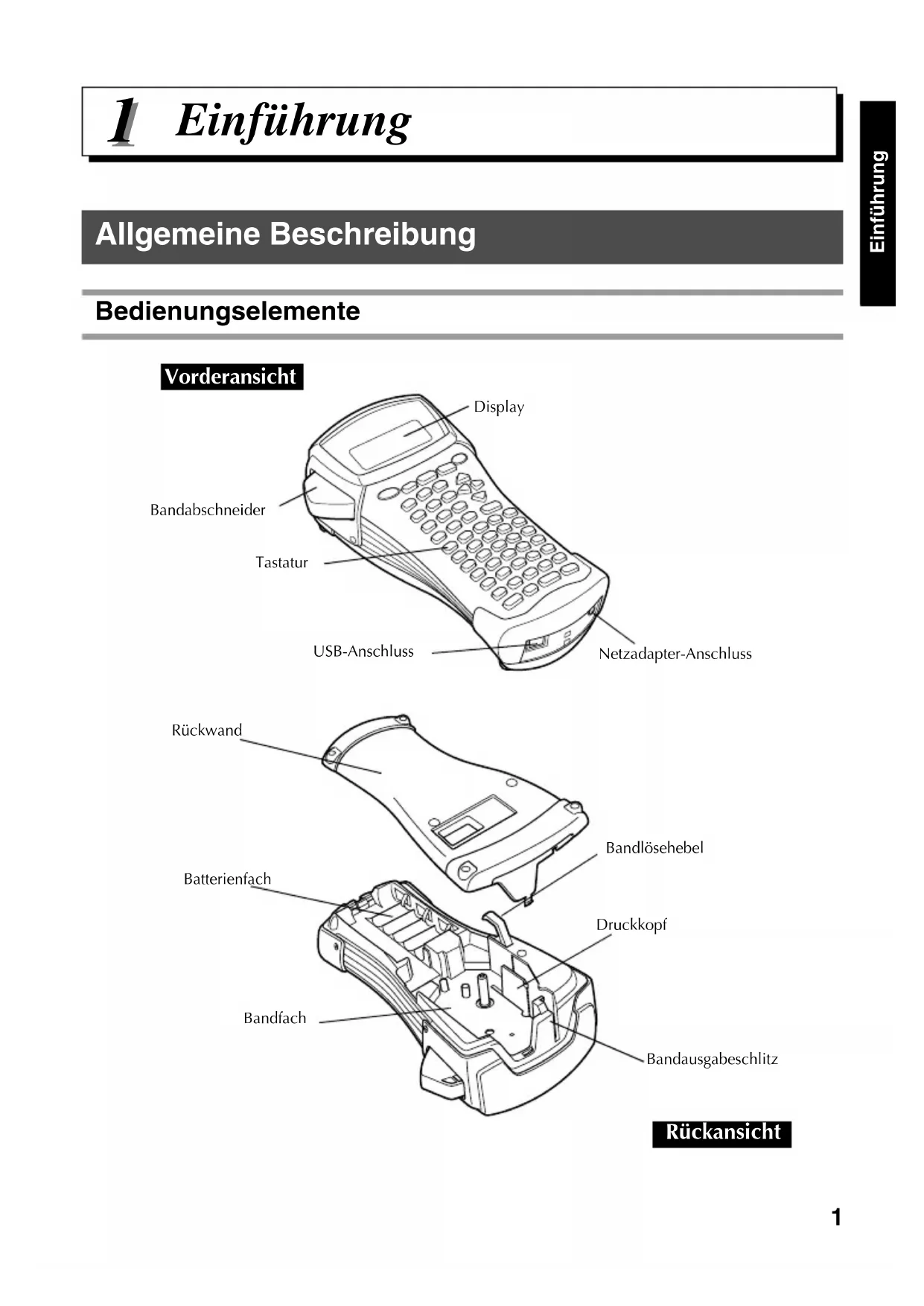 1 Einführung

Einführung

Allgemeine Beschreibung

Bedienungselemente

Vorderansicht

Display

Bandabschneider

Tastatur

USB-Anschluss

Netzadapter-Anschluss

Rückwand

Bandlösehebel

Batterienfach

Druckkopf

Bandfach

Bandausgabeschlitz

Rückansicht

1