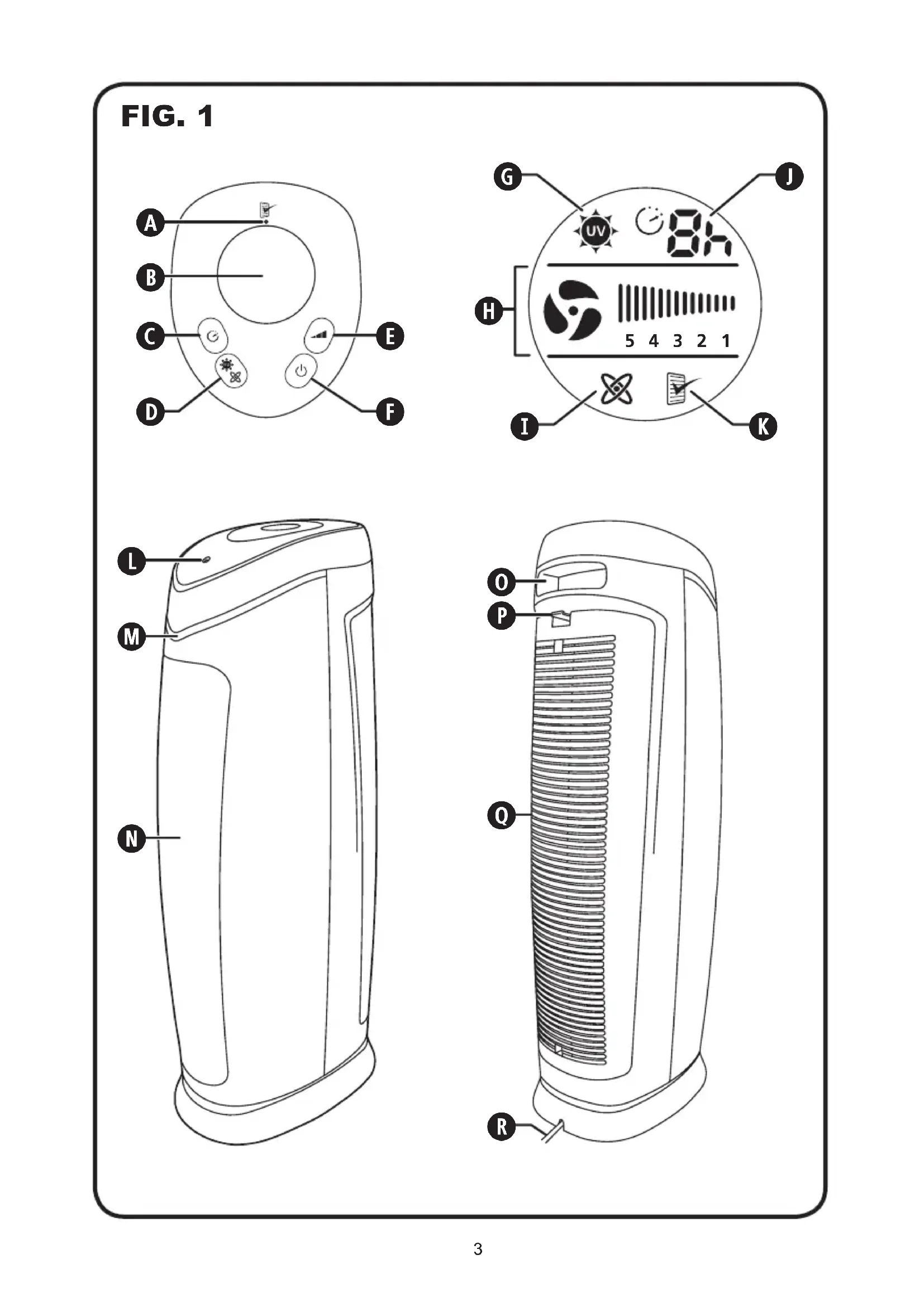 FIG. 1

A
B
C
D
E
F

G
J
UV
8h
H
5 4 3 2 1
I
K

L
M
N

O
P
Q
R

3