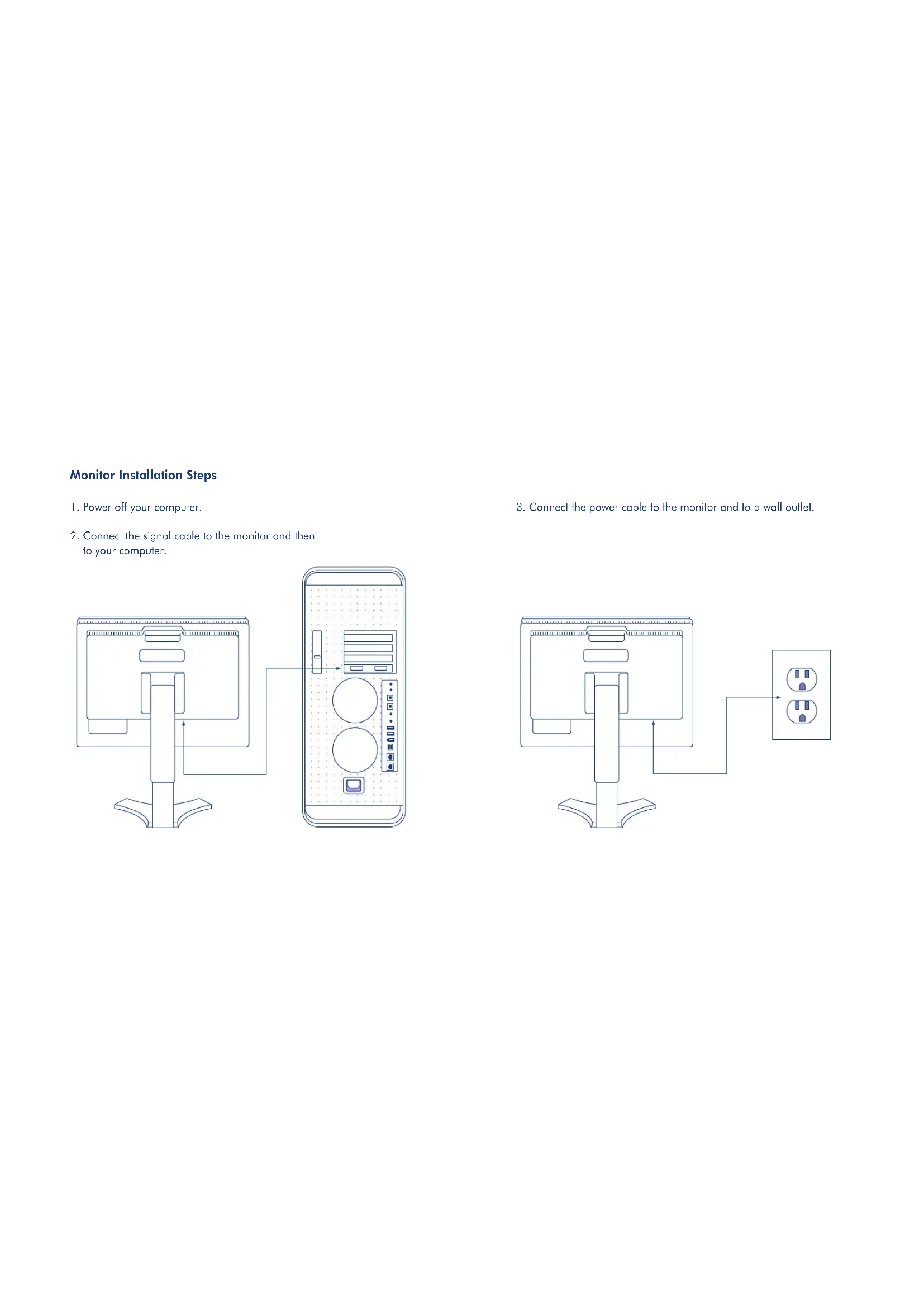 Monitor Installation Steps

1. Power off your computer.

2. Connect the signal cable to the monitor and then to your computer.

3. Connect the power cable to the monitor and to a wall outlet.