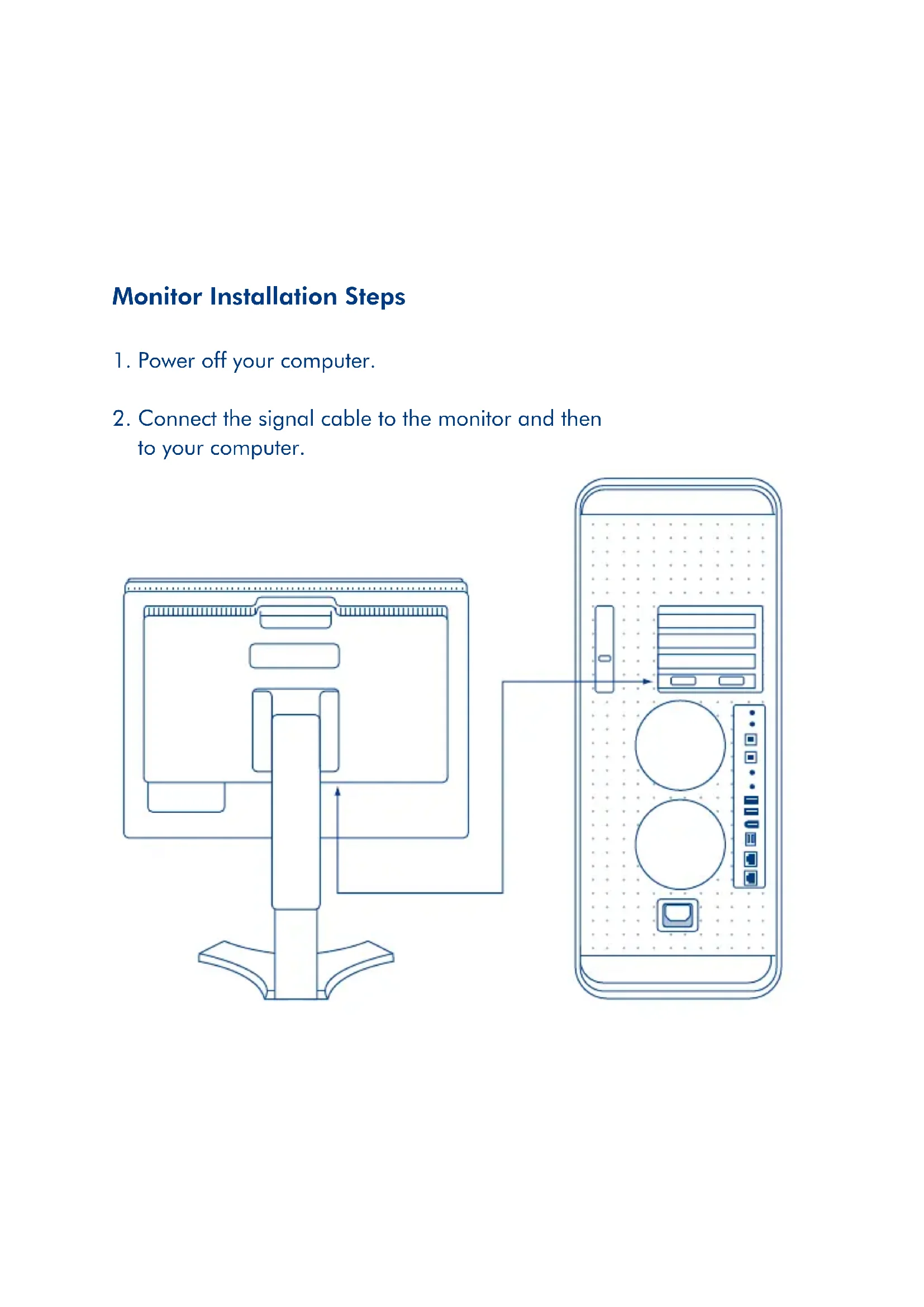 Monitor Installation Steps

1. Power off your computer.

2. Connect the signal cable to the monitor and then to your computer.