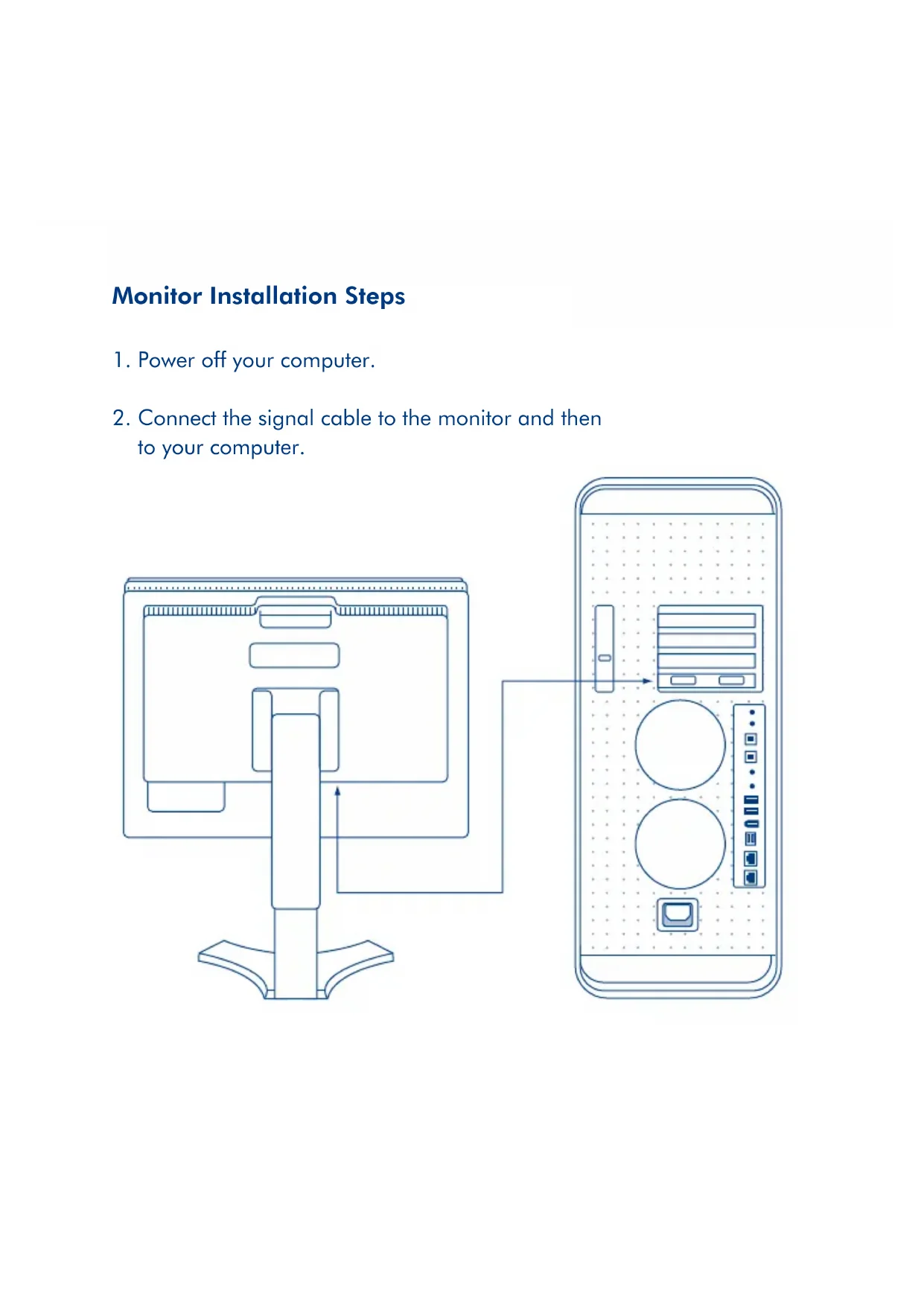 Monitor Installation Steps

1. Power off your computer.

2. Connect the signal cable to the monitor and then to your computer.