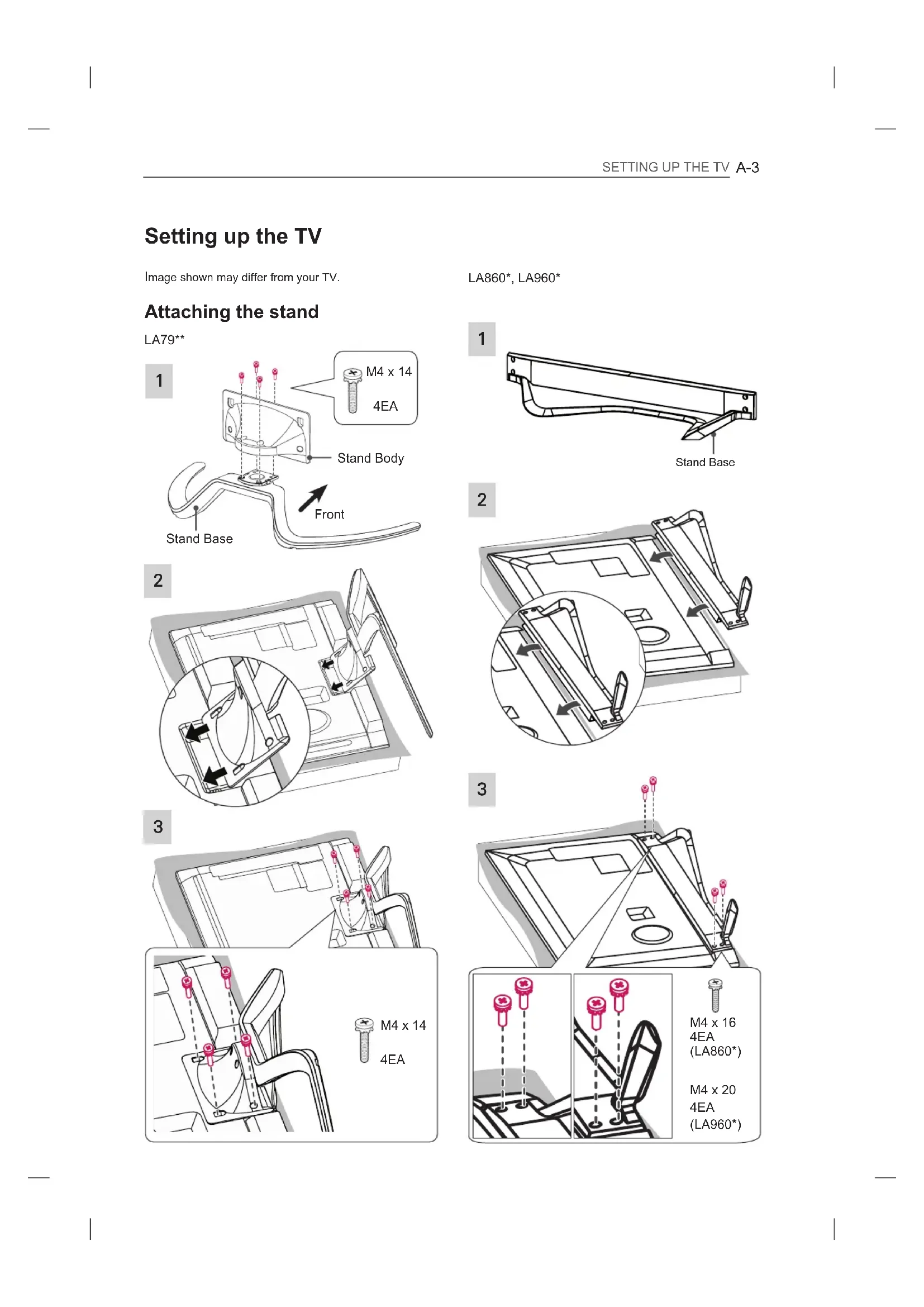 SETTING UP THE TV A-3

Setting up the TV

Image shown may differ from your TV.

Attaching the stand

LA79**

1

M4 x 14

4EA

Stand Body

Front

Stand Base

2

3

M4 x 14

4EA

LA860*, LA960*

1

Stand Base

2

3

M4 x 16
4EA
(LA860*)

M4 x 20
4EA
(LA960*)