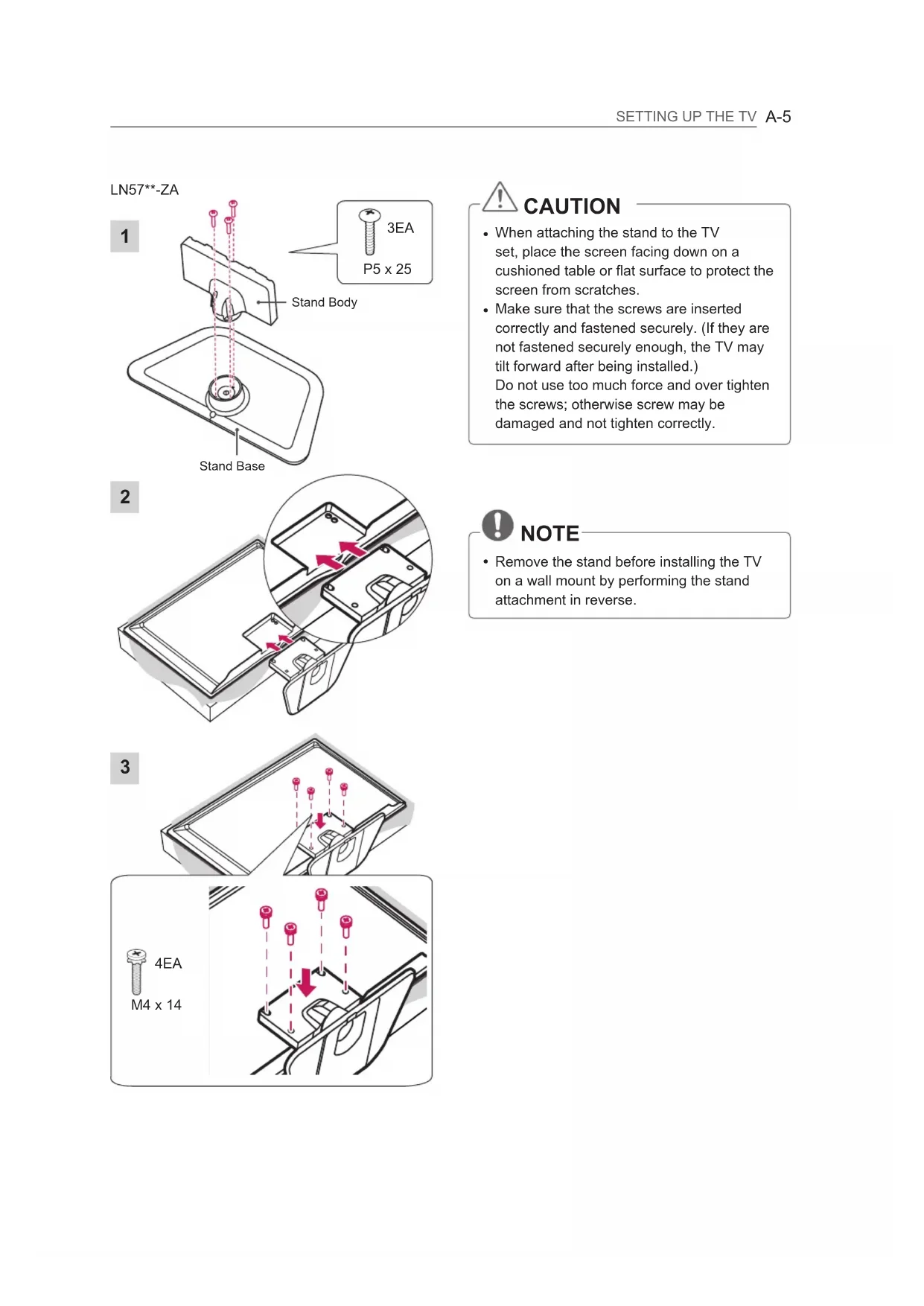 SETTING UP THE TV A-5

LN57**-ZA

1

3EA

P5 x 25

Stand Body

Stand Base

2

3

4EA

M4 x 14

CAUTION

• When attaching the stand to the TV set, place the screen facing down on a cushioned table or flat surface to protect the screen from scratches.
• Make sure that the screws are inserted correctly and fastened securely. (If they are not fastened securely enough, the TV may tilt forward after being installed.) Do not use too much force and over tighten the screws; otherwise screw may be damaged and not tighten correctly.

NOTE

• Remove the stand before installing the TV on a wall mount by performing the stand attachment in reverse.