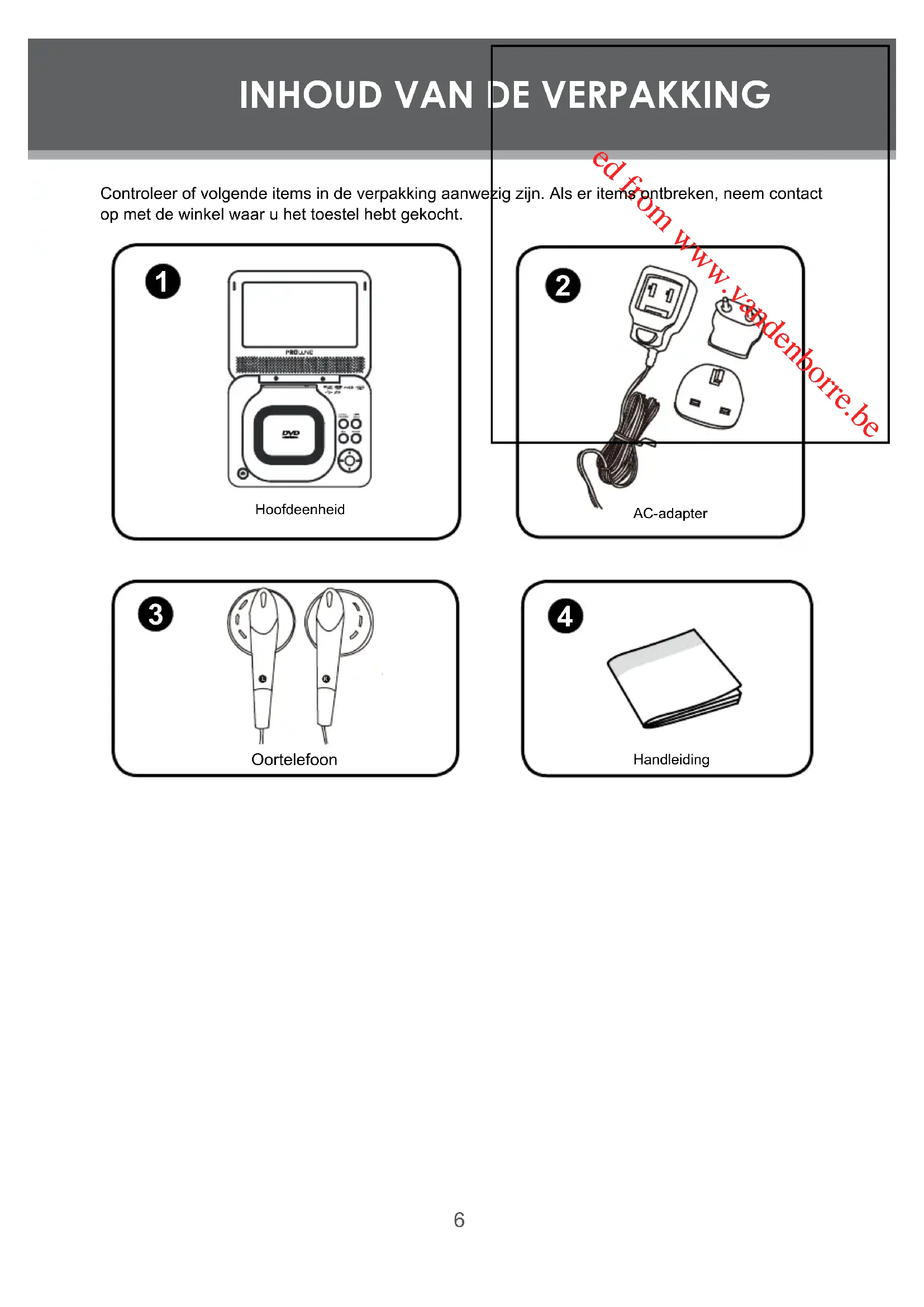 INHOUD VAN DE VERPAKKING

ed from www.vandenborre.be

Controleer of volgende items in de verpakking aanwezig zijn. Als er items ontbreken, neem contact op met de winkel waar u het toestel hebt gekocht.

1
PROLINE
DVD
Hoofdeenheid

2
AC-adapter

3
L
R
Oortelefoon

4
Handleiding

6