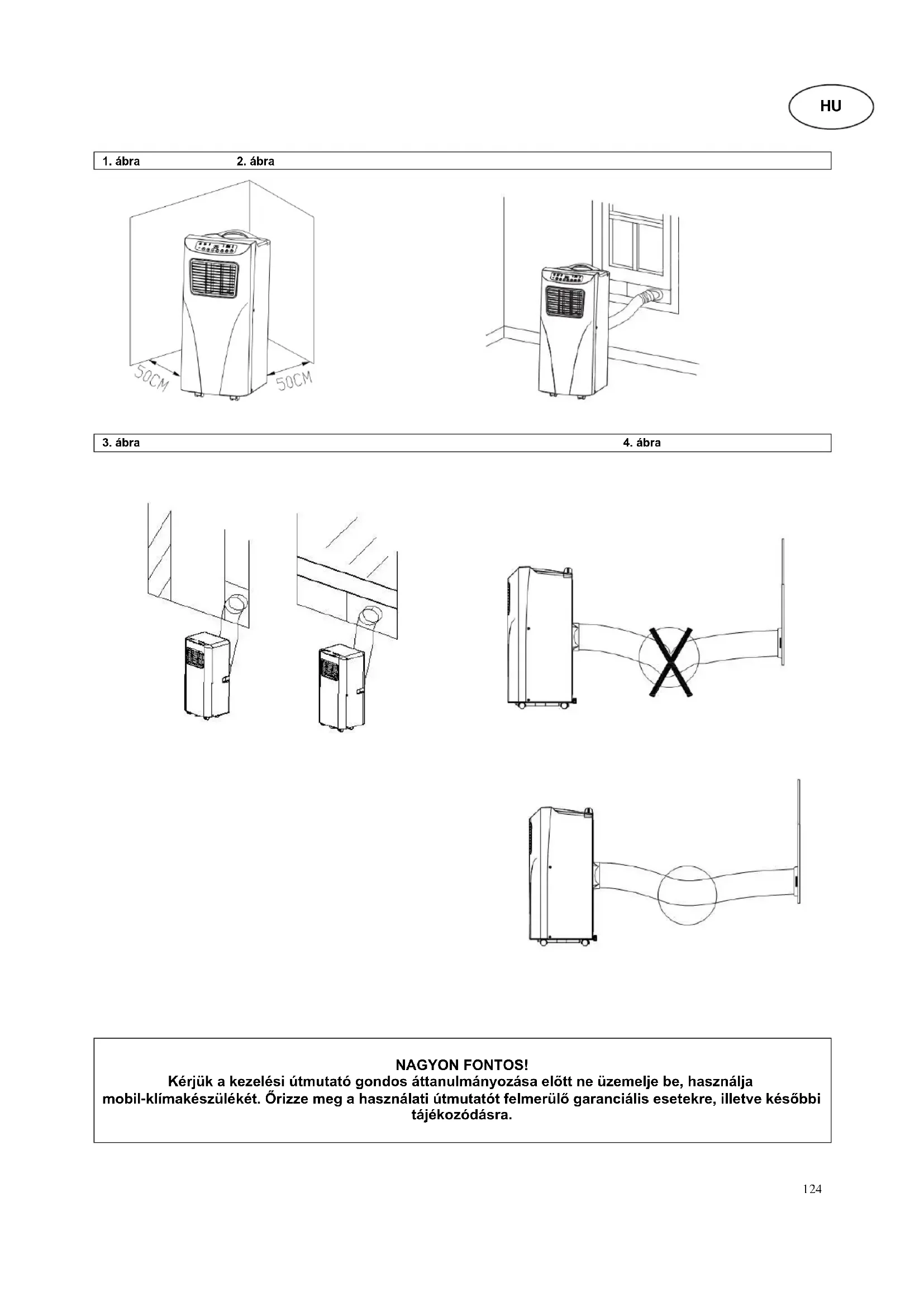 HU

1. ábra 2. ábra

50CM 50CM

3. ábra 4. ábra

NAGYON FONTOS!
Kérjük a kezelési útmutató gondos áttanulmányozása előtt ne üzemelje be, használja mobil-klímakészülékét. Őrizze meg a használati útmutatót felmerülő garanciális esetekre, illetve későbbi tájékozódásra.

124