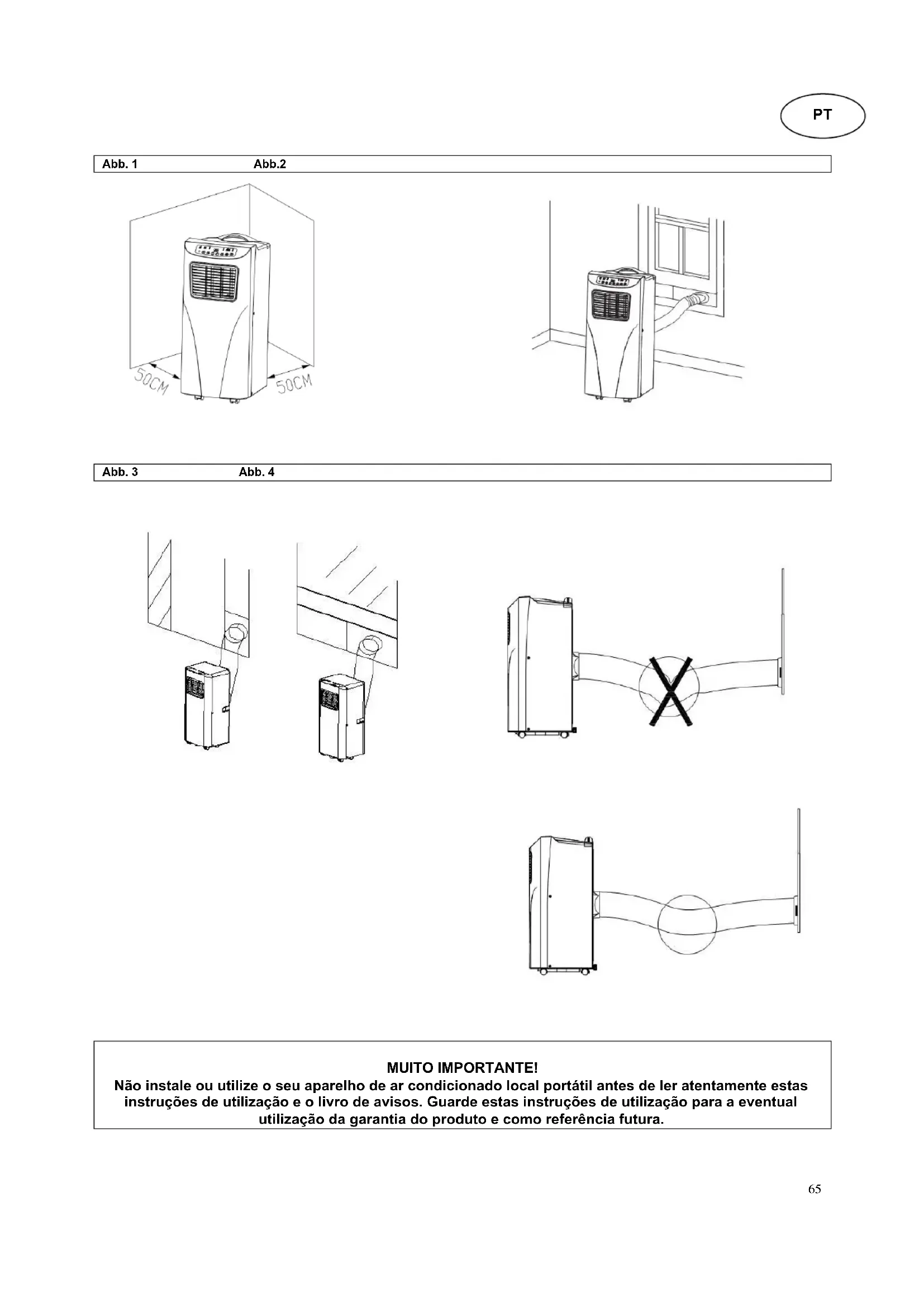 PT

Abb. 1 Abb.2

50CM 50CM

Abb. 3 Abb. 4

MUITO IMPORTANTE!
Não instale ou utilize o seu aparelho de ar condicionado local portátil antes de ler atentamente estas instruções de utilização e o livro de avisos. Guarde estas instruções de utilização para a eventual utilização da garantia do produto e como referência futura.

65