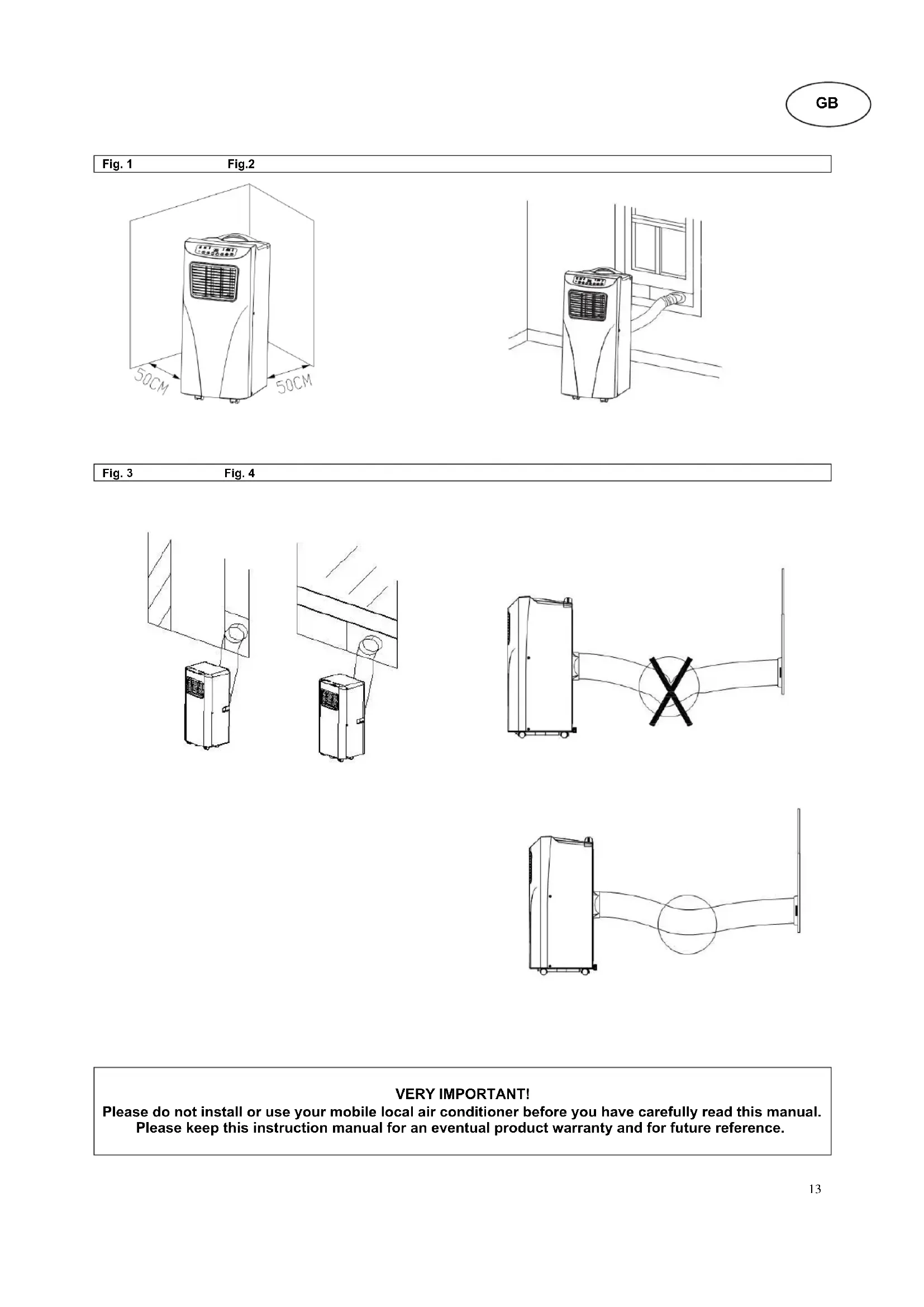 GB

Fig. 1 Fig.2

50CM 50CM

Fig. 3 Fig. 4

VERY IMPORTANT!
Please do not install or use your mobile local air conditioner before you have carefully read this manual.
Please keep this instruction manual for an eventual product warranty and for future reference.

13