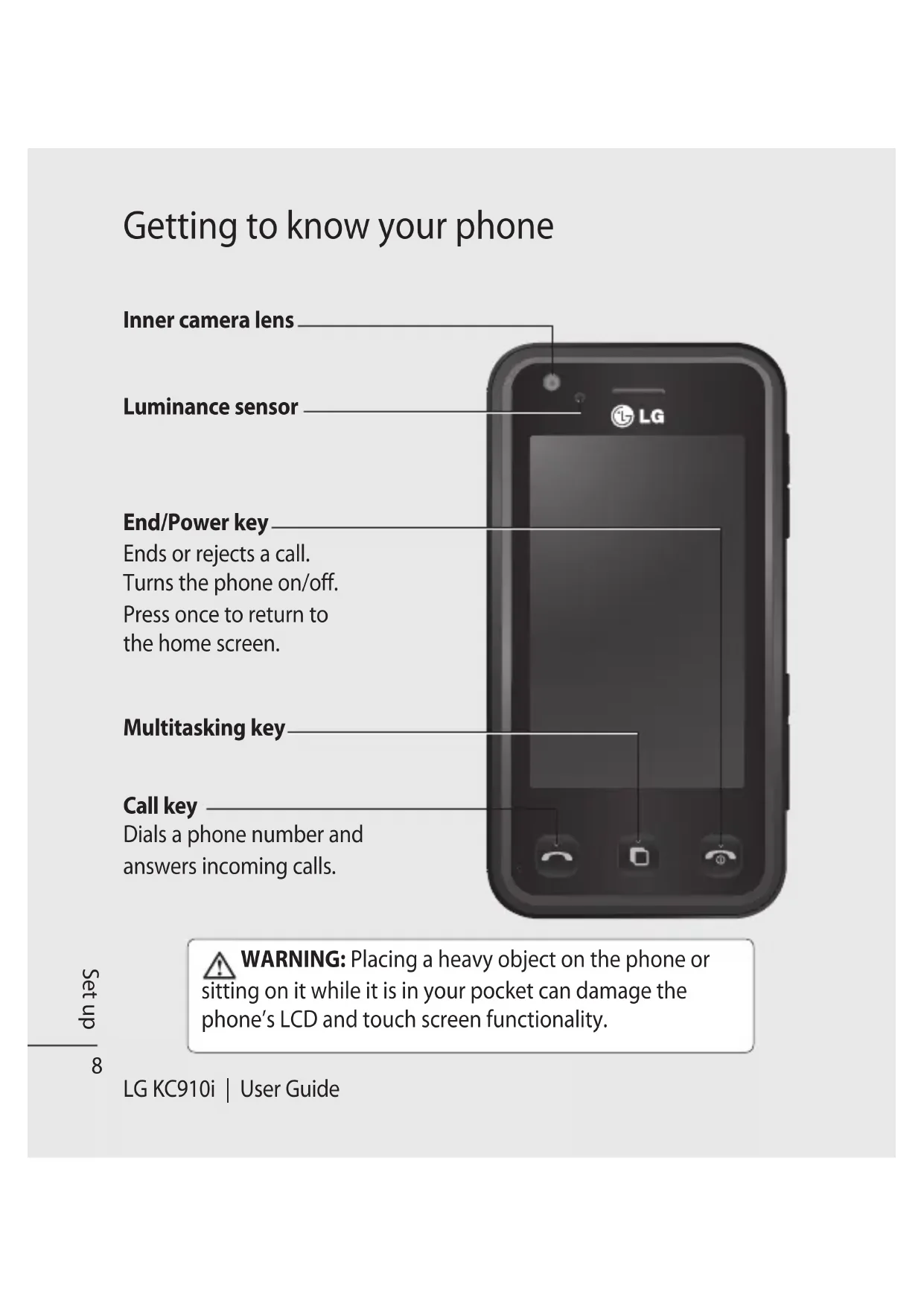 Getting to know your phone

Inner camera lens

Luminance sensor

LG

End/Power key
Ends or rejects a call.
Turns the phone on/off.
Press once to return to the home screen.

Multitasking key

Call key
Dials a phone number and answers incoming calls.

WARNING: Placing a heavy object on the phone or sitting on it while it is in your pocket can damage the phone's LCD and touch screen functionality.

Set up

8

LG KC910i | User Guide