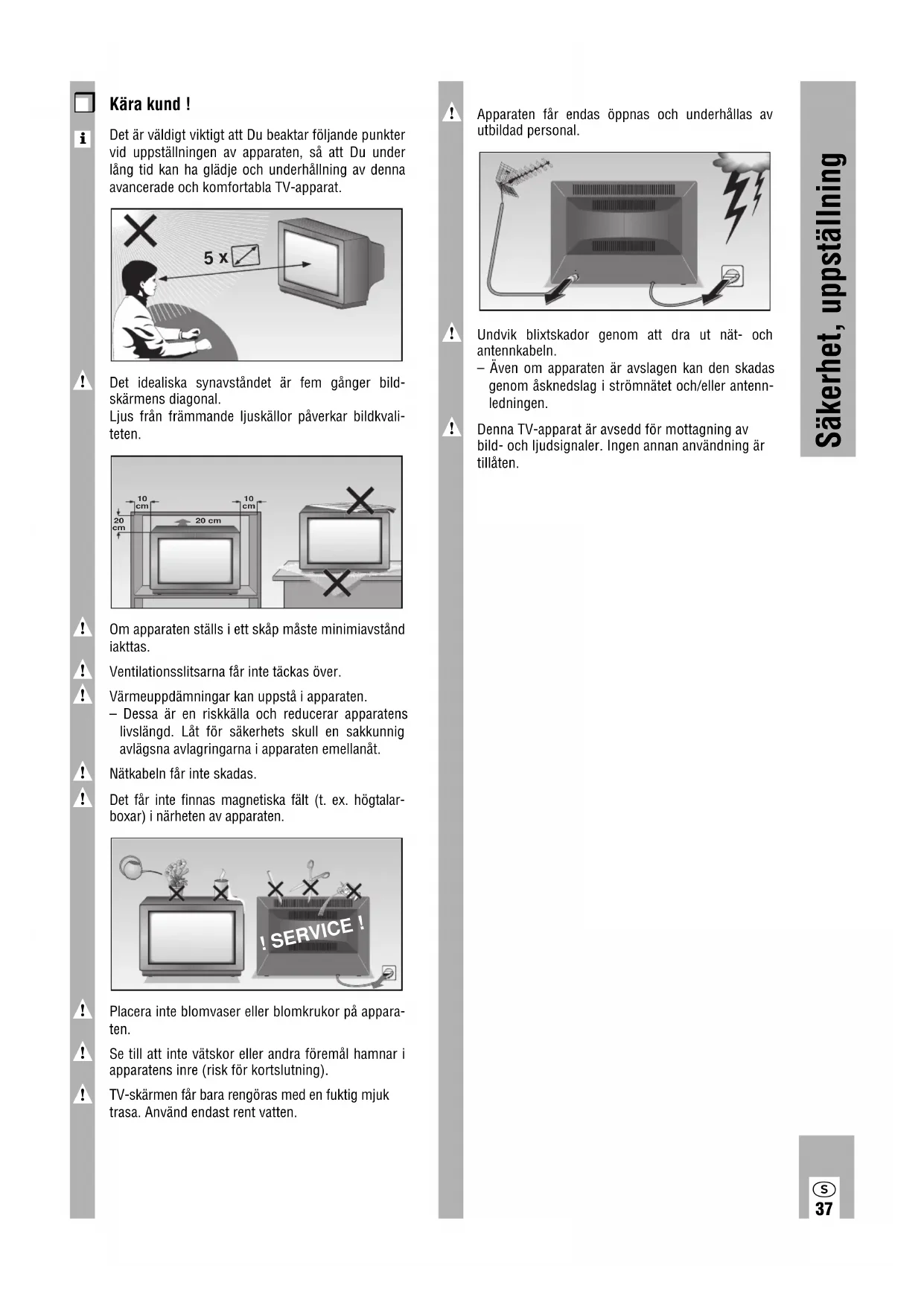 Kära kund !

Det är väldigt viktigt att Du beaktar följande punkter vid uppställningen av apparaten, så att Du under lång tid kan ha glädje och underhållning av denna avancerade och komfortabla TV-apparat.

5 x

Det idealiska synavståndet är fem gånger bildskärmens diagonal.
Ljus från främmande ljuskällor påverkar bildkvaliteten.

10 cm
10 cm
20 cm
20 cm

Om apparaten ställs i ett skåp måste minimiavstånd iakttas.

Ventilationsslitsarna får inte täckas över.

Värmeuppdämningar kan uppstå i apparaten.
– Dessa är en riskkälla och reducerar apparatens livslängd. Låt för säkerhets skull en sakkunnig avlägsna avlagringarna i apparaten emellanåt.

Nätkabeln får inte skadas.

Det får inte finnas magnetiska fält (t. ex. högtalarboxar) i närheten av apparaten.

! SERVICE !

Placera inte blomvaser eller blomkrukor på apparaten.

Se till att inte vätskor eller andra föremål hamnar i apparatens inre (risk för kortslutning).

TV-skärmen får bara rengöras med en fuktig mjuk trasa. Använd endast rent vatten.

Apparaten får endas öppnas och underhållas av utbildad personal.

Undvik blixtskador genom att dra ut nät- och antennkabeln.
– Även om apparaten är avslagen kan den skadas genom åsknedslag i strömnätet och/eller antennledningen.

Denna TV-apparat är avsedd för mottagning av bild- och ljudsignaler. Ingen annan användning är tillåten.

Säkerhet, uppställning

S
37