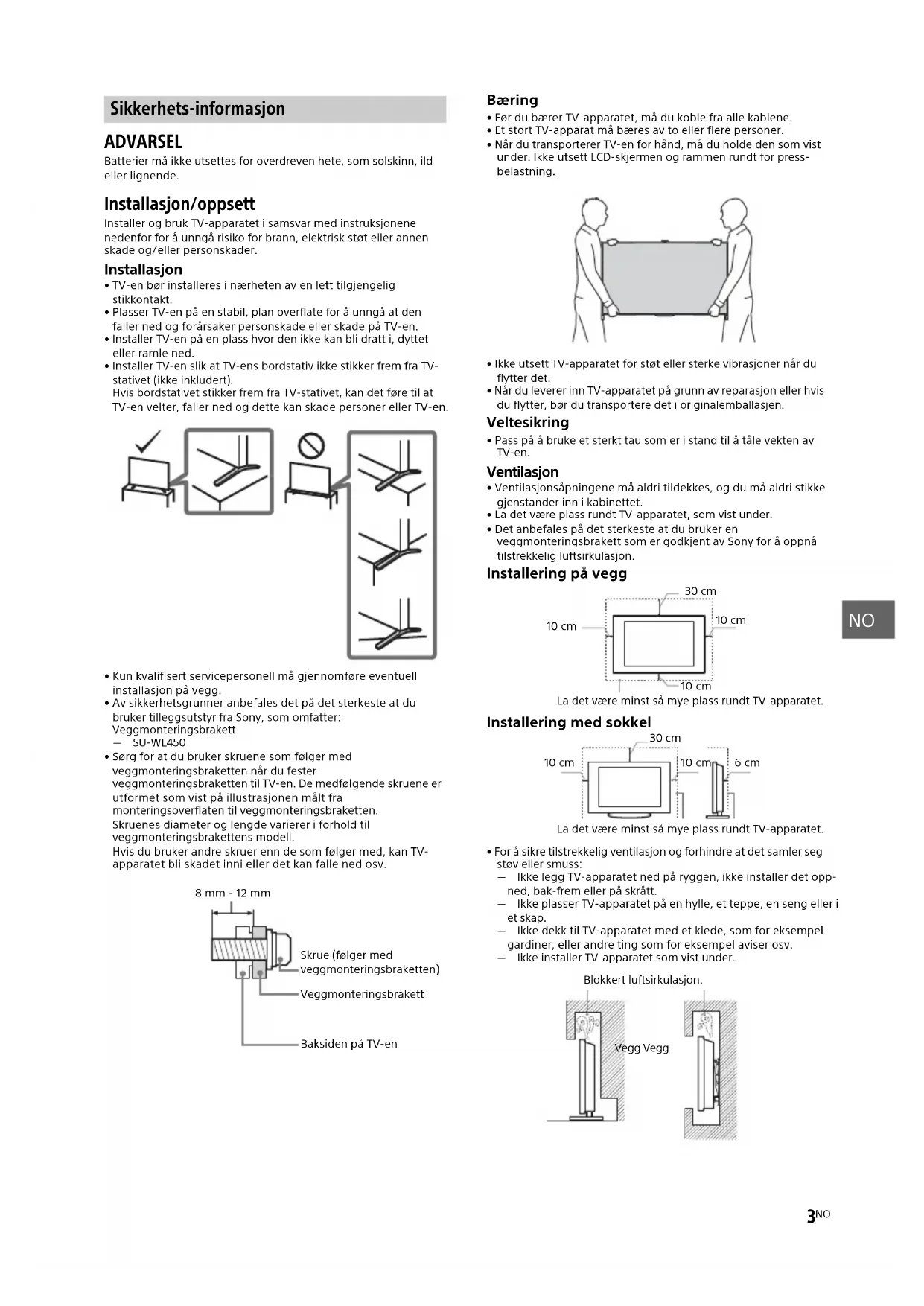 Sikkerhets-informasjon

ADVARSEL

Batterier må ikke utsettes for overdreven hete, som solskinn, ild eller lignende.

Installasjon/oppsett

Installer og bruk TV-apparatet i samsvar med instruksjonene nedenfor for å unngå risiko for brann, elektrisk støt eller annen skade og/eller personskader.

Installasjon

• TV-en bør installeres i nærheten av en lett tilgjengelig stikkontakt.
• Plasser TV-en på en stabil, plan overflate for å unngå at den faller ned og forårsaker personskade eller skade på TV-en.
• Installer TV-en på en plass hvor den ikke kan bli dratt i, dyttet eller ramle ned.
• Installer TV-en slik at TV-ens bordstativ ikke stikker frem fra TV-stativet (ikke inkludert).
Hvis bordstativet stikker frem fra TV-stativet, kan det føre til at TV-en velter, faller ned og dette kan skade personer eller TV-en.

• Kun kvalifisert servicepersonell må gjennomføre eventuell installasjon på vegg.
• Av sikkerhetsgrunner anbefales det på det sterkeste at du bruker tilleggsutstyr fra Sony, som omfatter:
Veggmonteringsbrakett
— SU-WL450
• Sørg for at du bruker skruene som følger med veggmonteringsbraketten når du fester veggmonteringsbraketten til TV-en. De medfølgende skruene er utformet som vist på illustrasjonen målt fra monteringsoverflaten til veggmonteringsbraketten.
Skruenes diameter og lengde varierer i forhold til veggmonteringsbrakettens modell.
Hvis du bruker andre skruer enn de som følger med, kan TV-apparatet bli skadet inni eller det kan falle ned osv.

8 mm - 12 mm
Skrue (følger med veggmonteringsbraketten)
Veggmonteringsbrakett
Baksiden på TV-en

Bæring

• Før du bærer TV-apparatet, må du koble fra alle kablene.
• Et stort TV-apparat må bæres av to eller flere personer.
• Når du transporterer TV-en for hånd, må du holde den som vist under. Ikke utsett LCD-skjermen og rammen rundt for pressbelastning.

• Ikke utsett TV-apparatet for støt eller sterke vibrasjoner når du flytter det.
• Når du leverer inn TV-apparatet på grunn av reparasjon eller hvis du flytter, bør du transportere det i originalemballasjen.

Veltesikring

• Pass på å bruke et sterkt tau som er i stand til å tåle vekten av TV-en.

Ventilasjon

• Ventilasjonsåpningene må aldri tildekkes, og du må aldri stikke gjenstander inn i kabinettet.
• La det være plass rundt TV-apparatet, som vist under.
• Det anbefales på det sterkeste at du bruker en veggmonteringsbrakett som er godkjent av Sony for å oppnå tilstrekkelig luftsirkulasjon.

Installering på vegg

30 cm
10 cm
10 cm
10 cm
La det være minst så mye plass rundt TV-apparatet.

Installering med sokkel

30 cm
10 cm
10 cm
6 cm
La det være minst så mye plass rundt TV-apparatet.

• For å sikre tilstrekkelig ventilasjon og forhindre at det samler seg støv eller smuss:
— Ikke legg TV-apparatet ned på ryggen, ikke installer det opp-ned, bak-frem eller på skrått.
— Ikke plasser TV-apparatet på en hylle, et teppe, en seng eller i et skap.
— Ikke dekk til TV-apparatet med et klede, som for eksempel gardiner, eller andre ting som for eksempel aviser osv.
— Ikke installer TV-apparatet som vist under.

Blokkert luftsirkulasjon.
Vegg Vegg

NO

3NO