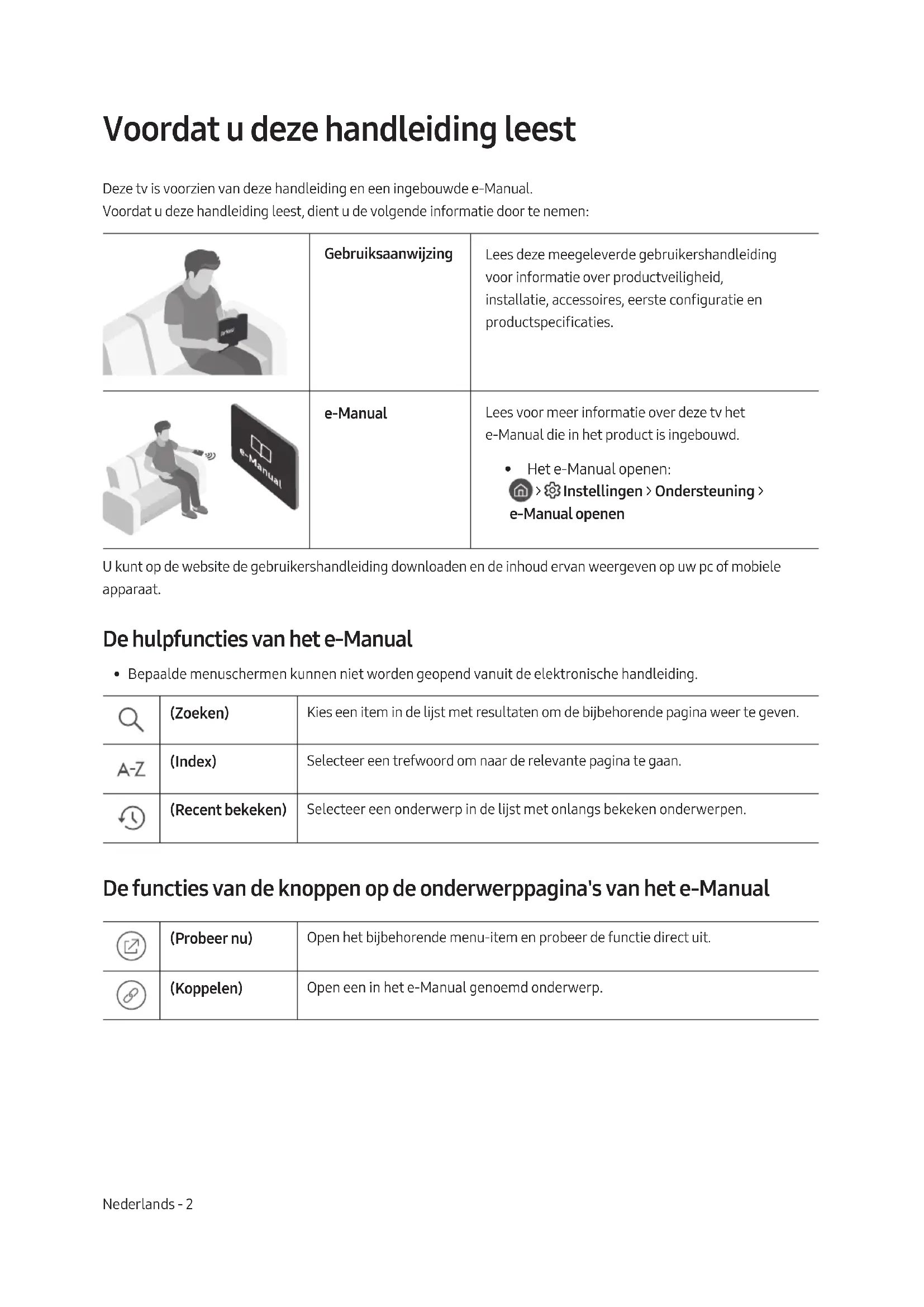 Voordat u deze handleiding leest

Deze tv is voorzien van deze handleiding en een ingebouwde e-Manual.
Voordat u deze handleiding leest, dient u de volgende informatie door te nemen:

| | Gebruiksaanwijzing | Lees deze meegeleverde gebruikershandleiding voor informatie over productveiligheid, installatie, accessoires, eerste configuratie en productspecificaties. |
|---|---|---|
| e-Manual | e-Manual | Lees voor meer informatie over deze tv het e-Manual die in het product is ingebouwd. • Het e-Manual openen: > Instellingen > Ondersteuning > e-Manual openen |

U kunt op de website de gebruikershandleiding downloaden en de inhoud ervan weergeven op uw pc of mobiele apparaat.

De hulpfuncties van het e-Manual

• Bepaalde menuschermen kunnen niet worden geopend vanuit de elektronische handleiding.

| | (Zoeken) | Kies een item in de lijst met resultaten om de bijbehorende pagina weer te geven. |
|---|---|---|
| A-Z | (Index) | Selecteer een trefwoord om naar de relevante pagina te gaan. |
| | (Recent bekeken) | Selecteer een onderwerp in de lijst met onlangs bekeken onderwerpen. |

De functies van de knoppen op de onderwerppagina's van het e-Manual

| | (Probeer nu) | Open het bijbehorende menu-item en probeer de functie direct uit. |
|---|---|---|
| | (Koppelen) | Open een in het e-Manual genoemd onderwerp. |

Nederlands - 2