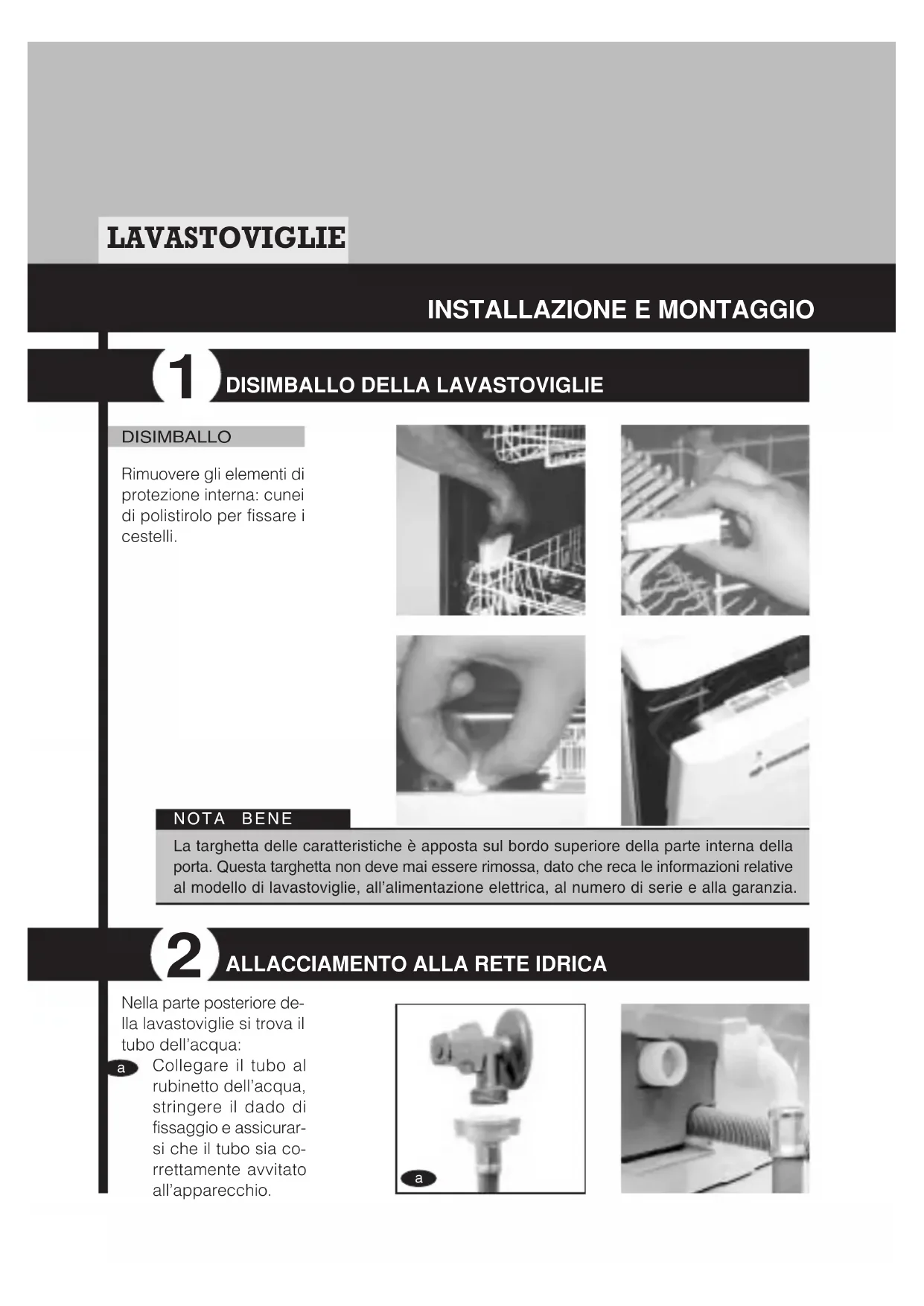 LAVASTOVIGLIE

INSTALLAZIONE E MONTAGGIO

1 DISIMBALLO DELLA LAVASTOVIGLIE

DISIMBALLO

Rimuovere gli elementi di protezione interna: cunei di polistirolo per fissare i cestelli.

NOTA BENE

La targhetta delle caratteristiche è apposta sul bordo superiore della parte interna della porta. Questa targhetta non deve mai essere rimossa, dato che reca le informazioni relative al modello di lavastoviglie, all'alimentazione elettrica, al numero di serie e alla garanzia.

2 ALLACCIAMENTO ALLA RETE IDRICA

Nella parte posteriore della lavastoviglie si trova il tubo dell'acqua:

a Collegare il tubo al rubinetto dell'acqua, stringere il dado di fissaggio e assicurarsi che il tubo sia correttamente avvitato all'apparecchio.

a