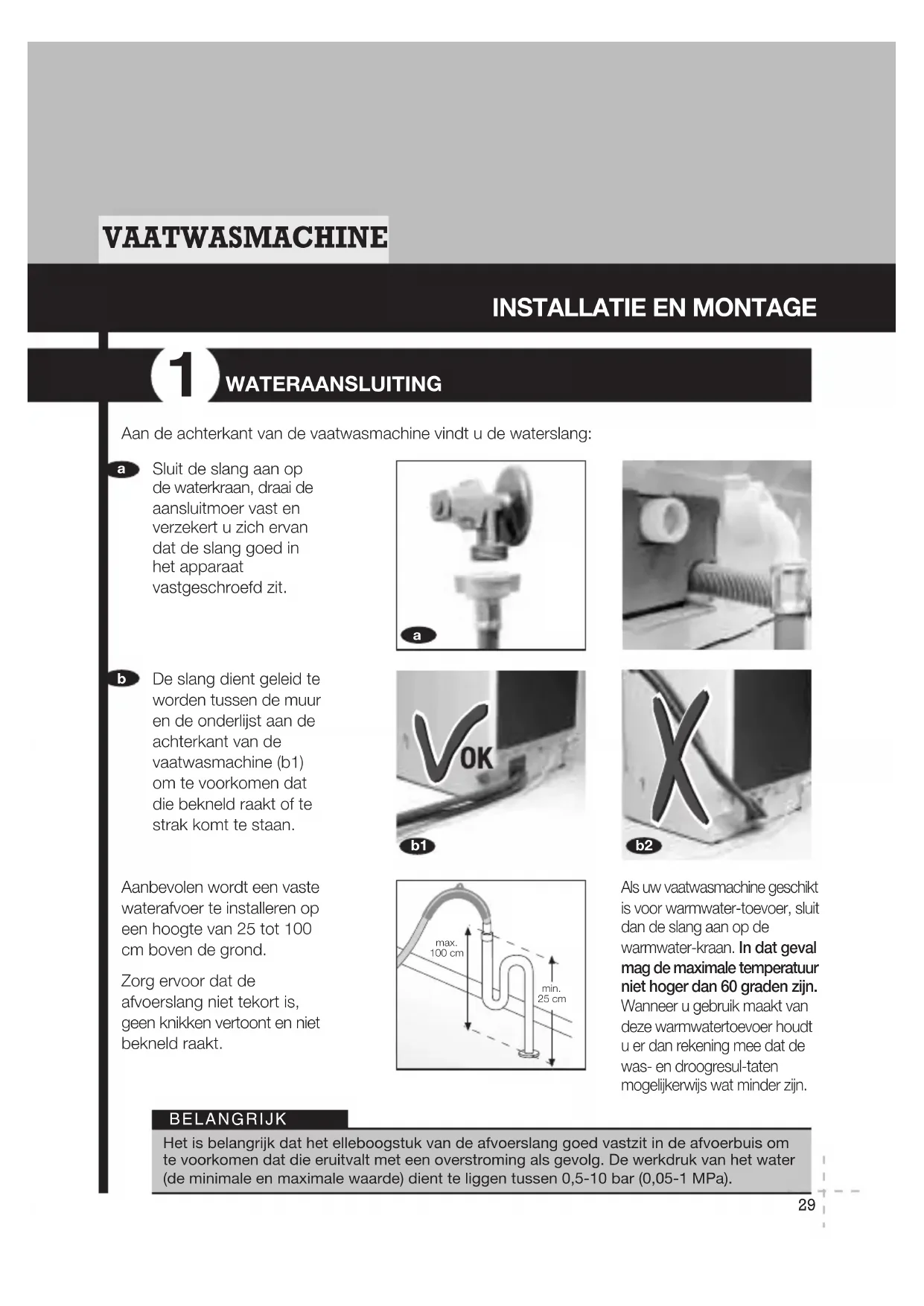 VAATWASMACHINE

INSTALLATIE EN MONTAGE

1 WATERAANSLUITING

Aan de achterkant van de vaatwasmachine vindt u de waterslang:

a Sluit de slang aan op de waterkraan, draai de aansluitmoer vast en verzekert u zich ervan dat de slang goed in het apparaat vastgeschroefd zit.

a

b De slang dient geleid te worden tussen de muur en de onderlijst aan de achterkant van de vaatwasmachine (b1) om te voorkomen dat die bekneld raakt of te strak komt te staan.

OK

b1

b2

Aanbevolen wordt een vaste waterafvoer te installeren op een hoogte van 25 tot 100 cm boven de grond.

Zorg ervoor dat de afvoerslang niet tekort is, geen knikken vertoont en niet bekneld raakt.

max. 100 cm

min. 25 cm

Als uw vaatwasmachine geschikt is voor warmwater-toevoer, sluit dan de slang aan op de warmwater-kraan. In dat geval mag de maximale temperatuur niet hoger dan 60 graden zijn. Wanneer u gebruik maakt van deze warmwatertoevoer houdt u er dan rekening mee dat de was- en droogresul-taten mogelijkerwijs wat minder zijn.

BELANGRIJK

Het is belangrijk dat het elleboogstuk van de afvoerslang goed vastzit in de afvoerbuis om te voorkomen dat die eruitvalt met een overstroming als gevolg. De werkdruk van het water (de minimale en maximale waarde) dient te liggen tussen 0,5-10 bar (0,05-1 MPa).

29