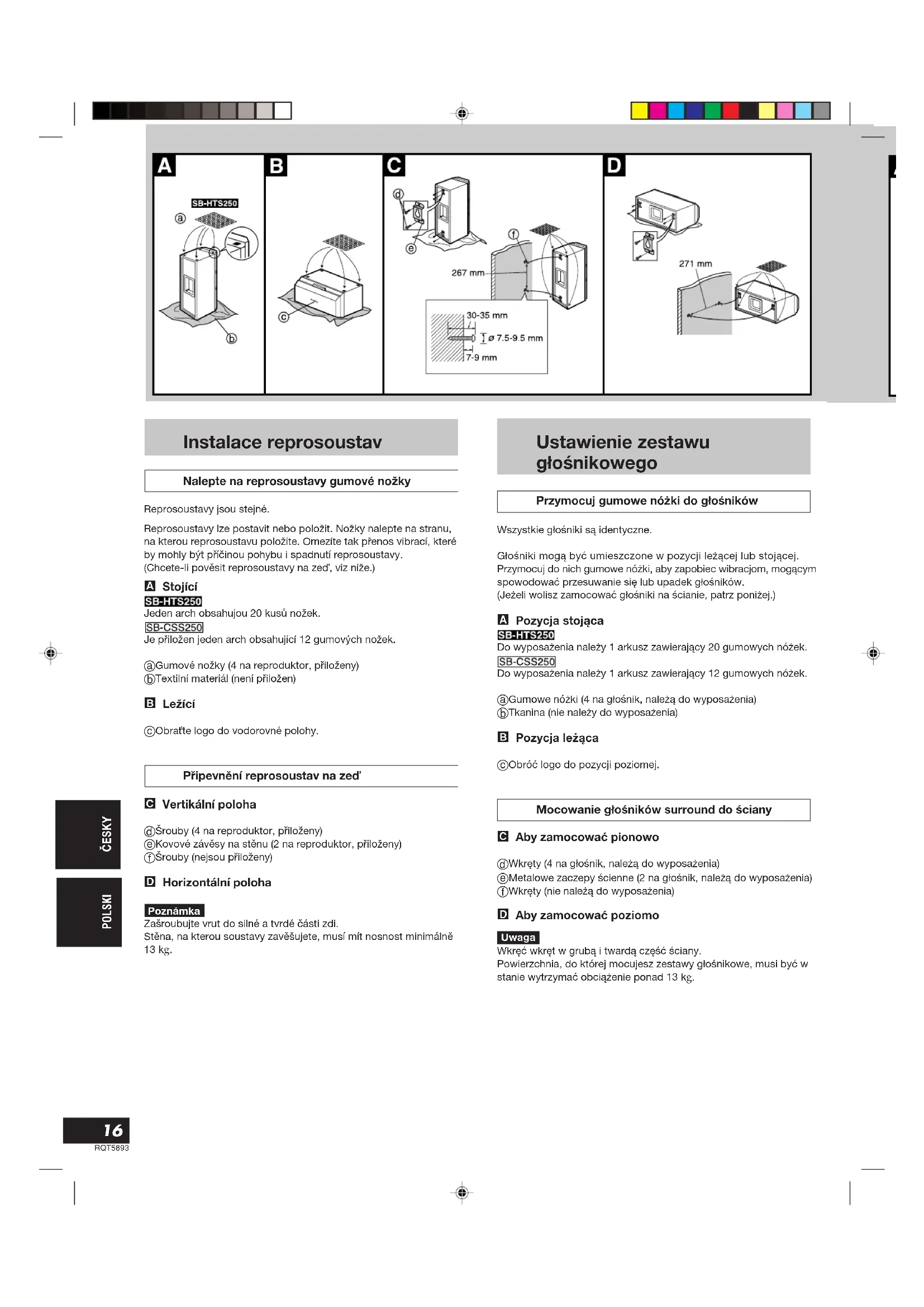 A

SB-HTS250

ⓐ

ⓑ

B

ⓒ

C

ⓓ

ⓔ

ⓕ

267 mm

30-35 mm

ø 7.5-9.5 mm

7-9 mm

D

271 mm

Instalace reprosoustav

Nalepte na reprosoustavy gumové nožky

Reprosoustavy jsou stejné.

Reprosoustavy lze postavit nebo položit. Nožky nalepte na stranu, na kterou reprosoustavu položíte. Omezíte tak přenos vibrací, které by mohly být příčinou pohybu i spadnutí reprosoustavy. (Chcete-li pověsit reprosoustavy na zeď, viz níže.)

A Stojící

SB-HTS250
Jeden arch obsahujou 20 kusů nožek.

SB-CSS250
Je přiložen jeden arch obsahující 12 gumových nožek.

ⓐGumové nožky (4 na reproduktor, přiloženy)
ⓑTextilní materiál (není přiložen)

B Ležící

ⓒObraťte logo do vodorovné polohy.

Připevnění reprosoustav na zeď

C Vertikální poloha

ⓓŠrouby (4 na reproduktor, přiloženy)
ⓔKovové závěsy na stěnu (2 na reproduktor, přiloženy)
ⓕŠrouby (nejsou přiloženy)

D Horizontální poloha

Poznámka
Zašroubujte vrut do silné a tvrdé části zdi.
Stěna, na kterou soustavy zavěšujete, musí mít nosnost minimálně 13 kg.

Ustawienie zestawu głośnikowego

Przymocuj gumowe nóżki do głośników

Wszystkie głośniki są identyczne.

Głośniki mogą być umieszczone w pozycji leżącej lub stojącej. Przymocuj do nich gumowe nóżki, aby zapobiec wibracjom, mogącym spowodować przesuwanie się lub upadek głośników.
(Jeżeli wolisz zamocować głośniki na ścianie, patrz poniżej.)

A Pozycja stojąca

SB-HTS250
Do wyposażenia należy 1 arkusz zawierający 20 gumowych nóżek.

SB-CSS250
Do wyposażenia należy 1 arkusz zawierający 12 gumowych nóżek.

ⓐGumowe nóżki (4 na głośnik, należą do wyposażenia)
ⓑTkanina (nie należy do wyposażenia)

B Pozycja leżąca

ⓒObróć logo do pozycji poziomej.

Mocowanie głośników surround do ściany

C Aby zamocować pionowo

ⓓWkręty (4 na głośnik, należą do wyposażenia)
ⓔMetalowe zaczepy ścienne (2 na głośnik, należą do wyposażenia)
ⓕWkręty (nie należą do wyposażenia)

D Aby zamocować poziomo

Uwaga
Wkręć wkręt w grubą i twardą część ściany.
Powierzchnia, do której mocujesz zestawy głośnikowe, musi być w stanie wytrzymać obciążenie ponad 13 kg.

ČESKY

POLSKI

16
RQT5893