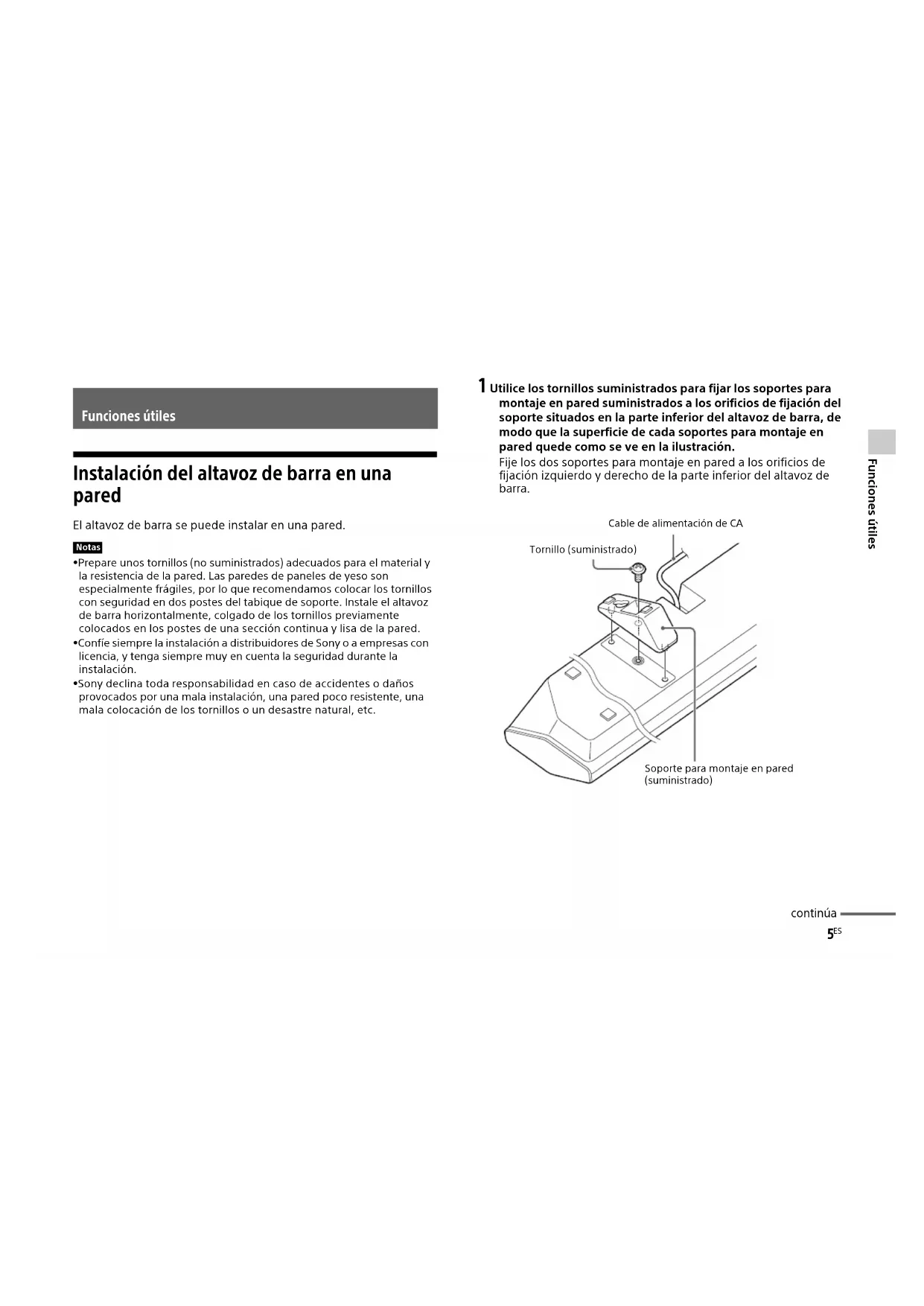 Funciones útiles

Instalación del altavoz de barra en una pared

El altavoz de barra se puede instalar en una pared.

Notas

•Prepare unos tornillos (no suministrados) adecuados para el material y la resistencia de la pared. Las paredes de paneles de yeso son especialmente frágiles, por lo que recomendamos colocar los tornillos con seguridad en dos postes del tabique de soporte. Instale el altavoz de barra horizontalmente, colgado de los tornillos previamente colocados en los postes de una sección continua y lisa de la pared.
•Confíe siempre la instalación a distribuidores de Sony o a empresas con licencia, y tenga siempre muy en cuenta la seguridad durante la instalación.
•Sony declina toda responsabilidad en caso de accidentes o daños provocados por una mala instalación, una pared poco resistente, una mala colocación de los tornillos o un desastre natural, etc.

1 Utilice los tornillos suministrados para fijar los soportes para montaje en pared suministrados a los orificios de fijación del soporte situados en la parte inferior del altavoz de barra, de modo que la superficie de cada soportes para montaje en pared quede como se ve en la ilustración.
Fije los dos soportes para montaje en pared a los orificios de fijación izquierdo y derecho de la parte inferior del altavoz de barra.

Cable de alimentación de CA
Tornillo (suministrado)
Soporte para montaje en pared (suministrado)

Funciones útiles

continúa
5ES