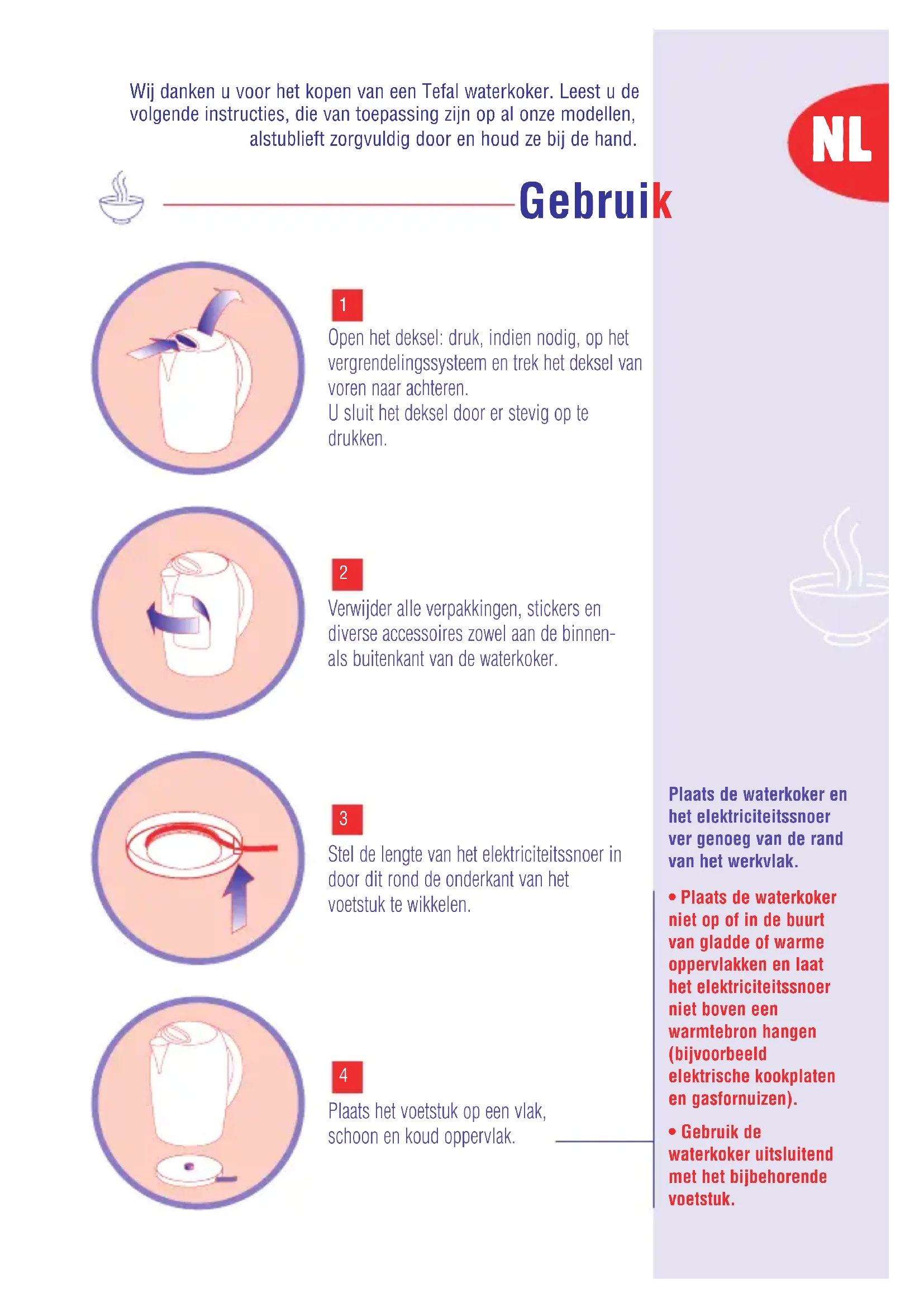 Wij danken u voor het kopen van een Tefal waterkoker. Leest u de volgende instructies, die van toepassing zijn op al onze modellen, alstublieft zorgvuldig door en houd ze bij de hand.

NL

Gebruik

1
Open het deksel: druk, indien nodig, op het vergrendelingssysteem en trek het deksel van voren naar achteren.
U sluit het deksel door er stevig op te drukken.

2
Verwijder alle verpakkingen, stickers en diverse accessoires zowel aan de binnen- als buitenkant van de waterkoker.

3
Stel de lengte van het elektriciteitssnoer in door dit rond de onderkant van het voetstuk te wikkelen.

4
Plaats het voetstuk op een vlak, schoon en koud oppervlak.

Plaats de waterkoker en het elektriciteitssnoer ver genoeg van de rand van het werkvlak.

• Plaats de waterkoker niet op of in de buurt van gladde of warme oppervlakken en laat het elektriciteitssnoer niet boven een warmtebron hangen (bijvoorbeeld elektrische kookplaten en gasfornuizen).

• Gebruik de waterkoker uitsluitend met het bijbehorende voetstuk.