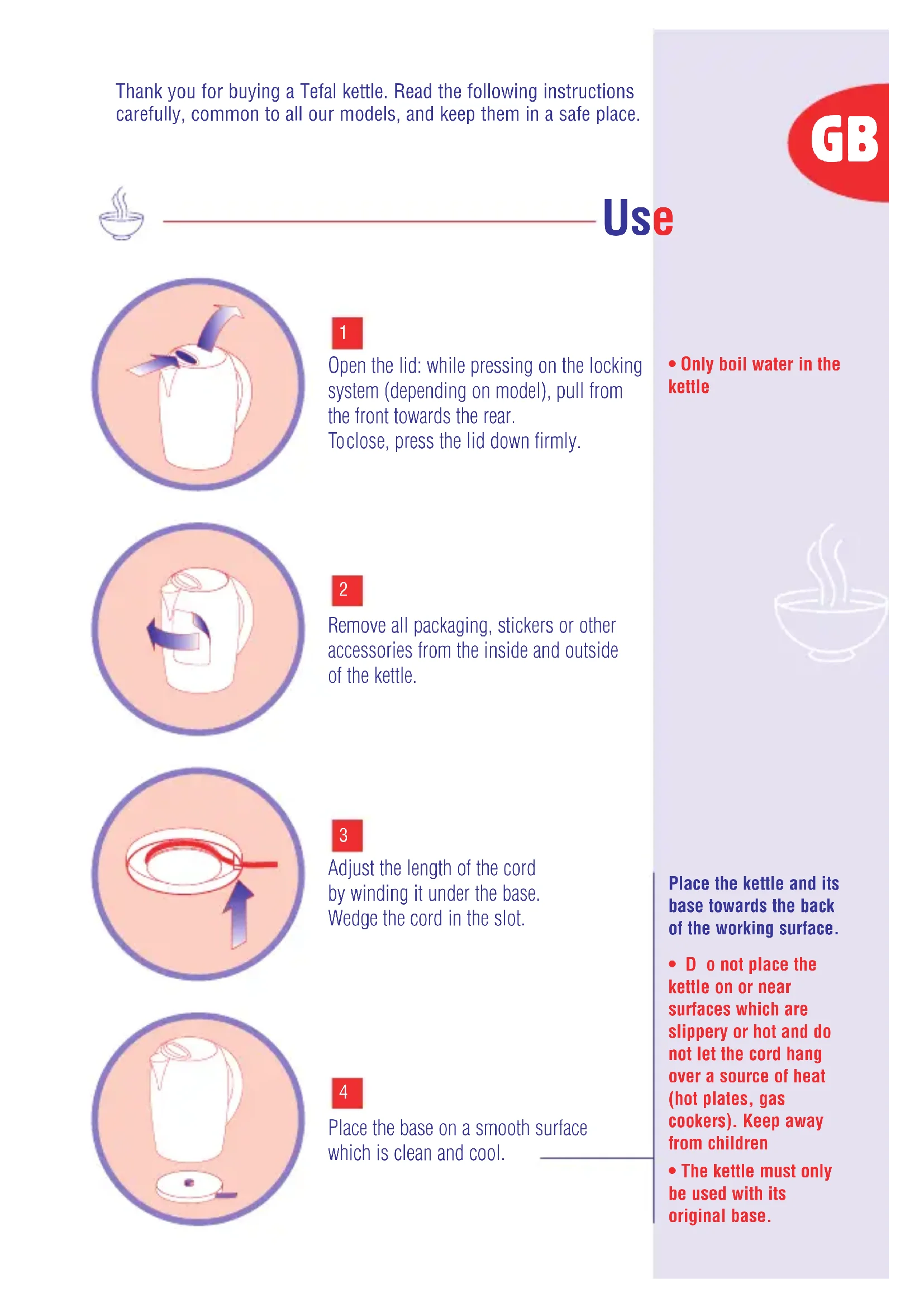 Thank you for buying a Tefal kettle. Read the following instructions carefully, common to all our models, and keep them in a safe place.

GB

Use

1
Open the lid: while pressing on the locking system (depending on model), pull from the front towards the rear.
To close, press the lid down firmly.

• Only boil water in the kettle

2
Remove all packaging, stickers or other accessories from the inside and outside of the kettle.

3
Adjust the length of the cord by winding it under the base.
Wedge the cord in the slot.

4
Place the base on a smooth surface which is clean and cool.

Place the kettle and its base towards the back of the working surface.

• D o not place the kettle on or near surfaces which are slippery or hot and do not let the cord hang over a source of heat (hot plates, gas cookers). Keep away from children

• The kettle must only be used with its original base.